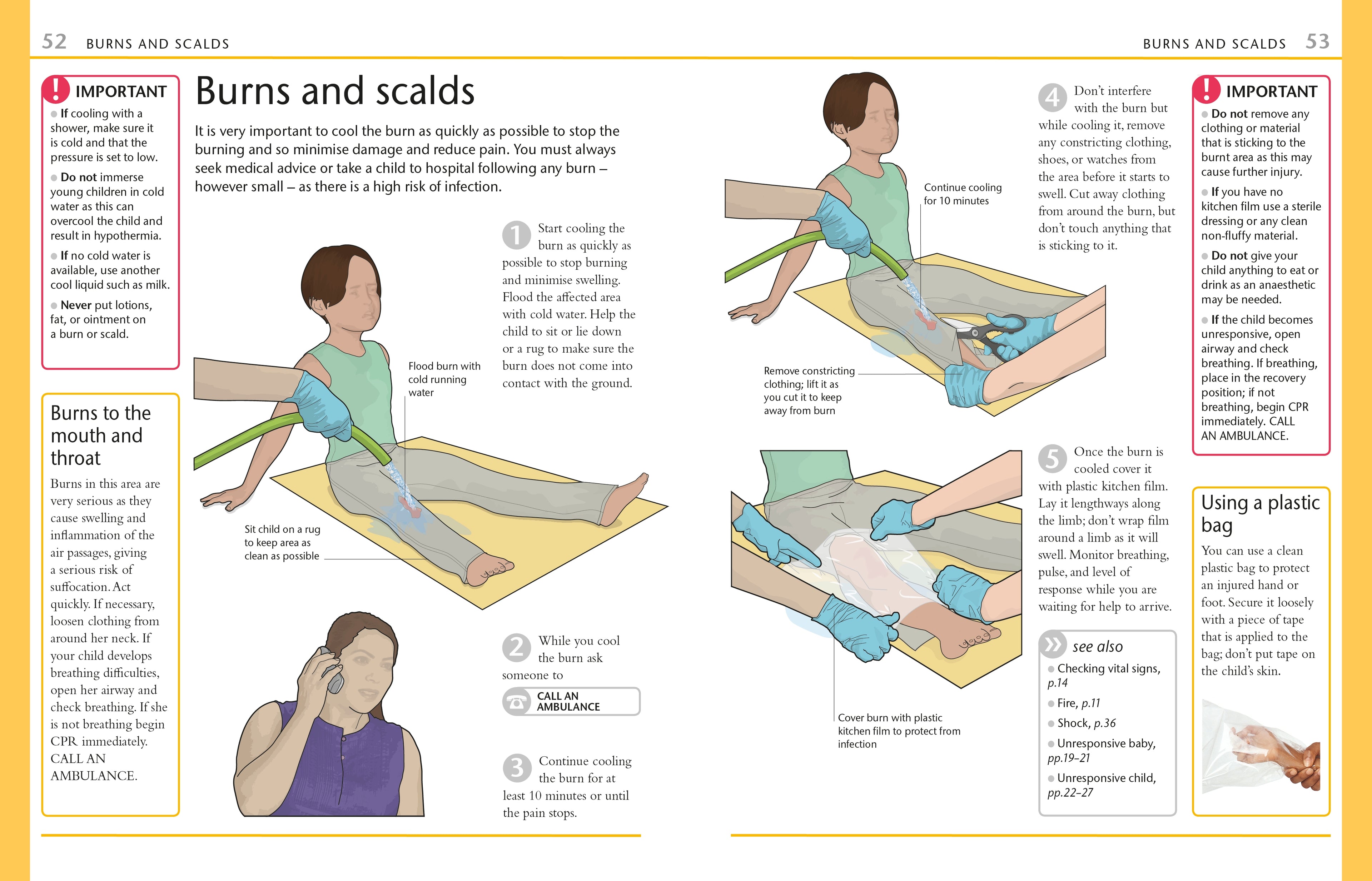 52 BURNS AND SCALDS

! IMPORTANT

If cooling with a shower, make sure it is cold and that the pressure is set to low.

Do not immerse young children in cold water as this can overcool the child and result in hypothermia.

If no cold water is available, use another cool liquid such as milk.

Never put lotions, fat, or ointment on a burn or scald.

Burns to the mouth and throat

Burns in this area are very serious as they cause swelling and inflammation of the air passages, giving a serious risk of suffocation. Act quickly. If necessary, loosen clothing from around her neck. If your child develops breathing difficulties, open her airway and check breathing. If she is not breathing begin CPR immediately. CALL AN AMBULANCE.

Burns and scalds

It is very important to cool the burn as quickly as possible to stop the burning and so minimise damage and reduce pain. You must always seek medical advice or take a child to hospital following any burn – however small – as there is a high risk of infection.

Flood burn with cold running water

Sit child on a rug to keep area as clean as possible

1 Start cooling the burn as quickly as possible to stop burning and minimise swelling. Flood the affected area with cold water. Help the child to sit or lie down or a rug to make sure the burn does not come into contact with the ground.

2 While you cool the burn ask someone to

CALL AN AMBULANCE

3 Continue cooling the burn for at least 10 minutes or until the pain stops.

BURNS AND SCALDS 53

Continue cooling for 10 minutes

Remove constricting clothing; lift it as you cut it to keep away from burn

4 Don't interfere with the burn but while cooling it, remove any constricting clothing, shoes, or watches from the area before it starts to swell. Cut away clothing from around the burn, but don't touch anything that is sticking to it.

Cover burn with plastic kitchen film to protect from infection

5 Once the burn is cooled cover it with plastic kitchen film. Lay it lengthways along the limb; don't wrap film around a limb as it will swell. Monitor breathing, pulse, and level of response while you are waiting for help to arrive.

see also

Checking vital signs, p.14

Fire, p.11

Shock, p.36

Unresponsive baby, pp.19–21

Unresponsive child, pp.22–27

! IMPORTANT

Do not remove any clothing or material that is sticking to the burnt area as this may cause further injury.

If you have no kitchen film use a sterile dressing or any clean non-fluffy material.

Do not give your child anything to eat or drink as an anaesthetic may be needed.

If the child becomes unresponsive, open airway and check breathing. If breathing, place in the recovery position; if not breathing, begin CPR immediately. CALL AN AMBULANCE.

Using a plastic bag

You can use a clean plastic bag to protect an injured hand or foot. Secure it loosely with a piece of tape that is applied to the bag; don't put tape on the child's skin.