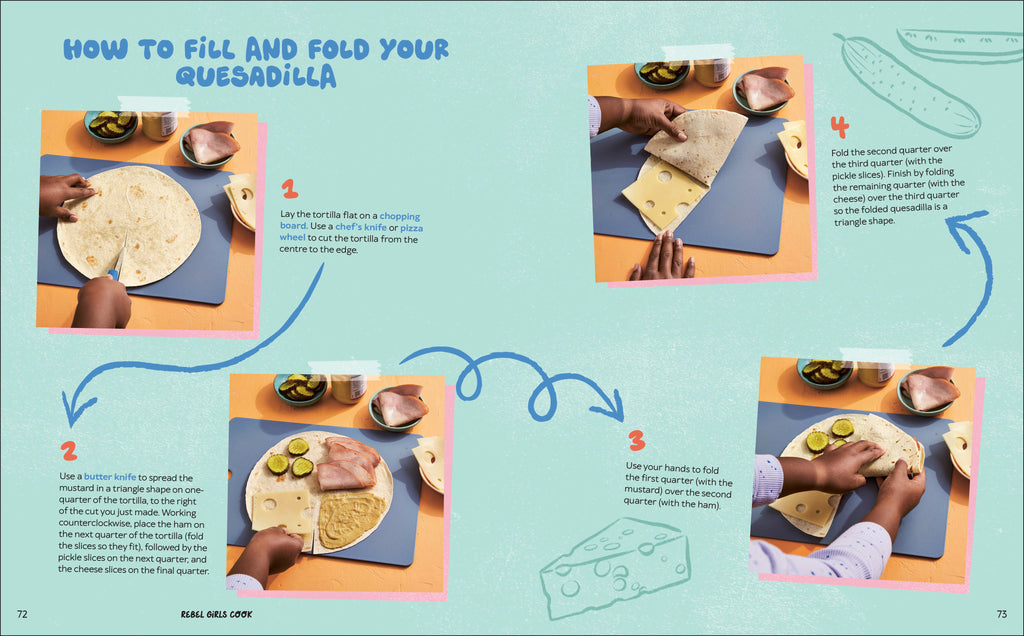 HOW TO FILL AND FOLD YOUR QUESADILLA

1

Lay the tortilla flat on a chopping board. Use a chef's knife or pizza wheel to cut the tortilla from the centre to the edge.

2

Use a butter knife to spread the mustard in a triangle shape on one-quarter of the tortilla, to the right of the cut you just made. Working counterclockwise, place the ham on the next quarter of the tortilla (fold the slices so they fit), followed by the pickle slices on the next quarter, and the cheese slices on the final quarter.

3

Use your hands to fold the first quarter (with the mustard) over the second quarter (with the ham).

4

Fold the second quarter over the third quarter (with the pickle slices). Finish by folding the remaining quarter (with the cheese) over the third quarter so the folded quesadilla is a triangle shape.

72 REBEL GIRLS COOK 73