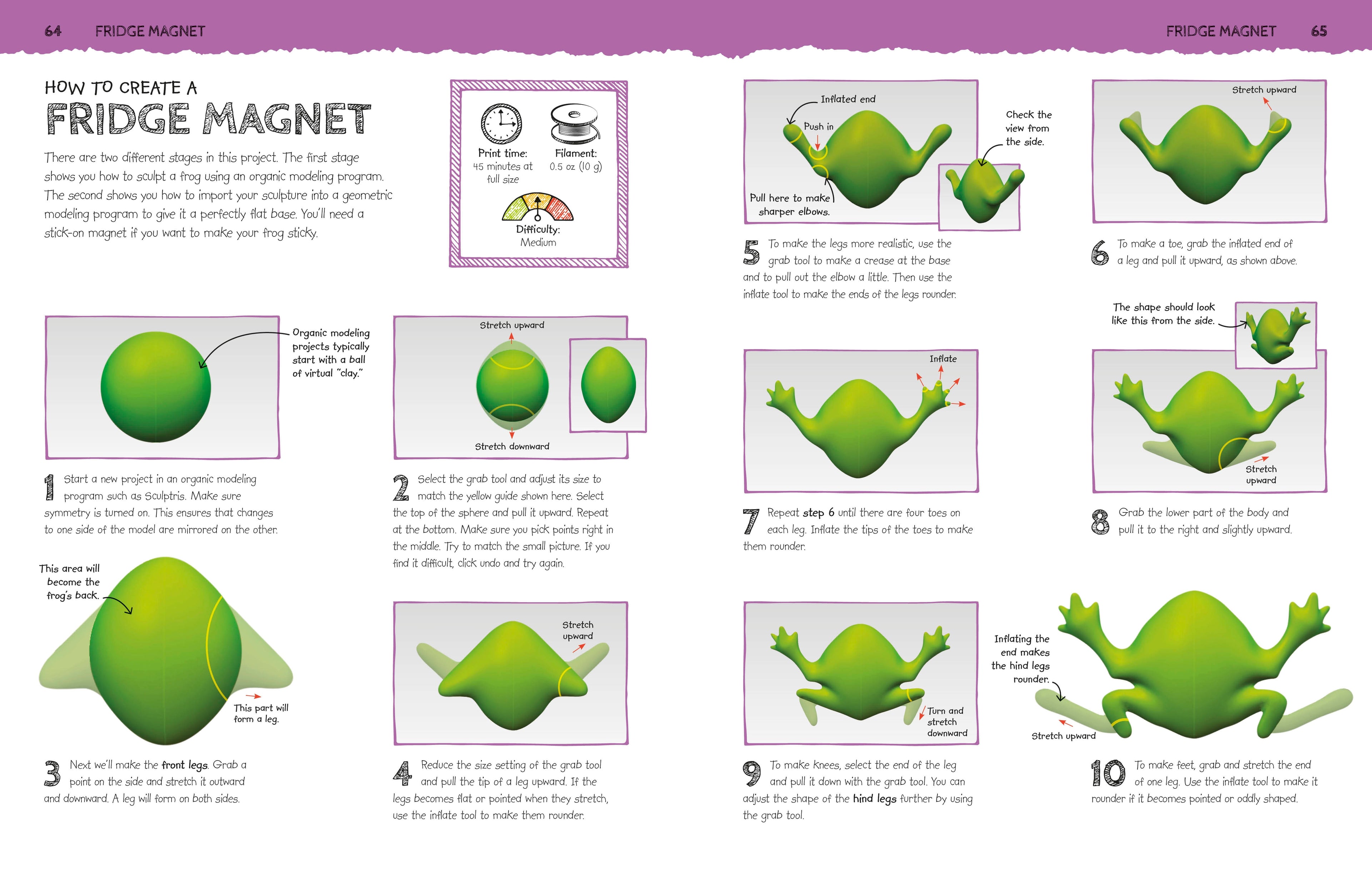 64 FRIDGE MAGNET

HOW TO CREATE A
FRIDGE MAGNET

There are two different stages in this project. The first stage shows you how to sculpt a frog using an organic modeling program. The second shows you how to import your sculpture into a geometric modeling program to give it a perfectly flat base. You'll need a stick-on magnet if you want to make your frog sticky.

Print time:
45 minutes at full size

Filament:
0.5 oz (10 g)

Difficulty:
Medium

Organic modeling projects typically start with a ball of virtual "clay."

1 Start a new project in an organic modeling program such as Sculptris. Make sure symmetry is turned on. This ensures that changes to one side of the model are mirrored on the other.

Stretch upward

Stretch downward

2 Select the grab tool and adjust its size to match the yellow guide shown here. Select the top of the sphere and pull it upward. Repeat at the bottom. Make sure you pick points right in the middle. Try to match the small picture. If you find it difficult, click undo and try again.

This area will become the frog's back.

This part will form a leg.

3 Next we'll make the front legs. Grab a point on the side and stretch it outward and downward. A leg will form on both sides.

Stretch upward

4 Reduce the size setting of the grab tool and pull the tip of a leg upward. If the legs becomes flat or pointed when they stretch, use the inflate tool to make them rounder.

FRIDGE MAGNET 65

Inflated end

Push in

Pull here to make sharper elbows.

Check the view from the side.

5 To make the legs more realistic, use the grab tool to make a crease at the base and to pull out the elbow a little. Then use the inflate tool to make the ends of the legs rounder.

Stretch upward

6 To make a toe, grab the inflated end of a leg and pull it upward, as shown above.

Inflate

7 Repeat step 6 until there are four toes on each leg. Inflate the tips of the toes to make them rounder.

The shape should look like this from the side.

Stretch upward

8 Grab the lower part of the body and pull it to the right and slightly upward.

Turn and stretch downward

9 To make knees, select the end of the leg and pull it down with the grab tool. You can adjust the shape of the hind legs further by using the grab tool.

Inflating the end makes the hind legs rounder.

Stretch upward

10 To make feet, grab and stretch the end of one leg. Use the inflate tool to make it rounder if it becomes pointed or oddly shaped.