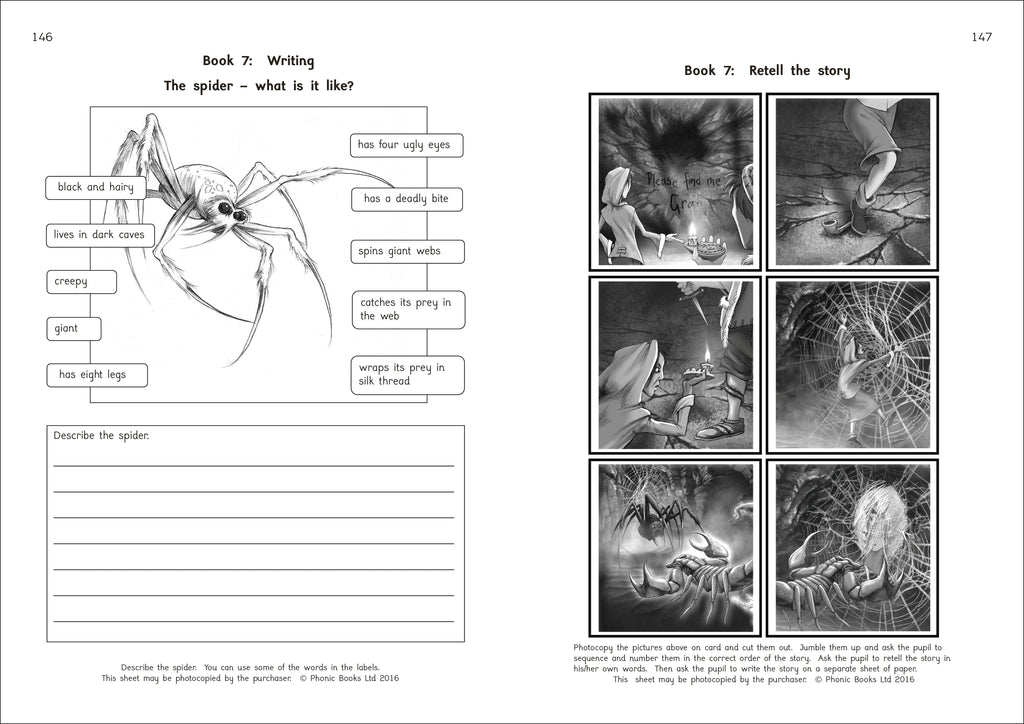 146

Book 7: Writing

The spider – what is it like?

black and hairy

lives in dark caves

creepy

giant

has eight legs

has four ugly eyes

has a deadly bite

spins giant webs

catches its prey in the web

wraps its prey in silk thread

Describe the spider.

Describe the spider. You can use some of the words in the labels.
This sheet may be photocopied by the purchaser. © Phonic Books Ltd 2016

147

Book 7: Retell the story

Please find me Gra

Photocopy the pictures above on card and cut them out. Jumble them up and ask the pupil to sequence and number them in the correct order of the story. Ask the pupil to retell the story in his/her own words. Then ask the pupil to write the story on a separate sheet of paper.
This sheet may be photocopied by the purchaser. © Phonic Books Ltd 2016