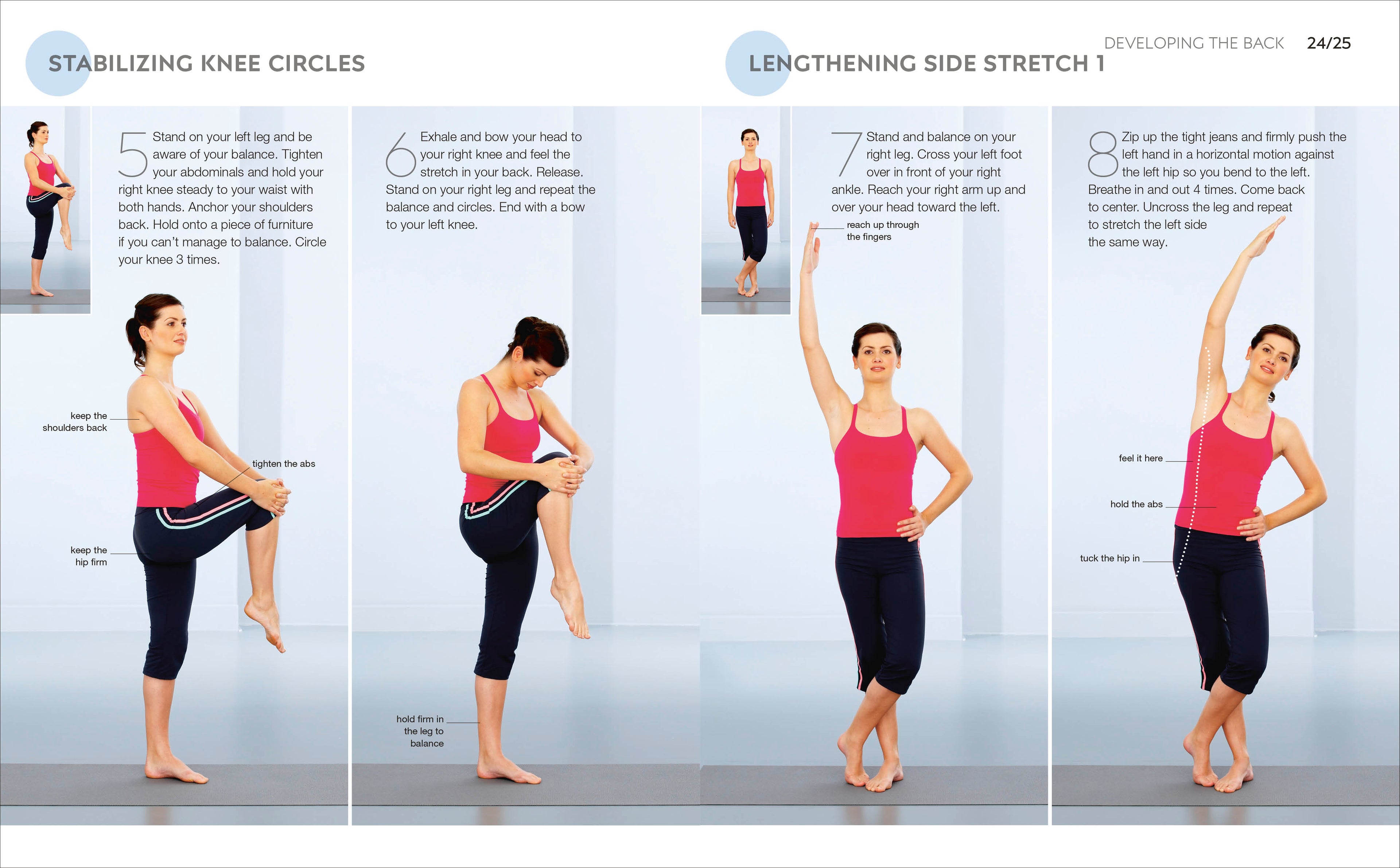 STABILIZING KNEE CIRCLES

5 Stand on your left leg and be aware of your balance. Tighten your abdominals and hold your right knee steady to your waist with both hands. Anchor your shoulders back. Hold onto a piece of furniture if you can't manage to balance. Circle your knee 3 times.

keep the shoulders back

tighten the abs

keep the hip firm

6 Exhale and bow your head to your right knee and feel the stretch in your back. Release. Stand on your right leg and repeat the balance and circles. End with a bow to your left knee.

hold firm in the leg to balance

DEVELOPING THE BACK 24/25

LENGTHENING SIDE STRETCH 1

7 Stand and balance on your right leg. Cross your left foot over in front of your right ankle. Reach your right arm up and over your head toward the left.

reach up through the fingers

8 Zip up the tight jeans and firmly push the left hand in a horizontal motion against the left hip so you bend to the left. Breathe in and out 4 times. Come back to center. Uncross the leg and repeat to stretch the left side the same way.

feel it here

hold the abs

tuck the hip in