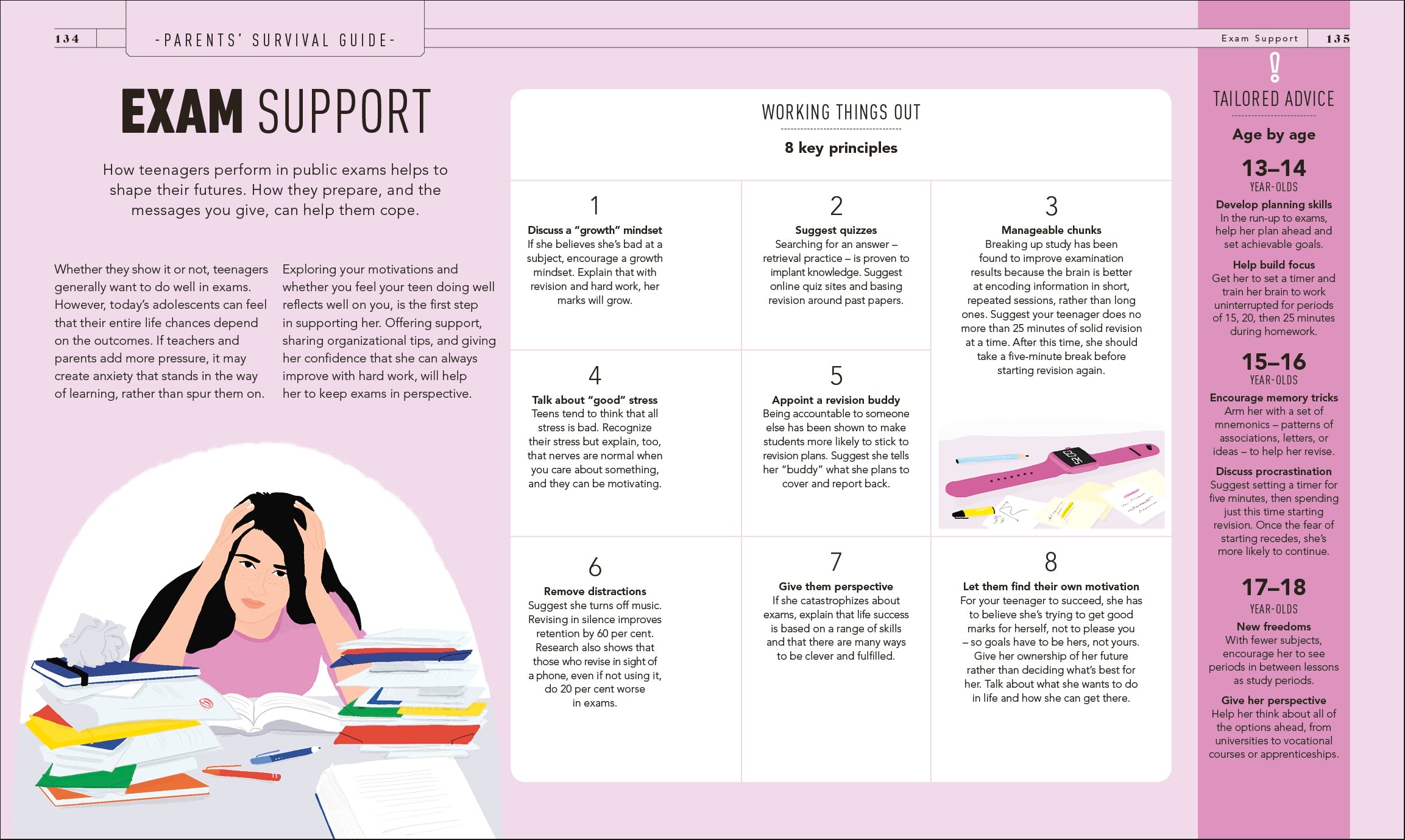 134 -PARENTS' SURVIVAL GUIDE-

Exam Support 135

EXAM SUPPORT

How teenagers perform in public exams helps to shape their futures. How they prepare, and the messages you give, can help them cope.

Whether they show it or not, teenagers generally want to do well in exams. However, today's adolescents can feel that their entire life chances depend on the outcomes. If teachers and parents add more pressure, it may create anxiety that stands in the way of learning, rather than spur them on.

Exploring your motivations and whether you feel your teen doing well reflects well on you, is the first step in supporting her. Offering support, sharing organizational tips, and giving her confidence that she can always improve with hard work, will help her to keep exams in perspective.

WORKING THINGS OUT

8 key principles

1
Discuss a "growth" mindset
If she believes she's bad at a subject, encourage a growth mindset. Explain that with revision and hard work, her marks will grow.

2
Suggest quizzes
Searching for an answer – retrieval practice – is proven to implant knowledge. Suggest online quiz sites and basing revision around past papers.

3
Manageable chunks
Breaking up study has been found to improve examination results because the brain is better at encoding information in short, repeated sessions, rather than long ones. Suggest your teenager does no more than 25 minutes of solid revision at a time. After this time, she should take a five-minute break before starting revision again.

4
Talk about "good" stress
Teens tend to think that all stress is bad. Recognize their stress but explain, too, that nerves are normal when you care about something, and they can be motivating.

5
Appoint a revision buddy
Being accountable to someone else has been shown to make students more likely to stick to revision plans. Suggest she tells her "buddy" what she plans to cover and report back.

6
Remove distractions
Suggest she turns off music. Revising in silence improves retention by 60 per cent. Research also shows that those who revise in sight of a phone, even if not using it, do 20 per cent worse in exams.

7
Give them perspective
If she catastrophizes about exams, explain that life success is based on a range of skills and that there are many ways to be clever and fulfilled.

8
Let them find their own motivation
For your teenager to succeed, she has to believe she's trying to get good marks for herself, not to please you – so goals have to be hers, not yours. Give her ownership of her future rather than deciding what's best for her. Talk about what she wants to do in life and how she can get there.

!
TAILORED ADVICE

Age by age

13–14
YEAR-OLDS

Develop planning skills
In the run-up to exams, help her plan ahead and set achievable goals.

Help build focus
Get her to set a timer and train her brain to work uninterrupted for periods of 15, 20, then 25 minutes during homework.

15–16
YEAR-OLDS

Encourage memory tricks
Arm her with a set of mnemonics – patterns of associations, letters, or ideas – to help her revise.

Discuss procrastination
Suggest setting a timer for five minutes, then spending just this time starting revision. Once the fear of starting recedes, she's more likely to continue.

17–18
YEAR-OLDS

New freedoms
With fewer subjects, encourage her to see periods in between lessons as study periods.

Give her perspective
Help her think about all of the options ahead, from universities to vocational courses or apprenticeships.