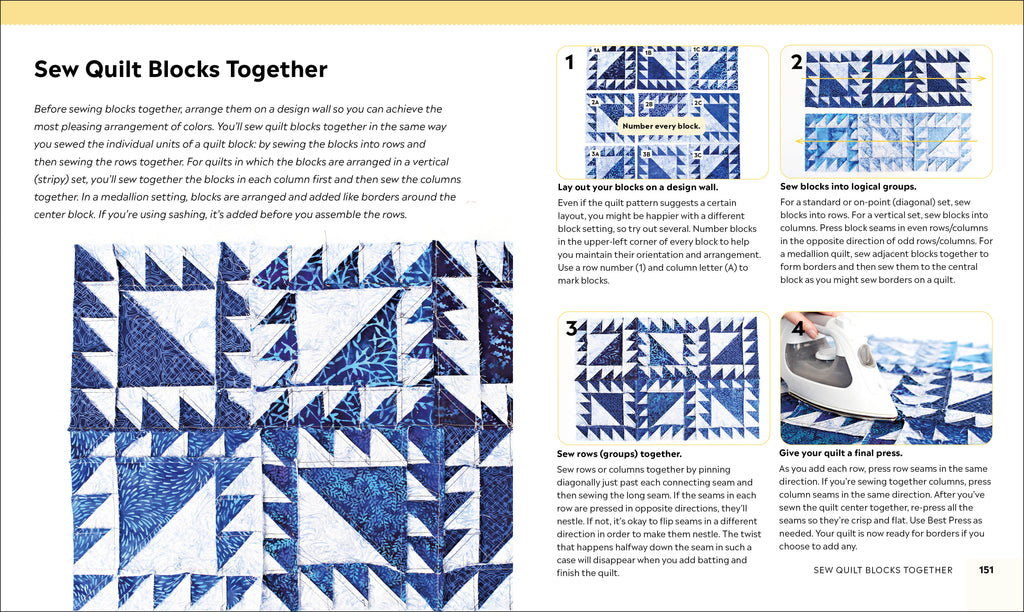 Sew Quilt Blocks Together

Before sewing blocks together, arrange them on a design wall so you can achieve the most pleasing arrangement of colors. You'll sew quilt blocks together in the same way you sewed the individual units of a quilt block: by sewing the blocks into rows and then sewing the rows together. For quilts in which the blocks are arranged in a vertical (stripy) set, you'll sew together the blocks in each column first and then sew the columns together. In a medallion setting, blocks are arranged and added like borders around the center block. If you're using sashing, it's added before you assemble the rows.

1

1A 1B 1C 2A 2B 2C 3A 3B 3C

Number every block.

Lay out your blocks on a design wall.

Even if the quilt pattern suggests a certain layout, you might be happier with a different block setting, so try out several. Number blocks in the upper-left corner of every block to help you maintain their orientation and arrangement. Use a row number (1) and column letter (A) to mark blocks.

2

Sew blocks into logical groups.

For a standard or on-point (diagonal) set, sew blocks into rows. For a vertical set, sew blocks into columns. Press block seams in even rows/columns in the opposite direction of odd rows/columns. For a medallion quilt, sew adjacent blocks together to form borders and then sew them to the central block as you might sew borders on a quilt.

3

Sew rows (groups) together.

Sew rows or columns together by pinning diagonally just past each connecting seam and then sewing the long seam. If the seams in each row are pressed in opposite directions, they'll nestle. If not, it's okay to flip seams in a different direction in order to make them nestle. The twist that happens halfway down the seam in such a case will disappear when you add batting and finish the quilt.

4

Give your quilt a final press.

As you add each row, press row seams in the same direction. If you're sewing together columns, press column seams in the same direction. After you've sewn the quilt center together, re-press all the seams so they're crisp and flat. Use Best Press as needed. Your quilt is now ready for borders if you choose to add any.

SEW QUILT BLOCKS TOGETHER 151