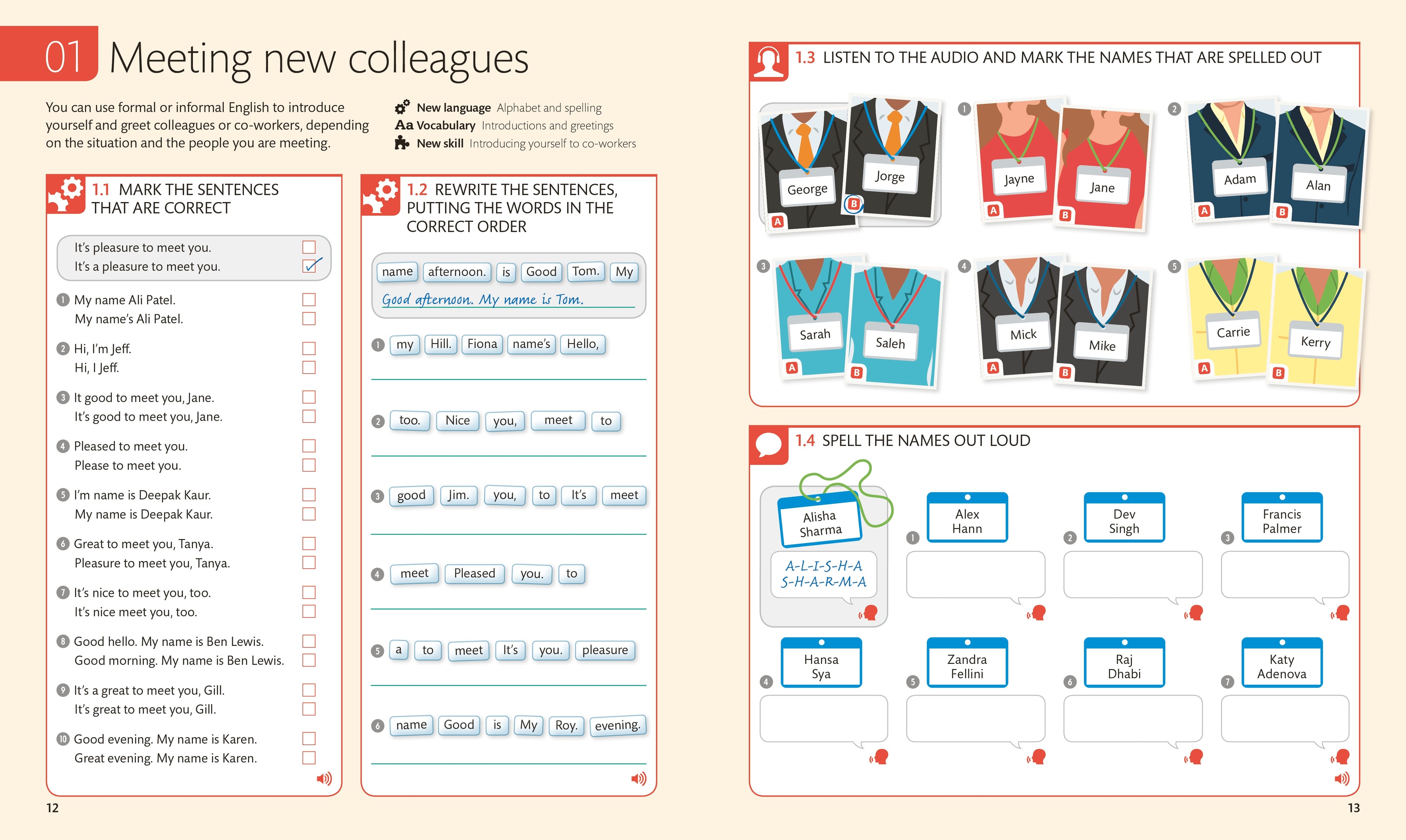 01 Meeting new colleagues

You can use formal or informal English to introduce yourself and greet colleagues or co-workers, depending on the situation and the people you are meeting.

New language Alphabet and spelling
Aa Vocabulary Introductions and greetings
New skill Introducing yourself to co-workers

1.1 MARK THE SENTENCES THAT ARE CORRECT

It's pleasure to meet you.
It's a pleasure to meet you. ✓

1 My name Ali Patel.
My name's Ali Patel.

2 Hi, I'm Jeff.
Hi, I Jeff.

3 It good to meet you, Jane.
It's good to meet you, Jane.

4 Pleased to meet you.
Please to meet you.

5 I'm name is Deepak Kaur.
My name is Deepak Kaur.

6 Great to meet you, Tanya.
Pleasure to meet you, Tanya.

7 It's nice to meet you, too.
It's nice meet you, too.

8 Good hello. My name is Ben Lewis.
Good morning. My name is Ben Lewis.

9 It's a great to meet you, Gill.
It's great to meet you, Gill.

10 Good evening. My name is Karen.
Great evening. My name is Karen.

1.2 REWRITE THE SENTENCES, PUTTING THE WORDS IN THE CORRECT ORDER

name afternoon. is Good Tom. My
Good afternoon. My name is Tom.

1 my Hill. Fiona name's Hello,

2 too. Nice you, meet to

3 good Jim. you, to It's meet

4 meet Pleased you. to

5 a to meet It's you. pleasure

6 name Good is My Roy. evening.

12

1.3 LISTEN TO THE AUDIO AND MARK THE NAMES THAT ARE SPELLED OUT

George A Jorge B
1 Jayne A Jane B
2 Adam A Alan B
3 Sarah A Saleh B
4 Mick A Mike B
5 Carrie A Kerry B

1.4 SPELL THE NAMES OUT LOUD

Alisha Sharma
A-L-I-S-H-A S-H-A-R-M-A

1 Alex Hann
2 Dev Singh
3 Francis Palmer
4 Hansa Sya
5 Zandra Fellini
6 Raj Dhabi
7 Katy Adenova

13