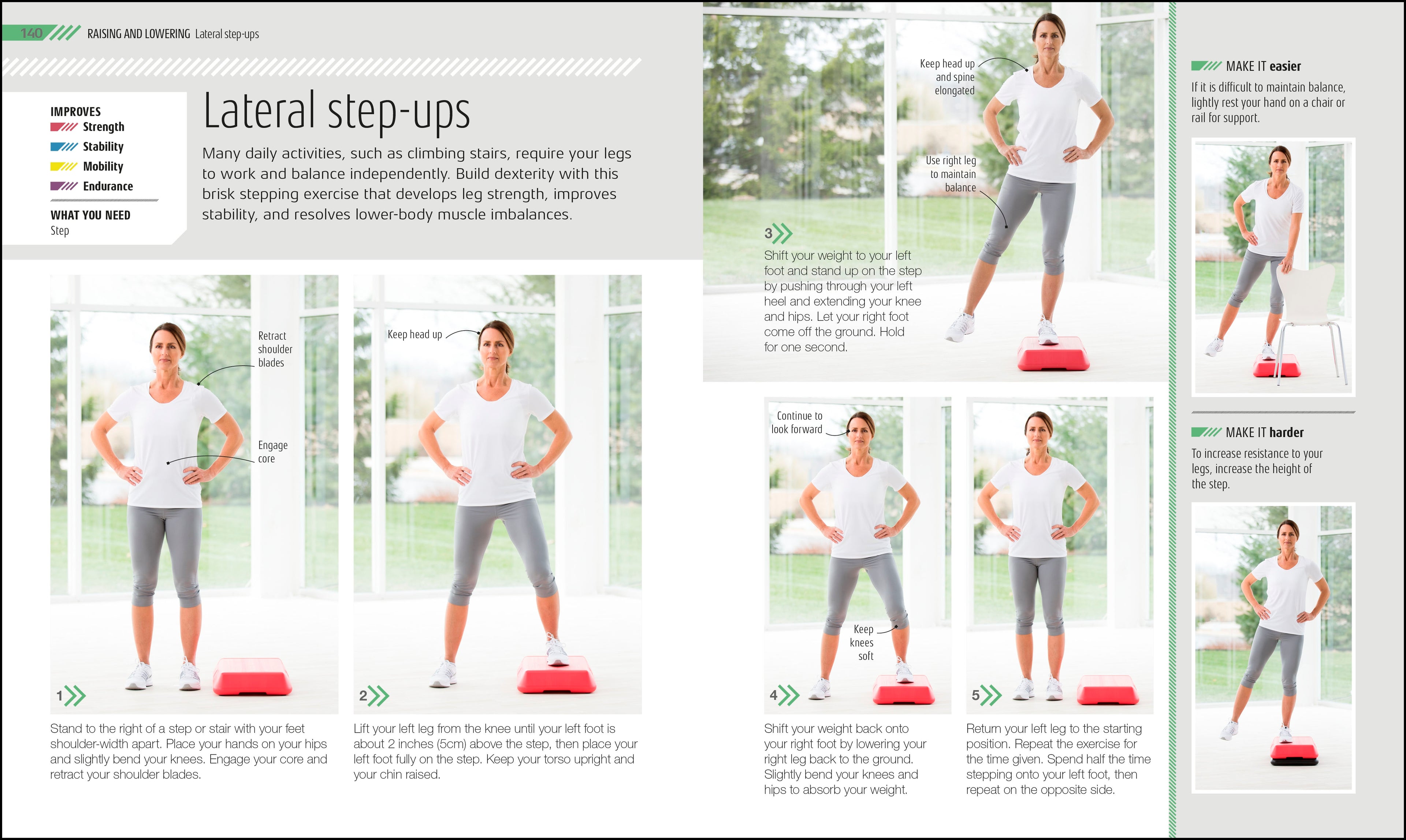 140 RAISING AND LOWERING Lateral step-ups

IMPROVES
Strength
Stability
Mobility
Endurance

WHAT YOU NEED
Step

Lateral step-ups

Many daily activities, such as climbing stairs, require your legs to work and balance independently. Build dexterity with this brisk stepping exercise that develops leg strength, improves stability, and resolves lower-body muscle imbalances.

Retract shoulder blades

Engage core

1

Stand to the right of a step or stair with your feet shoulder-width apart. Place your hands on your hips and slightly bend your knees. Engage your core and retract your shoulder blades.

Keep head up

2

Lift your left leg from the knee until your left foot is about 2 inches (5cm) above the step, then place your left foot fully on the step. Keep your torso upright and your chin raised.

Keep head up and spine elongated

Use right leg to maintain balance

3

Shift your weight to your left foot and stand up on the step by pushing through your left heel and extending your knee and hips. Let your right foot come off the ground. Hold for one second.

Continue to look forward

Keep knees soft

4

Shift your weight back onto your right foot by lowering your right leg back to the ground. Slightly bend your knees and hips to absorb your weight.

5

Return your left leg to the starting position. Repeat the exercise for the time given. Spend half the time stepping onto your left foot, then repeat on the opposite side.

MAKE IT easier
If it is difficult to maintain balance, lightly rest your hand on a chair or rail for support.

MAKE IT harder
To increase resistance to your legs, increase the height of the step.