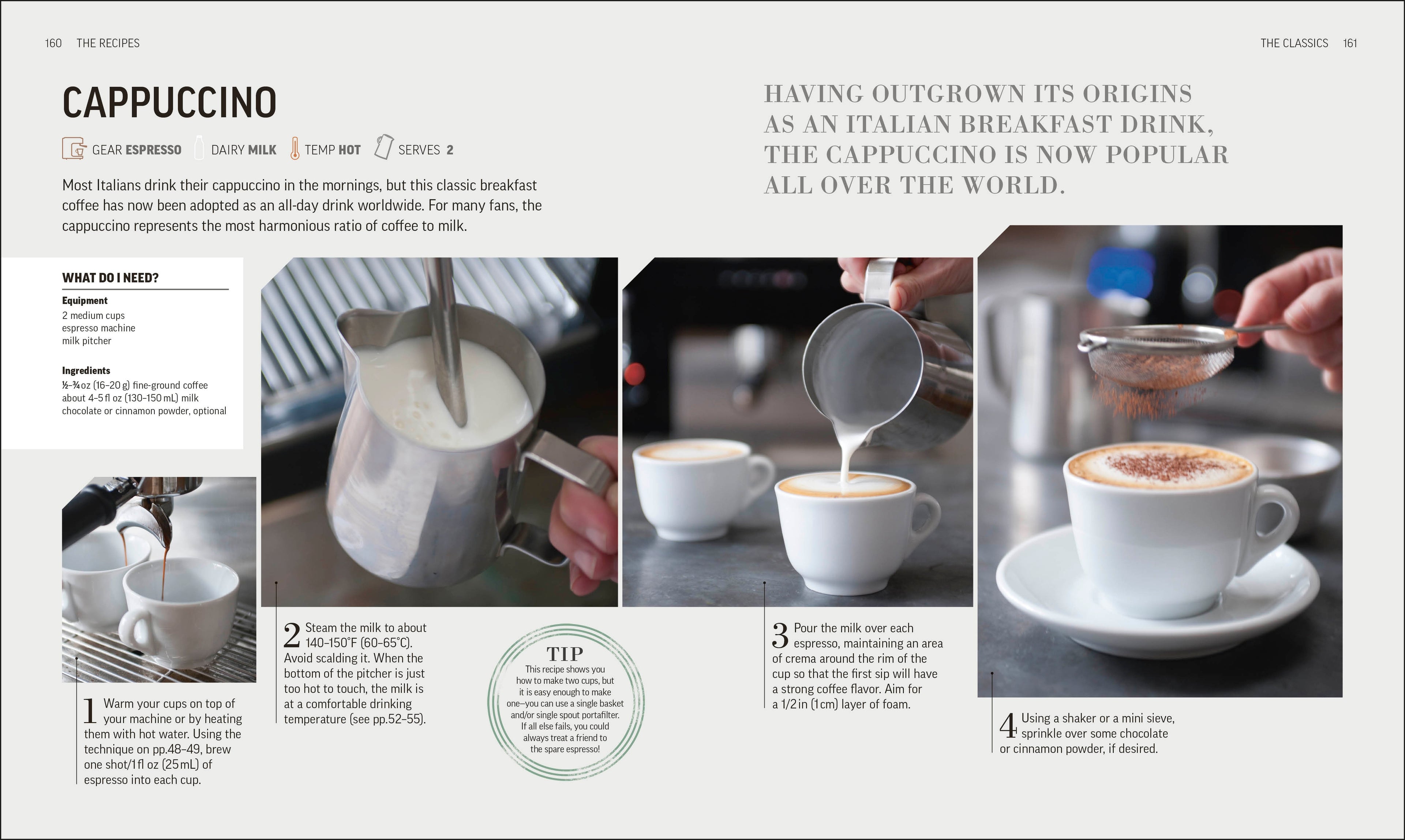 160 THE RECIPES

THE CLASSICS 161

CAPPUCCINO

GEAR ESPRESSO DAIRY MILK TEMP HOT SERVES 2

Most Italians drink their cappuccino in the mornings, but this classic breakfast coffee has now been adopted as an all-day drink worldwide. For many fans, the cappuccino represents the most harmonious ratio of coffee to milk.

HAVING OUTGROWN ITS ORIGINS AS AN ITALIAN BREAKFAST DRINK, THE CAPPUCCINO IS NOW POPULAR ALL OVER THE WORLD.

WHAT DO I NEED?

Equipment
2 medium cups
espresso machine
milk pitcher

Ingredients
½–¾ oz (16–20 g) fine-ground coffee
about 4–5 fl oz (130–150 mL) milk
chocolate or cinnamon powder, optional

1 Warm your cups on top of your machine or by heating them with hot water. Using the technique on pp.48–49, brew one shot/1 fl oz (25 mL) of espresso into each cup.

2 Steam the milk to about 140–150°F (60–65°C). Avoid scalding it. When the bottom of the pitcher is just too hot to touch, the milk is at a comfortable drinking temperature (see pp.52–55).

TIP
This recipe shows you how to make two cups, but it is easy enough to make one—you can use a single basket and/or single spout portafilter. If all else fails, you could always treat a friend to the spare espresso!

3 Pour the milk over each espresso, maintaining an area of crema around the rim of the cup so that the first sip will have a strong coffee flavor. Aim for a 1/2 in (1 cm) layer of foam.

4 Using a shaker or a mini sieve, sprinkle over some chocolate or cinnamon powder, if desired.