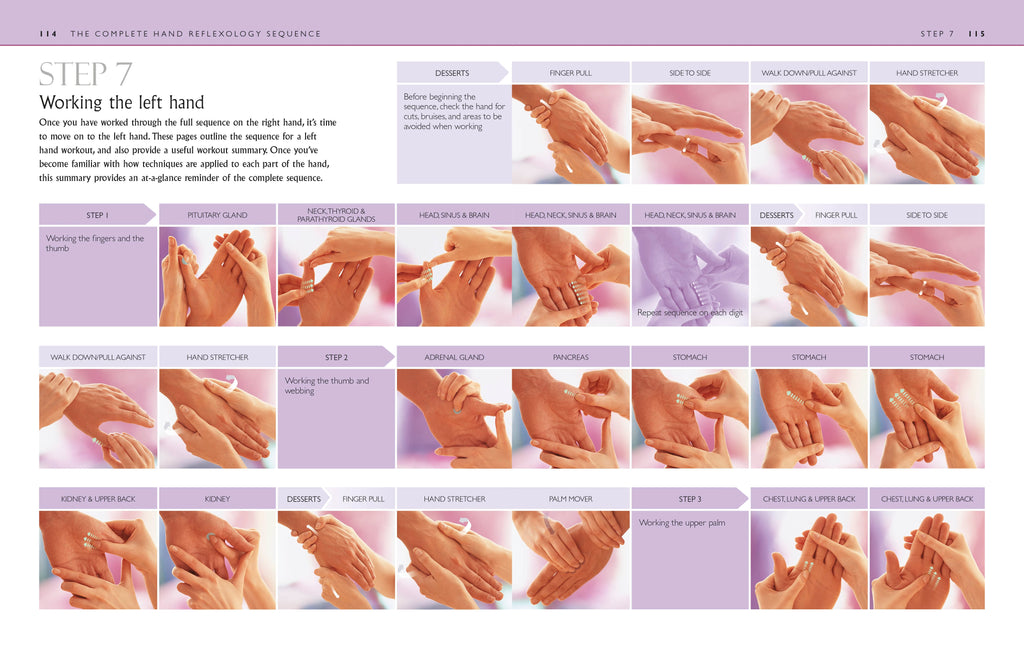 114 THE COMPLETE HAND REFLEXOLOGY SEQUENCE

STEP 7 115

STEP 7

Working the left hand

Once you have worked through the full sequence on the right hand, it's time to move on to the left hand. These pages outline the sequence for a left hand workout, and also provide a useful workout summary. Once you've become familiar with how techniques are applied to each part of the hand, this summary provides an at-a-glance reminder of the complete sequence.

DESSERTS

Before beginning the sequence, check the hand for cuts, bruises, and areas to be avoided when working

FINGER PULL

SIDE TO SIDE

WALK DOWN/PULL AGAINST

HAND STRETCHER

STEP 1

Working the fingers and the thumb

PITUITARY GLAND

NECK, THYROID & PARATHYROID GLANDS

HEAD, SINUS & BRAIN

HEAD, NECK, SINUS & BRAIN

HEAD, NECK, SINUS & BRAIN

Repeat sequence on each digit

DESSERTS FINGER PULL

SIDE TO SIDE

WALK DOWN/PULL AGAINST

HAND STRETCHER

STEP 2

Working the thumb and webbing

ADRENAL GLAND

PANCREAS

STOMACH

STOMACH

STOMACH

KIDNEY & UPPER BACK

KIDNEY

DESSERTS FINGER PULL

HAND STRETCHER

PALM MOVER

STEP 3

Working the upper palm

CHEST, LUNG & UPPER BACK

CHEST, LUNG & UPPER BACK