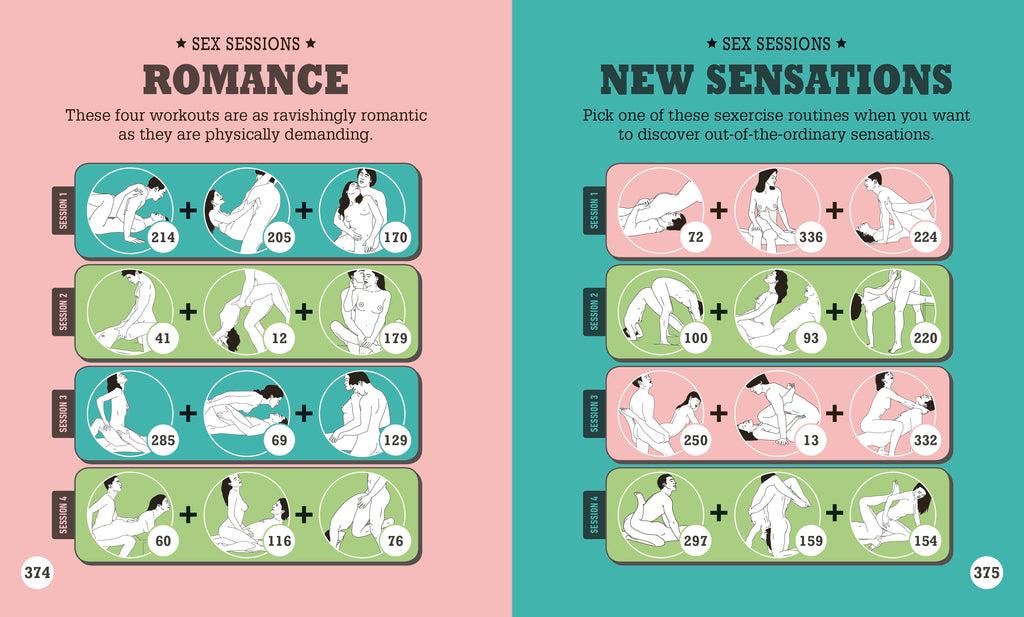 ★ SEX SESSIONS ★

ROMANCE

These four workouts are as ravishingly romantic as they are physically demanding.

SESSION 1
214 + 205 + 170

SESSION 2
41 + 12 + 179

SESSION 3
285 + 69 + 129

SESSION 4
60 + 116 + 76

374

★ SEX SESSIONS ★

NEW SENSATIONS

Pick one of these sexercise routines when you want to discover out-of-the-ordinary sensations.

SESSION 1
72 + 336 + 224

SESSION 2
100 + 93 + 220

SESSION 3
250 + 13 + 332

SESSION 4
297 + 159 + 154

375