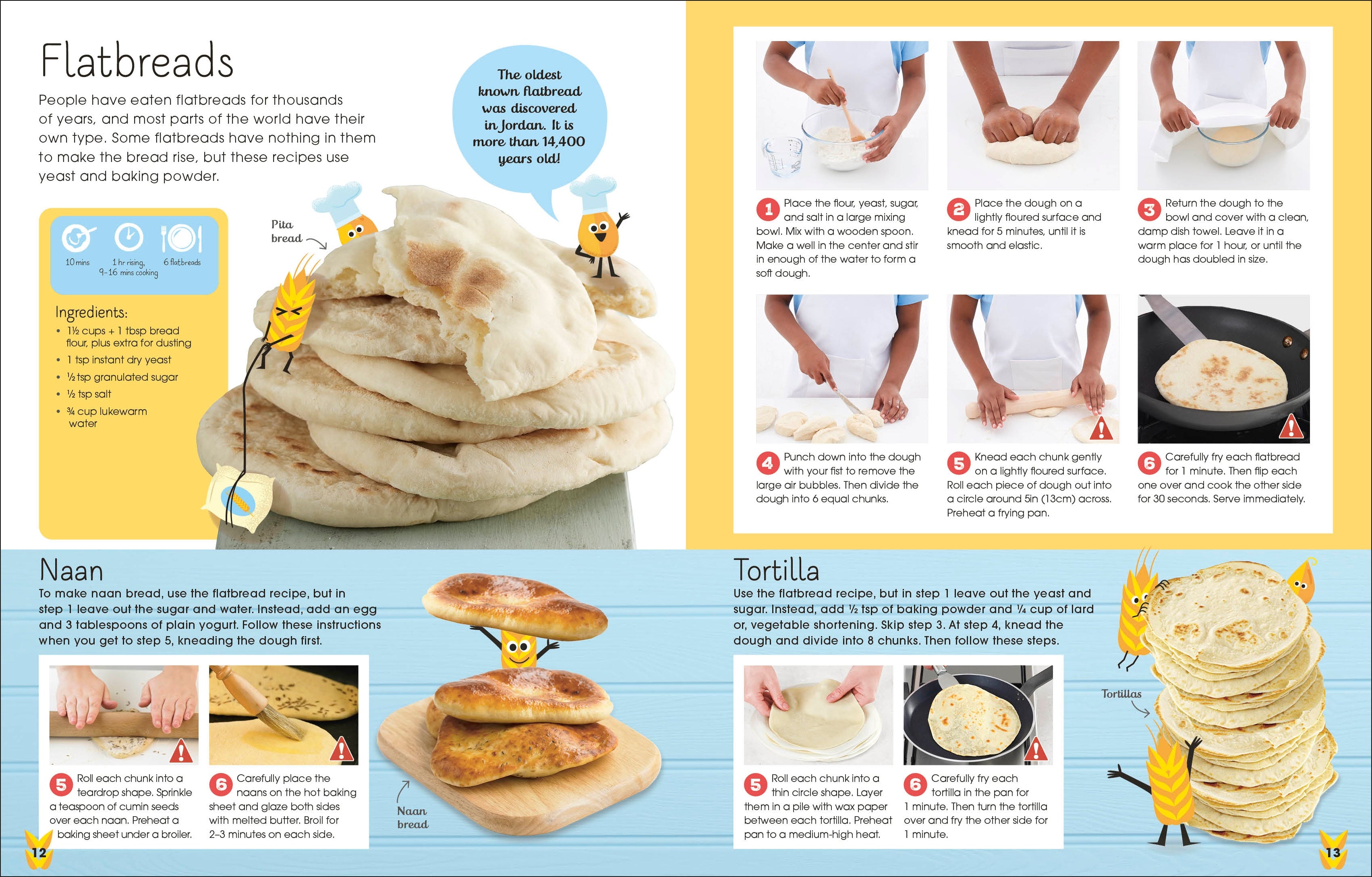 Flatbreads

People have eaten flatbreads for thousands of years, and most parts of the world have their own type. Some flatbreads have nothing in them to make the bread rise, but these recipes use yeast and baking powder.

The oldest known flatbread was discovered in Jordan. It is more than 14,400 years old!

10 mins

1 hr rising, 9–16 mins cooking

6 flatbreads

Ingredients:
• 1½ cups + 1 tbsp bread flour, plus extra for dusting
• 1 tsp instant dry yeast
• ½ tsp granulated sugar
• ½ tsp salt
• ¾ cup lukewarm water

Pita bread

1 Place the flour, yeast, sugar, and salt in a large mixing bowl. Mix with a wooden spoon. Make a well in the center and stir in enough of the water to form a soft dough.

2 Place the dough on a lightly floured surface and knead for 5 minutes, until it is smooth and elastic.

3 Return the dough to the bowl and cover with a clean, damp dish towel. Leave it in a warm place for 1 hour, or until the dough has doubled in size.

4 Punch down into the dough with your fist to remove the large air bubbles. Then divide the dough into 6 equal chunks.

5 Knead each chunk gently on a lightly floured surface. Roll each piece of dough out into a circle around 5in (13cm) across. Preheat a frying pan.

6 Carefully fry each flatbread for 1 minute. Then flip each one over and cook the other side for 30 seconds. Serve immediately.

Naan

To make naan bread, use the flatbread recipe, but in step 1 leave out the sugar and water. Instead, add an egg and 3 tablespoons of plain yogurt. Follow these instructions when you get to step 5, kneading the dough first.

5 Roll each chunk into a teardrop shape. Sprinkle a teaspoon of cumin seeds over each naan. Preheat a baking sheet under a broiler.

6 Carefully place the naans on the hot baking sheet and glaze both sides with melted butter. Broil for 2–3 minutes on each side.

Naan bread

Tortilla

Use the flatbread recipe, but in step 1 leave out the yeast and sugar. Instead, add ½ tsp of baking powder and ¼ cup of lard or, vegetable shortening. Skip step 3. At step 4, knead the dough and divide into 8 chunks. Then follow these steps.

5 Roll each chunk into a thin circle shape. Layer them in a pile with wax paper between each tortilla. Preheat pan to a medium-high heat.

6 Carefully fry each tortilla in the pan for 1 minute. Then turn the tortilla over and fry the other side for 1 minute.

Tortillas

12

13