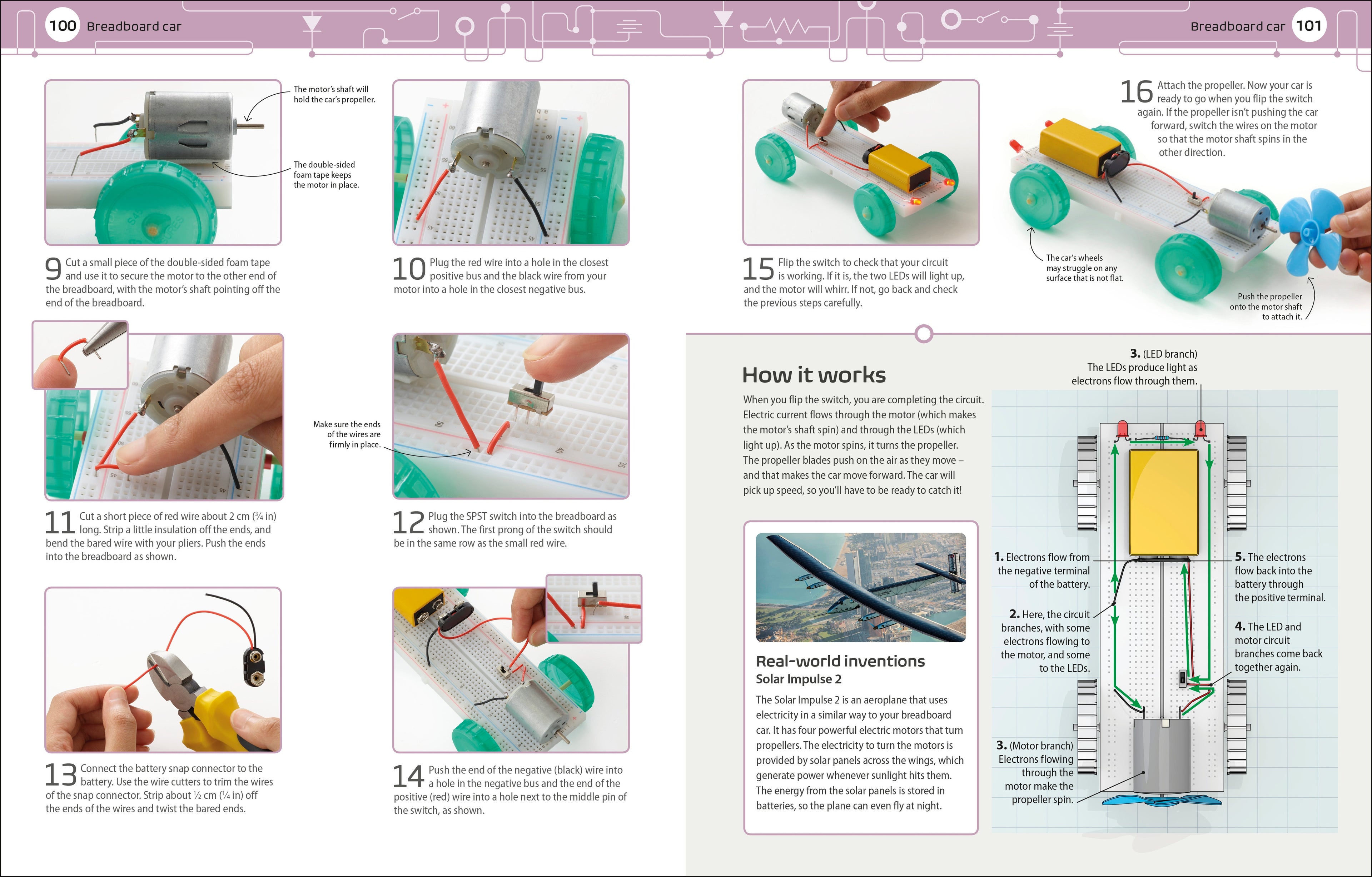 100 Breadboard car

The motor's shaft will hold the car's propeller.

The double-sided foam tape keeps the motor in place.

9 Cut a small piece of the double-sided foam tape and use it to secure the motor to the other end of the breadboard, with the motor's shaft pointing off the end of the breadboard.

10 Plug the red wire into a hole in the closest positive bus and the black wire from your motor into a hole in the closest negative bus.

11 Cut a short piece of red wire about 2 cm (¾ in) long. Strip a little insulation off the ends, and bend the bared wire with your pliers. Push the ends into the breadboard as shown.

Make sure the ends of the wires are firmly in place.

12 Plug the SPST switch into the breadboard as shown. The first prong of the switch should be in the same row as the small red wire.

13 Connect the battery snap connector to the battery. Use the wire cutters to trim the wires of the snap connector. Strip about ½ cm (¼ in) off the ends of the wires and twist the bared ends.

14 Push the end of the negative (black) wire into a hole in the negative bus and the end of the positive (red) wire into a hole next to the middle pin of the switch, as shown.

Breadboard car 101

15 Flip the switch to check that your circuit is working. If it is, the two LEDs will light up, and the motor will whirr. If not, go back and check the previous steps carefully.

16 Attach the propeller. Now your car is ready to go when you flip the switch again. If the propeller isn't pushing the car forward, switch the wires on the motor so that the motor shaft spins in the other direction.

The car's wheels may struggle on any surface that is not flat.

Push the propeller onto the motor shaft to attach it.

How it works

When you flip the switch, you are completing the circuit. Electric current flows through the motor (which makes the motor's shaft spin) and through the LEDs (which light up). As the motor spins, it turns the propeller. The propeller blades push on the air as they move – and that makes the car move forward. The car will pick up speed, so you'll have to be ready to catch it!

Real-world inventions
Solar Impulse 2

The Solar Impulse 2 is an aeroplane that uses electricity in a similar way to your breadboard car. It has four powerful electric motors that turn propellers. The electricity to turn the motors is provided by solar panels across the wings, which generate power whenever sunlight hits them. The energy from the solar panels is stored in batteries, so the plane can even fly at night.

3. (LED branch) The LEDs produce light as electrons flow through them.

1. Electrons flow from the negative terminal of the battery.

2. Here, the circuit branches, with some electrons flowing to the motor, and some to the LEDs.

3. (Motor branch) Electrons flowing through the motor make the propeller spin.

5. The electrons flow back into the battery through the positive terminal.

4. The LED and motor circuit branches come back together again.