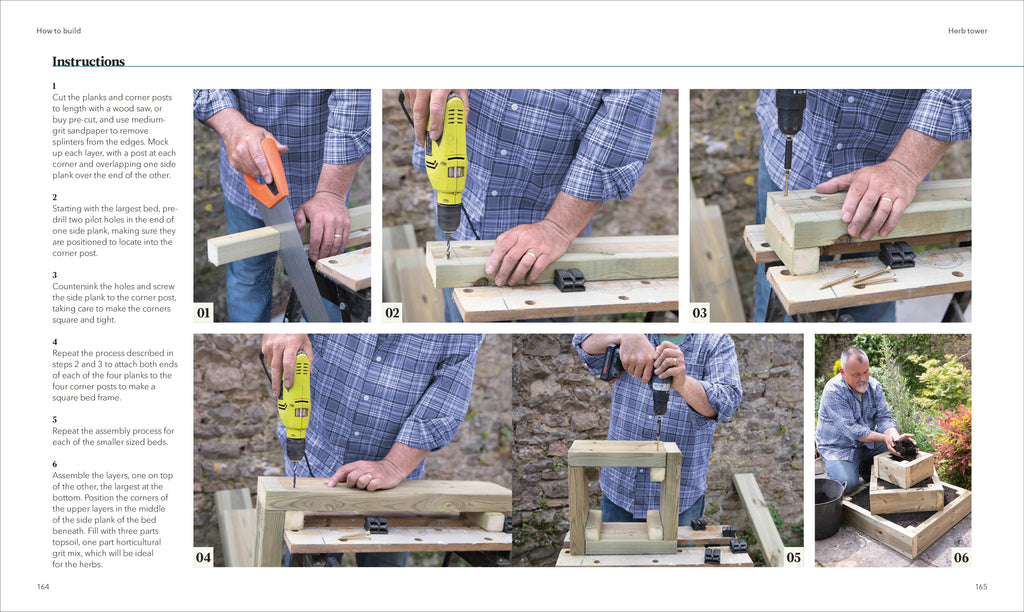 How to build

Herb tower

Instructions

1
Cut the planks and corner posts to length with a wood saw, or buy pre-cut, and use medium-grit sandpaper to remove splinters from the edges. Mock up each layer, with a post at each corner and overlapping one side plank over the end of the other.

2
Starting with the largest bed, pre-drill two pilot holes in the end of one side plank, making sure they are positioned to locate into the corner post.

3
Countersink the holes and screw the side plank to the corner post, taking care to make the corners square and tight.

4
Repeat the process described in steps 2 and 3 to attach both ends of each of the four planks to the four corner posts to make a square bed frame.

5
Repeat the assembly process for each of the smaller sized beds.

6
Assemble the layers, one on top of the other, the largest at the bottom. Position the corners of the upper layers in the middle of the side plank of the bed beneath. Fill with three parts topsoil, one part horticultural grit mix, which will be ideal for the herbs.

01

02

03

04

05

06

164

165