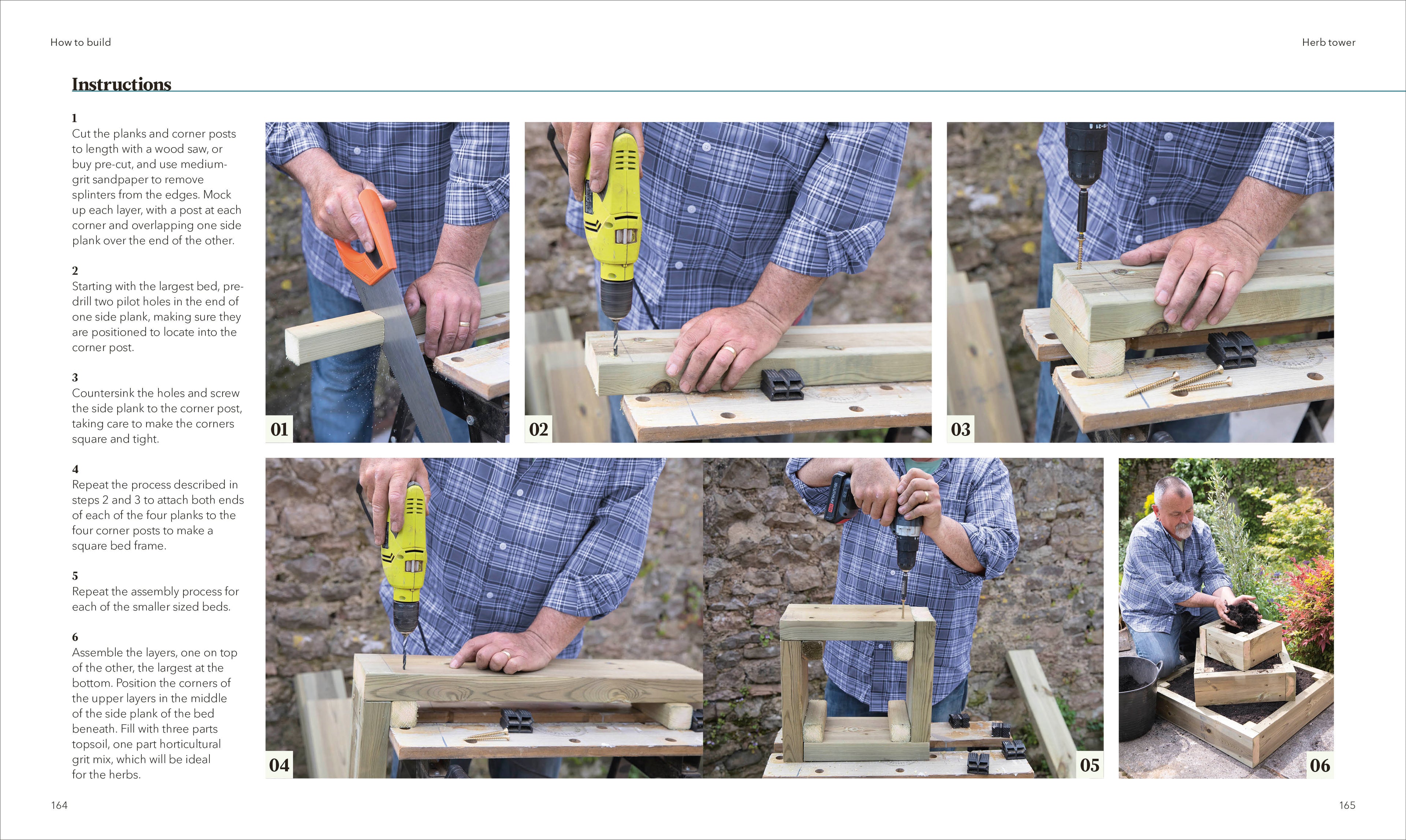 How to build

Herb tower

Instructions

1
Cut the planks and corner posts to length with a wood saw, or buy pre-cut, and use medium-grit sandpaper to remove splinters from the edges. Mock up each layer, with a post at each corner and overlapping one side plank over the end of the other.

2
Starting with the largest bed, pre-drill two pilot holes in the end of one side plank, making sure they are positioned to locate into the corner post.

3
Countersink the holes and screw the side plank to the corner post, taking care to make the corners square and tight.

4
Repeat the process described in steps 2 and 3 to attach both ends of each of the four planks to the four corner posts to make a square bed frame.

5
Repeat the assembly process for each of the smaller sized beds.

6
Assemble the layers, one on top of the other, the largest at the bottom. Position the corners of the upper layers in the middle of the side plank of the bed beneath. Fill with three parts topsoil, one part horticultural grit mix, which will be ideal for the herbs.

01

02

03

04

05

06

164

165