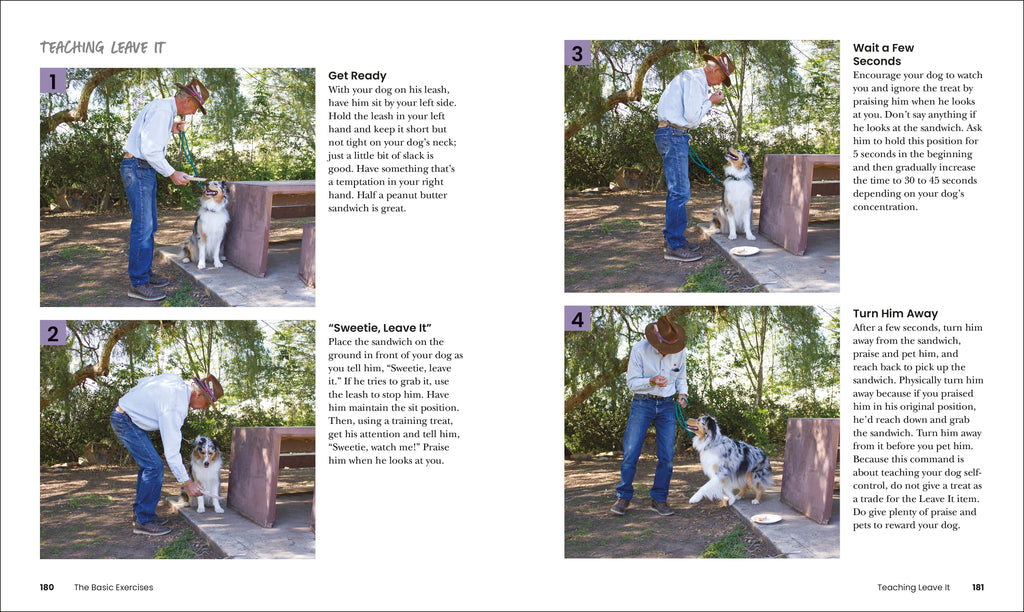 TEACHING LEAVE IT

1

Get Ready
With your dog on his leash, have him sit by your left side. Hold the leash in your left hand and keep it short but not tight on your dog's neck; just a little bit of slack is good. Have something that's a temptation in your right hand. Half a peanut butter sandwich is great.

2

"Sweetie, Leave It"
Place the sandwich on the ground in front of your dog as you tell him, "Sweetie, leave it." If he tries to grab it, use the leash to stop him. Have him maintain the sit position. Then, using a training treat, get his attention and tell him, "Sweetie, watch me!" Praise him when he looks at you.

3

Wait a Few Seconds
Encourage your dog to watch you and ignore the treat by praising him when he looks at you. Don't say anything if he looks at the sandwich. Ask him to hold this position for 5 seconds in the beginning and then gradually increase the time to 30 to 45 seconds depending on your dog's concentration.

4

Turn Him Away
After a few seconds, turn him away from the sandwich, praise and pet him, and reach back to pick up the sandwich. Physically turn him away because if you praised him in his original position, he'd reach down and grab the sandwich. Turn him away from it before you pet him. Because this command is about teaching your dog self-control, do not give a treat as a trade for the Leave It item. Do give plenty of praise and pets to reward your dog.

180 The Basic Exercises

Teaching Leave It 181