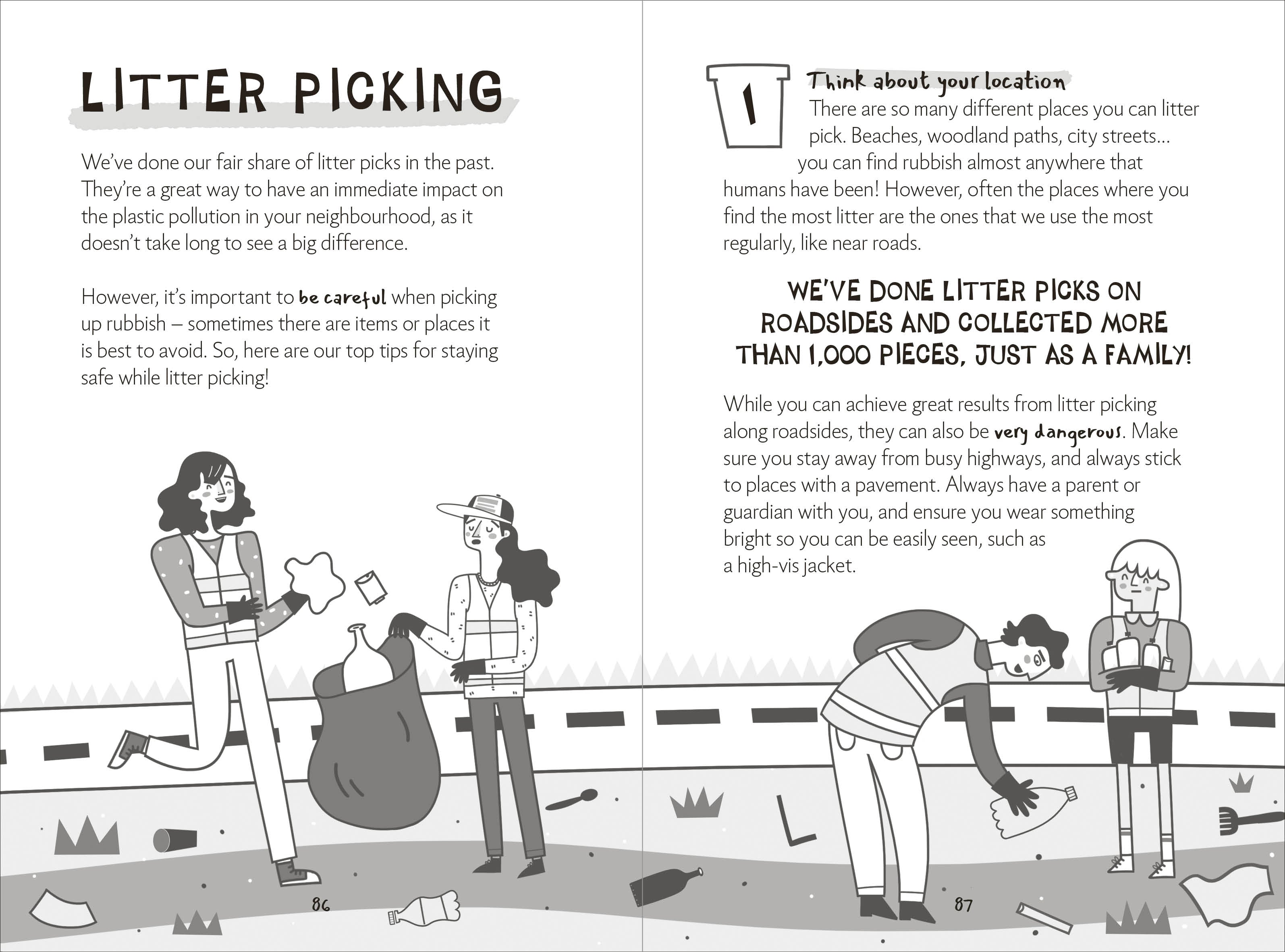 LITTER PICKING

We've done our fair share of litter picks in the past. They're a great way to have an immediate impact on the plastic pollution in your neighbourhood, as it doesn't take long to see a big difference.

However, it's important to be careful when picking up rubbish – sometimes there are items or places it is best to avoid. So, here are our top tips for staying safe while litter picking!

86

1

Think about your location

There are so many different places you can litter pick. Beaches, woodland paths, city streets... you can find rubbish almost anywhere that humans have been! However, often the places where you find the most litter are the ones that we use the most regularly, like near roads.

WE'VE DONE LITTER PICKS ON ROADSIDES AND COLLECTED MORE THAN 1,000 PIECES, JUST AS A FAMILY!

While you can achieve great results from litter picking along roadsides, they can also be very dangerous. Make sure you stay away from busy highways, and always stick to places with a pavement. Always have a parent or guardian with you, and ensure you wear something bright so you can be easily seen, such as a high-vis jacket.

87