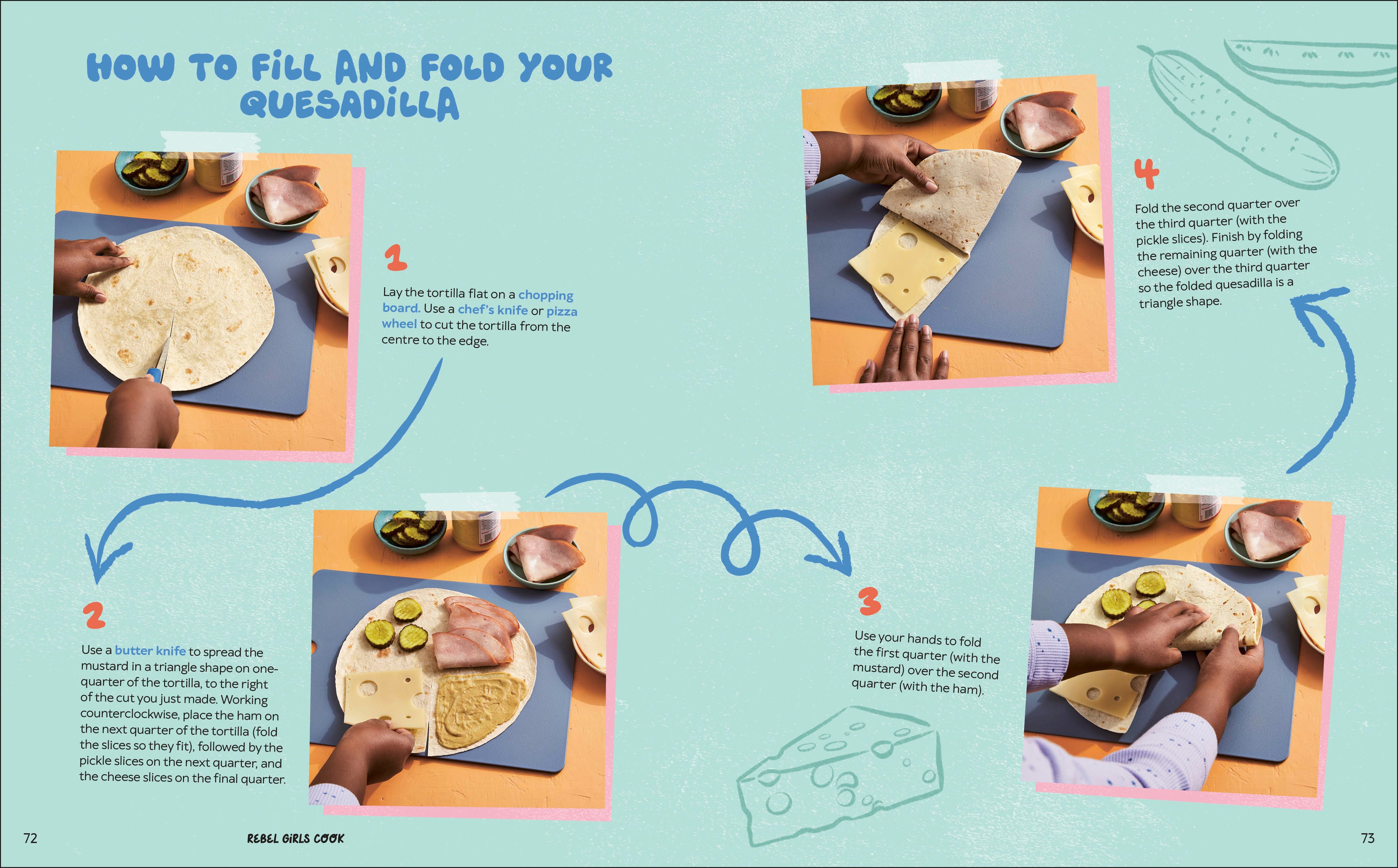 HOW TO FILL AND FOLD YOUR QUESADILLA

1

Lay the tortilla flat on a chopping board. Use a chef's knife or pizza wheel to cut the tortilla from the centre to the edge.

2

Use a butter knife to spread the mustard in a triangle shape on one-quarter of the tortilla, to the right of the cut you just made. Working counterclockwise, place the ham on the next quarter of the tortilla (fold the slices so they fit), followed by the pickle slices on the next quarter, and the cheese slices on the final quarter.

3

Use your hands to fold the first quarter (with the mustard) over the second quarter (with the ham).

4

Fold the second quarter over the third quarter (with the pickle slices). Finish by folding the remaining quarter (with the cheese) over the third quarter so the folded quesadilla is a triangle shape.

72

REBEL GIRLS COOK

73