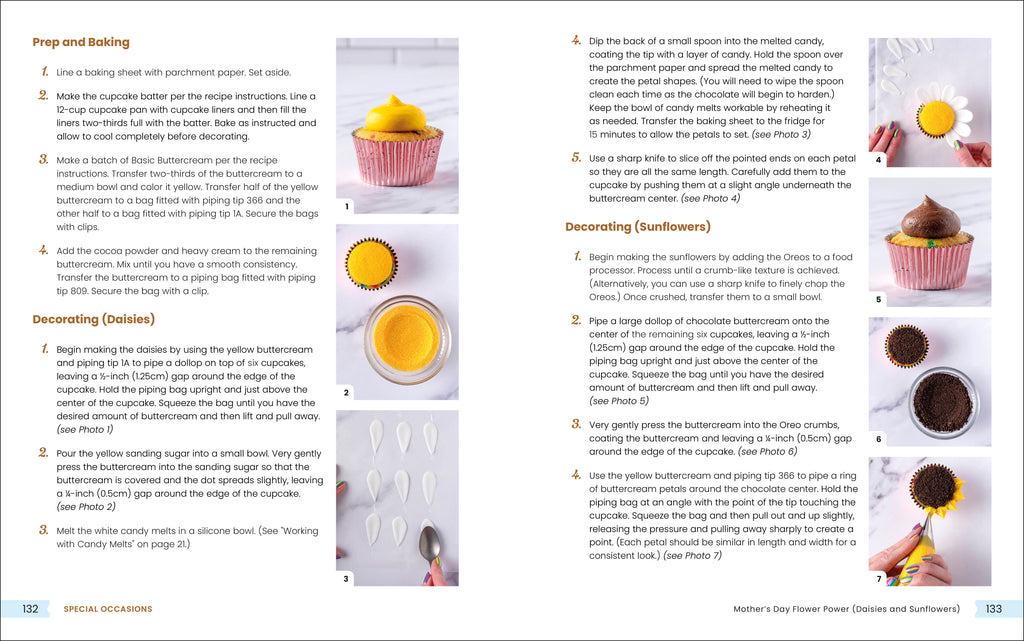 Prep and Baking

1. Line a baking sheet with parchment paper. Set aside.

2. Make the cupcake batter per the recipe instructions. Line a 12-cup cupcake pan with cupcake liners and then fill the liners two-thirds full with the batter. Bake as instructed and allow to cool completely before decorating.

3. Make a batch of Basic Buttercream per the recipe instructions. Transfer two-thirds of the buttercream to a medium bowl and color it yellow. Transfer half of the yellow buttercream to a bag fitted with piping tip 366 and the other half to a bag fitted with piping tip 1A. Secure the bags with clips.

4. Add the cocoa powder and heavy cream to the remaining buttercream. Mix until you have a smooth consistency. Transfer the buttercream to a piping bag fitted with piping tip 809. Secure the bag with a clip.

Decorating (Daisies)

1. Begin making the daisies by using the yellow buttercream and piping tip 1A to pipe a dollop on top of six cupcakes, leaving a ½-inch (1.25cm) gap around the edge of the cupcake. Hold the piping bag upright and just above the center of the cupcake. Squeeze the bag until you have the desired amount of buttercream and then lift and pull away. (see Photo 1)

2. Pour the yellow sanding sugar into a small bowl. Very gently press the buttercream into the sanding sugar so that the buttercream is covered and the dot spreads slightly, leaving a ¼-inch (0.5cm) gap around the edge of the cupcake. (see Photo 2)

3. Melt the white candy melts in a silicone bowl. (See "Working with Candy Melts" on page 21.)

1

2

3

4. Dip the back of a small spoon into the melted candy, coating the tip with a layer of candy. Hold the spoon over the parchment paper and spread the melted candy to create the petal shapes. (You will need to wipe the spoon clean each time as the chocolate will begin to harden.) Keep the bowl of candy melts workable by reheating it as needed. Transfer the baking sheet to the fridge for 15 minutes to allow the petals to set. (see Photo 3)

5. Use a sharp knife to slice off the pointed ends on each petal so they are all the same length. Carefully add them to the cupcake by pushing them at a slight angle underneath the buttercream center. (see Photo 4)

Decorating (Sunflowers)

1. Begin making the sunflowers by adding the Oreos to a food processor. Process until a crumb-like texture is achieved. (Alternatively, you can use a sharp knife to finely chop the Oreos.) Once crushed, transfer them to a small bowl.

2. Pipe a large dollop of chocolate buttercream onto the center of the remaining six cupcakes, leaving a ½-inch (1.25cm) gap around the edge of the cupcake. Hold the piping bag upright and just above the center of the cupcake. Squeeze the bag until you have the desired amount of buttercream and then lift and pull away. (see Photo 5)

3. Very gently press the buttercream into the Oreo crumbs, coating the buttercream and leaving a ¼-inch (0.5cm) gap around the edge of the cupcake. (see Photo 6)

4. Use the yellow buttercream and piping tip 366 to pipe a ring of buttercream petals around the chocolate center. Hold the piping bag at an angle with the point of the tip touching the cupcake. Squeeze the bag and then pull out and up slightly, releasing the pressure and pulling away sharply to create a point. (Each petal should be similar in length and width for a consistent look.) (see Photo 7)

4

5

6

7

132 SPECIAL OCCASIONS

Mother's Day Flower Power (Daisies and Sunflowers) 133