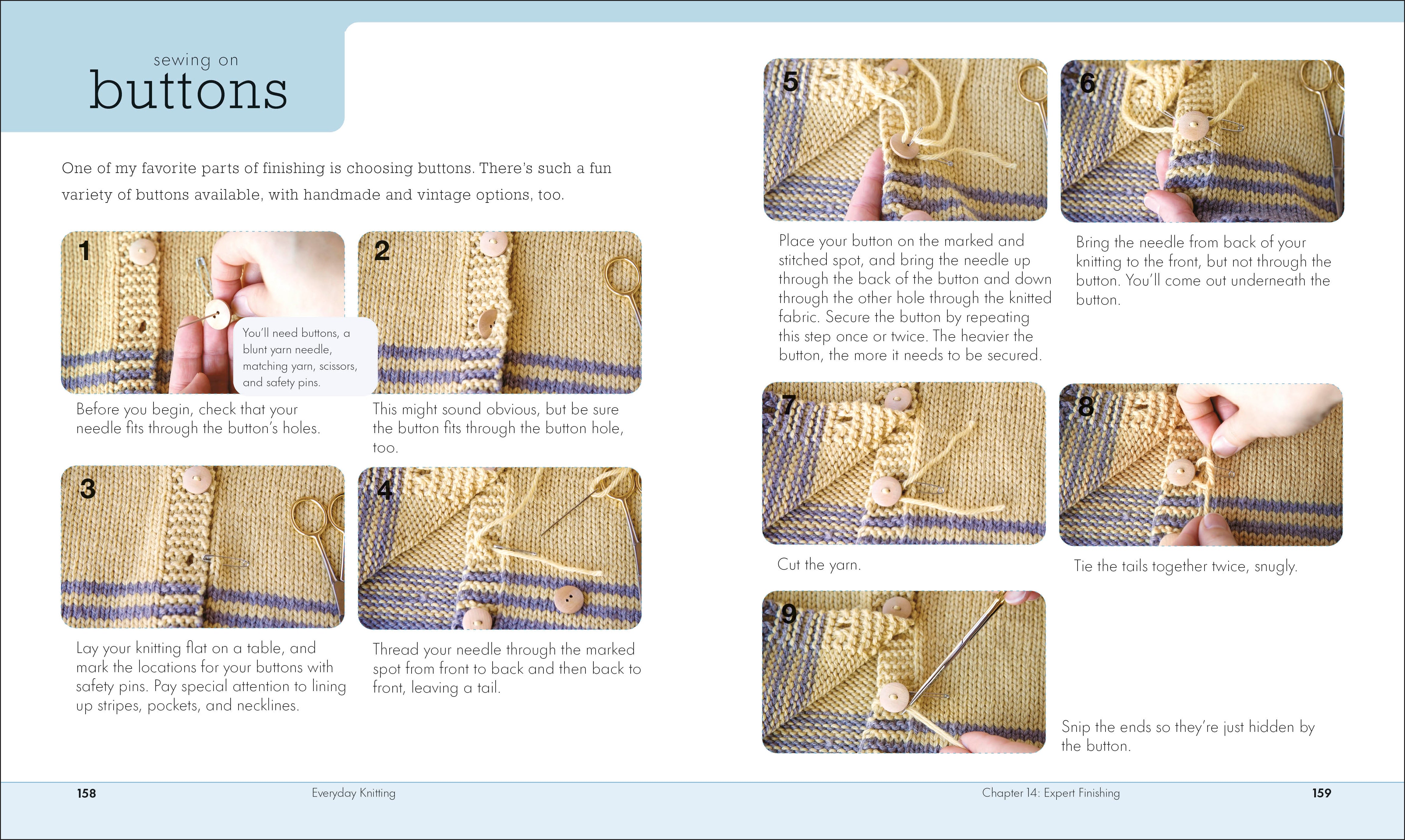 sewing on
buttons

One of my favorite parts of finishing is choosing buttons. There's such a fun variety of buttons available, with handmade and vintage options, too.

1

You'll need buttons, a blunt yarn needle, matching yarn, scissors, and safety pins.

Before you begin, check that your needle fits through the button's holes.

2

This might sound obvious, but be sure the button fits through the button hole, too.

3

Lay your knitting flat on a table, and mark the locations for your buttons with safety pins. Pay special attention to lining up stripes, pockets, and necklines.

4

Thread your needle through the marked spot from front to back and then back to front, leaving a tail.

5

Place your button on the marked and stitched spot, and bring the needle up through the back of the button and down through the other hole through the knitted fabric. Secure the button by repeating this step once or twice. The heavier the button, the more it needs to be secured.

6

Bring the needle from back of your knitting to the front, but not through the button. You'll come out underneath the button.

7

Cut the yarn.

8

Tie the tails together twice, snugly.

9

Snip the ends so they're just hidden by the button.

158 Everyday Knitting

Chapter 14: Expert Finishing 159