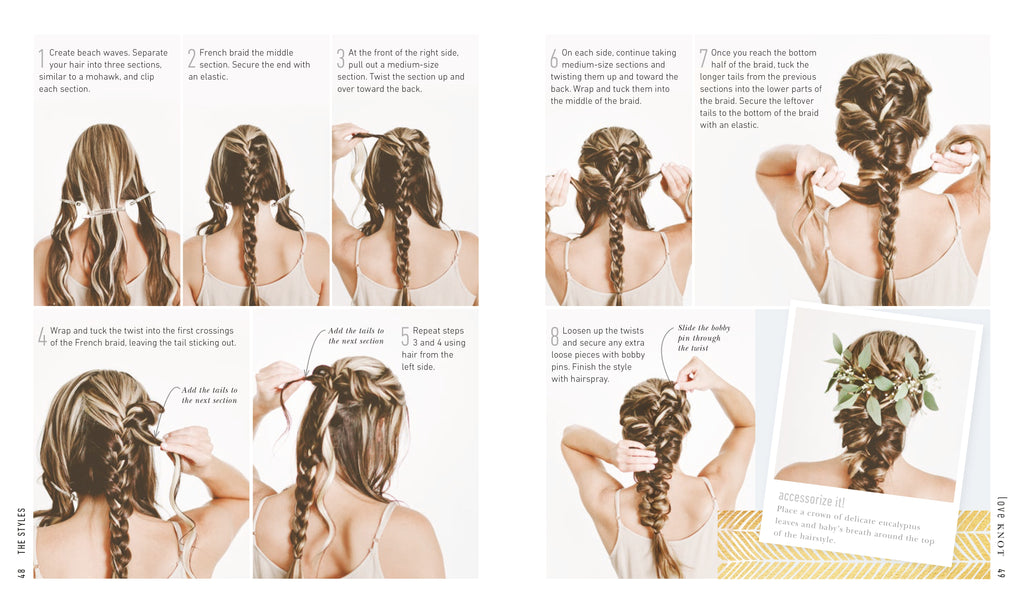 1 Create beach waves. Separate your hair into three sections, similar to a mohawk, and clip each section.

2 French braid the middle section. Secure the end with an elastic.

3 At the front of the right side, pull out a medium-size section. Twist the section up and over toward the back.

4 Wrap and tuck the twist into the first crossings of the French braid, leaving the tail sticking out.

Add the tails to the next section

Add the tails to the next section

5 Repeat steps 3 and 4 using hair from the left side.

48 THE STYLES

6 On each side, continue taking medium-size sections and twisting them up and toward the back. Wrap and tuck them into the middle of the braid.

7 Once you reach the bottom half of the braid, tuck the longer tails from the previous sections into the lower parts of the braid. Secure the leftover tails to the bottom of the braid with an elastic.

8 Loosen up the twists and secure any extra loose pieces with bobby pins. Finish the style with hairspray.

Slide the bobby pin through the twist

accessorize it!
Place a crown of delicate eucalyptus leaves and baby's breath around the top of the hairstyle.

LOVE KNOT 49