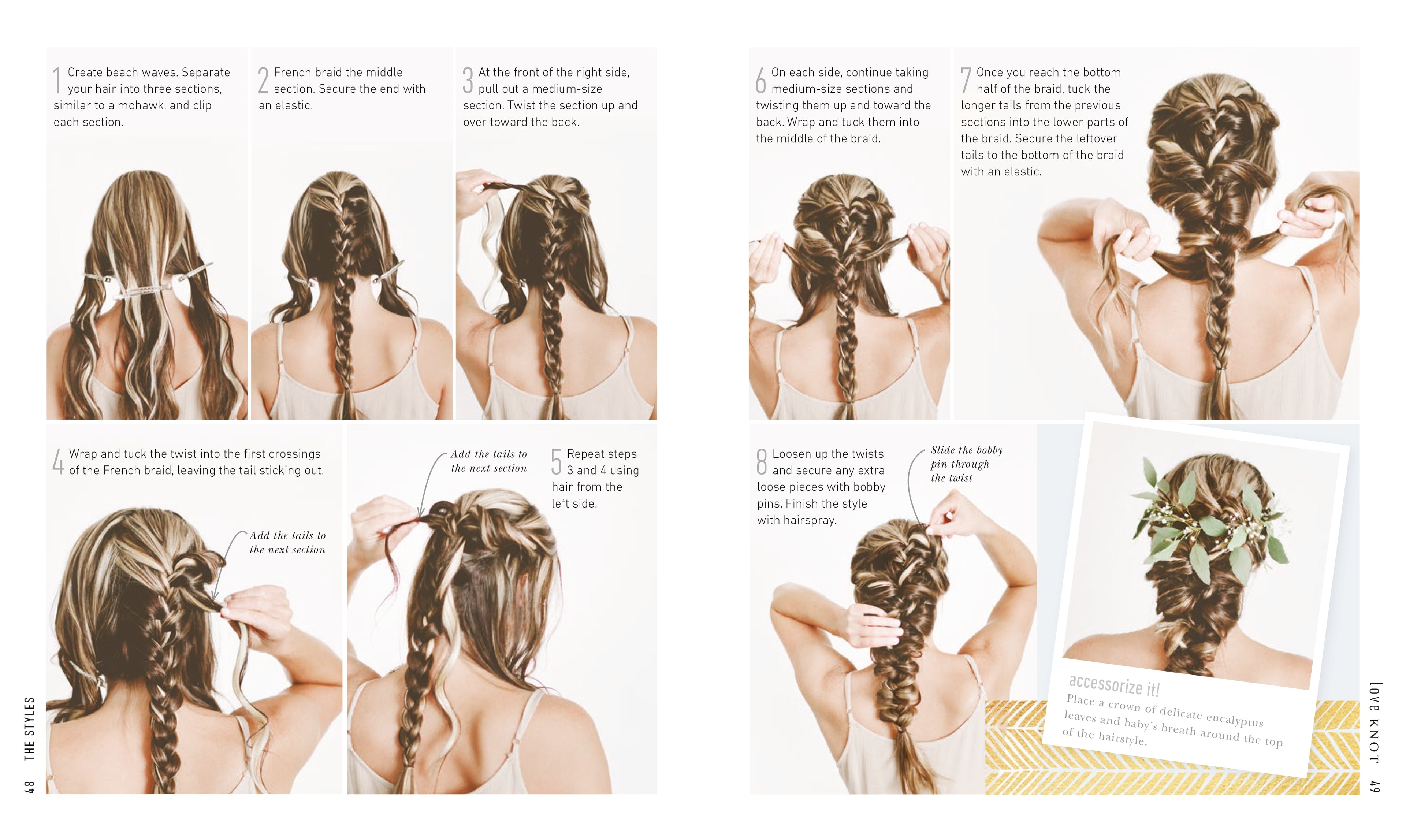 1 Create beach waves. Separate your hair into three sections, similar to a mohawk, and clip each section.

2 French braid the middle section. Secure the end with an elastic.

3 At the front of the right side, pull out a medium-size section. Twist the section up and over toward the back.

4 Wrap and tuck the twist into the first crossings of the French braid, leaving the tail sticking out.

Add the tails to the next section

Add the tails to the next section

5 Repeat steps 3 and 4 using hair from the left side.

THE STYLES

48

6 On each side, continue taking medium-size sections and twisting them up and toward the back. Wrap and tuck them into the middle of the braid.

7 Once you reach the bottom half of the braid, tuck the longer tails from the previous sections into the lower parts of the braid. Secure the leftover tails to the bottom of the braid with an elastic.

8 Loosen up the twists and secure any extra loose pieces with bobby pins. Finish the style with hairspray.

Slide the bobby pin through the twist

accessorize it!

Place a crown of delicate eucalyptus leaves and baby's breath around the top of the hairstyle.

love KNOT

49