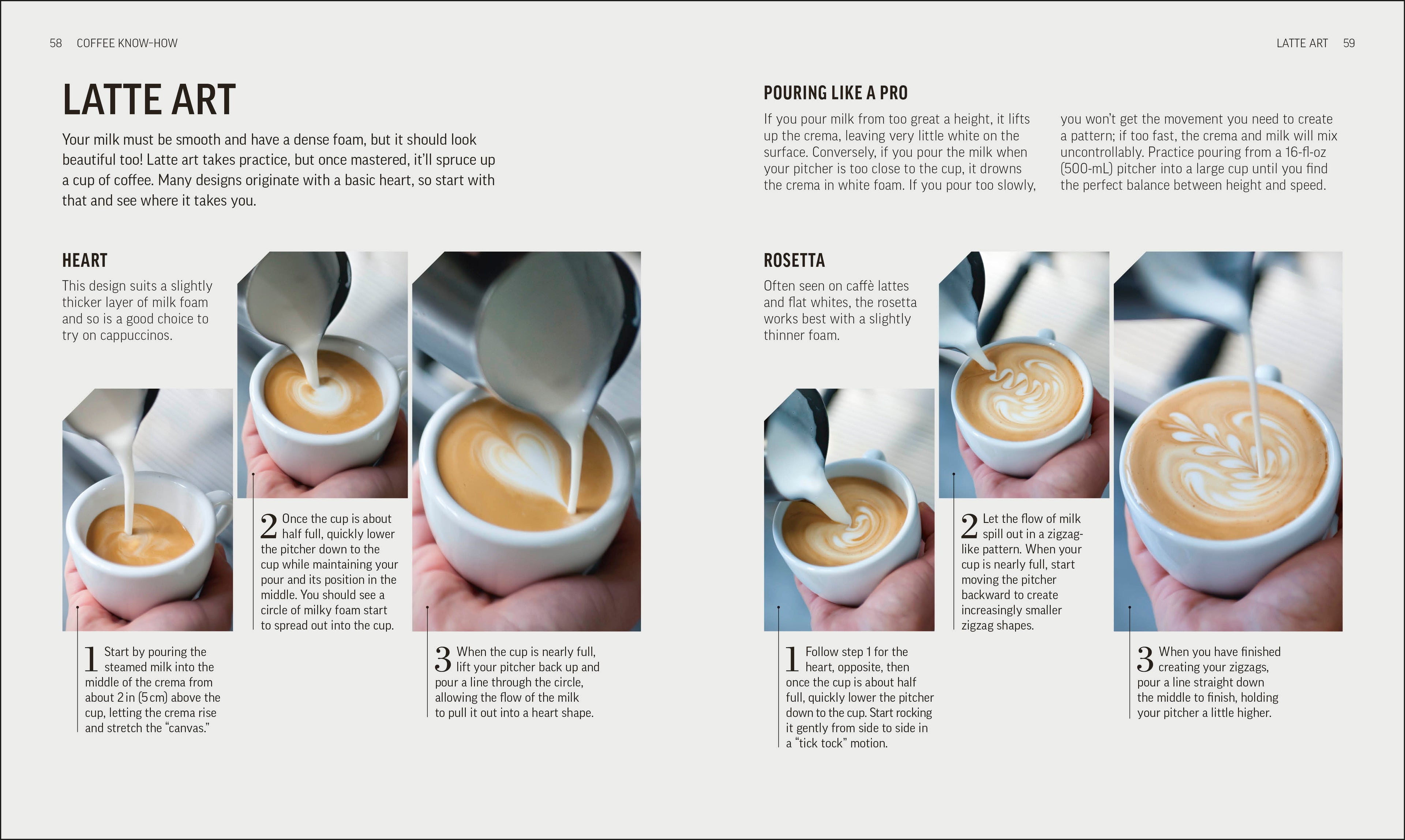 58 COFFEE KNOW-HOW

LATTE ART

Your milk must be smooth and have a dense foam, but it should look beautiful too! Latte art takes practice, but once mastered, it'll spruce up a cup of coffee. Many designs originate with a basic heart, so start with that and see where it takes you.

HEART

This design suits a slightly thicker layer of milk foam and so is a good choice to try on cappuccinos.

1 Start by pouring the steamed milk into the middle of the crema from about 2 in (5 cm) above the cup, letting the crema rise and stretch the "canvas."

2 Once the cup is about half full, quickly lower the pitcher down to the cup while maintaining your pour and its position in the middle. You should see a circle of milky foam start to spread out into the cup.

3 When the cup is nearly full, lift your pitcher back up and pour a line through the circle, allowing the flow of the milk to pull it out into a heart shape.

LATTE ART 59

POURING LIKE A PRO

If you pour milk from too great a height, it lifts up the crema, leaving very little white on the surface. Conversely, if you pour the milk when your pitcher is too close to the cup, it drowns the crema in white foam. If you pour too slowly, you won't get the movement you need to create a pattern; if too fast, the crema and milk will mix uncontrollably. Practice pouring from a 16-fl-oz (500-mL) pitcher into a large cup until you find the perfect balance between height and speed.

ROSETTA

Often seen on caffè lattes and flat whites, the rosetta works best with a slightly thinner foam.

1 Follow step 1 for the heart, opposite, then once the cup is about half full, quickly lower the pitcher down to the cup. Start rocking it gently from side to side in a "tick tock" motion.

2 Let the flow of milk spill out in a zigzag-like pattern. When your cup is nearly full, start moving the pitcher backward to create increasingly smaller zigzag shapes.

3 When you have finished creating your zigzags, pour a line straight down the middle to finish, holding your pitcher a little higher.