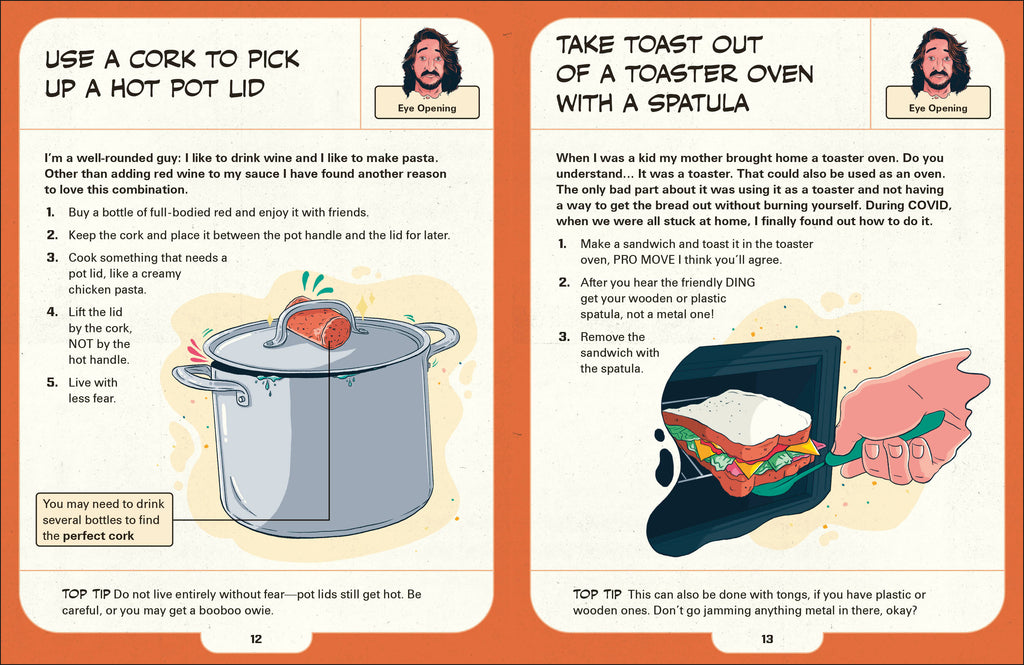 USE A CORK TO PICK UP A HOT POT LID

Eye Opening

I'm a well-rounded guy: I like to drink wine and I like to make pasta. Other than adding red wine to my sauce I have found another reason to love this combination.

1. Buy a bottle of full-bodied red and enjoy it with friends.
2. Keep the cork and place it between the pot handle and the lid for later.
3. Cook something that needs a pot lid, like a creamy chicken pasta.
4. Lift the lid by the cork, NOT by the hot handle.
5. Live with less fear.

You may need to drink several bottles to find the perfect cork

TOP TIP Do not live entirely without fear—pot lids still get hot. Be careful, or you may get a booboo owie.

12

TAKE TOAST OUT OF A TOASTER OVEN WITH A SPATULA

Eye Opening

When I was a kid my mother brought home a toaster oven. Do you understand... It was a toaster. That could also be used as an oven. The only bad part about it was using it as a toaster and not having a way to get the bread out without burning yourself. During COVID, when we were all stuck at home, I finally found out how to do it.

1. Make a sandwich and toast it in the toaster oven, PRO MOVE I think you'll agree.
2. After you hear the friendly DING get your wooden or plastic spatula, not a metal one!
3. Remove the sandwich with the spatula.

TOP TIP This can also be done with tongs, if you have plastic or wooden ones. Don't go jamming anything metal in there, okay?

13