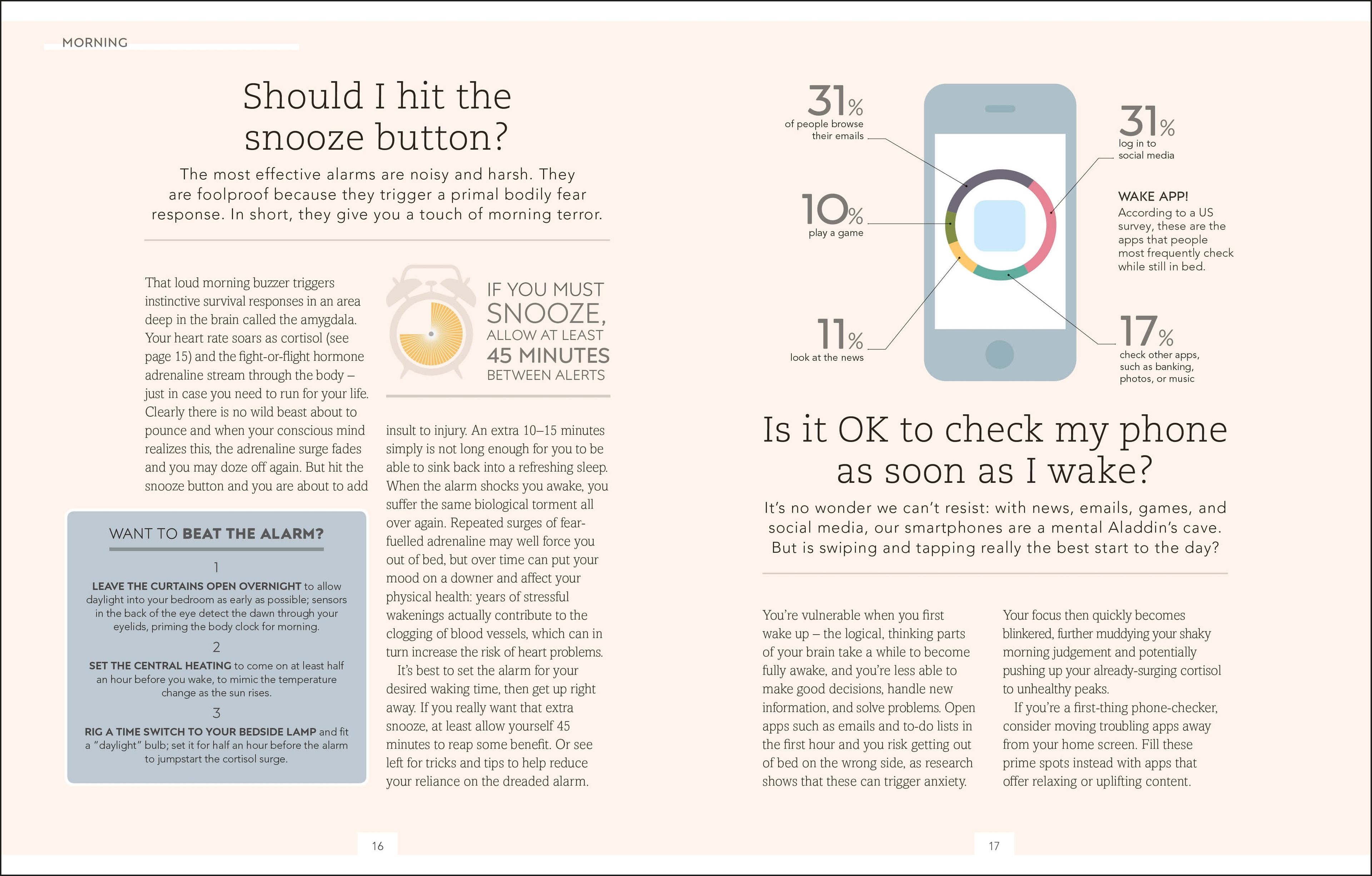 MORNING

Should I hit the snooze button?

The most effective alarms are noisy and harsh. They are foolproof because they trigger a primal bodily fear response. In short, they give you a touch of morning terror.

That loud morning buzzer triggers instinctive survival responses in an area deep in the brain called the amygdala. Your heart rate soars as cortisol (see page 15) and the fight-or-flight hormone adrenaline stream through the body – just in case you need to run for your life. Clearly there is no wild beast about to pounce and when your conscious mind realizes this, the adrenaline surge fades and you may doze off again. But hit the snooze button and you are about to add

IF YOU MUST SNOOZE, ALLOW AT LEAST 45 MINUTES BETWEEN ALERTS

insult to injury. An extra 10–15 minutes simply is not long enough for you to be able to sink back into a refreshing sleep. When the alarm shocks you awake, you suffer the same biological torment all over again. Repeated surges of fear-fuelled adrenaline may well force you out of bed, but over time can put your mood on a downer and affect your physical health: years of stressful wakenings actually contribute to the clogging of blood vessels, which can in turn increase the risk of heart problems.

It's best to set the alarm for your desired waking time, then get up right away. If you really want that extra snooze, at least allow yourself 45 minutes to reap some benefit. Or see left for tricks and tips to help reduce your reliance on the dreaded alarm.

WANT TO BEAT THE ALARM?

1
LEAVE THE CURTAINS OPEN OVERNIGHT to allow daylight into your bedroom as early as possible; sensors in the back of the eye detect the dawn through your eyelids, priming the body clock for morning.

2
SET THE CENTRAL HEATING to come on at least half an hour before you wake, to mimic the temperature change as the sun rises.

3
RIG A TIME SWITCH TO YOUR BEDSIDE LAMP and fit a "daylight" bulb; set it for half an hour before the alarm to jumpstart the cortisol surge.

16

31% of people browse their emails

10% play a game

11% look at the news

31% log in to social media

WAKE APP!
According to a US survey, these are the apps that people most frequently check while still in bed.

17% check other apps, such as banking, photos, or music

Is it OK to check my phone as soon as I wake?

It's no wonder we can't resist: with news, emails, games, and social media, our smartphones are a mental Aladdin's cave. But is swiping and tapping really the best start to the day?

You're vulnerable when you first wake up – the logical, thinking parts of your brain take a while to become fully awake, and you're less able to make good decisions, handle new information, and solve problems. Open apps such as emails and to-do lists in the first hour and you risk getting out of bed on the wrong side, as research shows that these can trigger anxiety.

Your focus then quickly becomes blinkered, further muddying your shaky morning judgement and potentially pushing up your already-surging cortisol to unhealthy peaks.

If you're a first-thing phone-checker, consider moving troubling apps away from your home screen. Fill these prime spots instead with apps that offer relaxing or uplifting content.

17