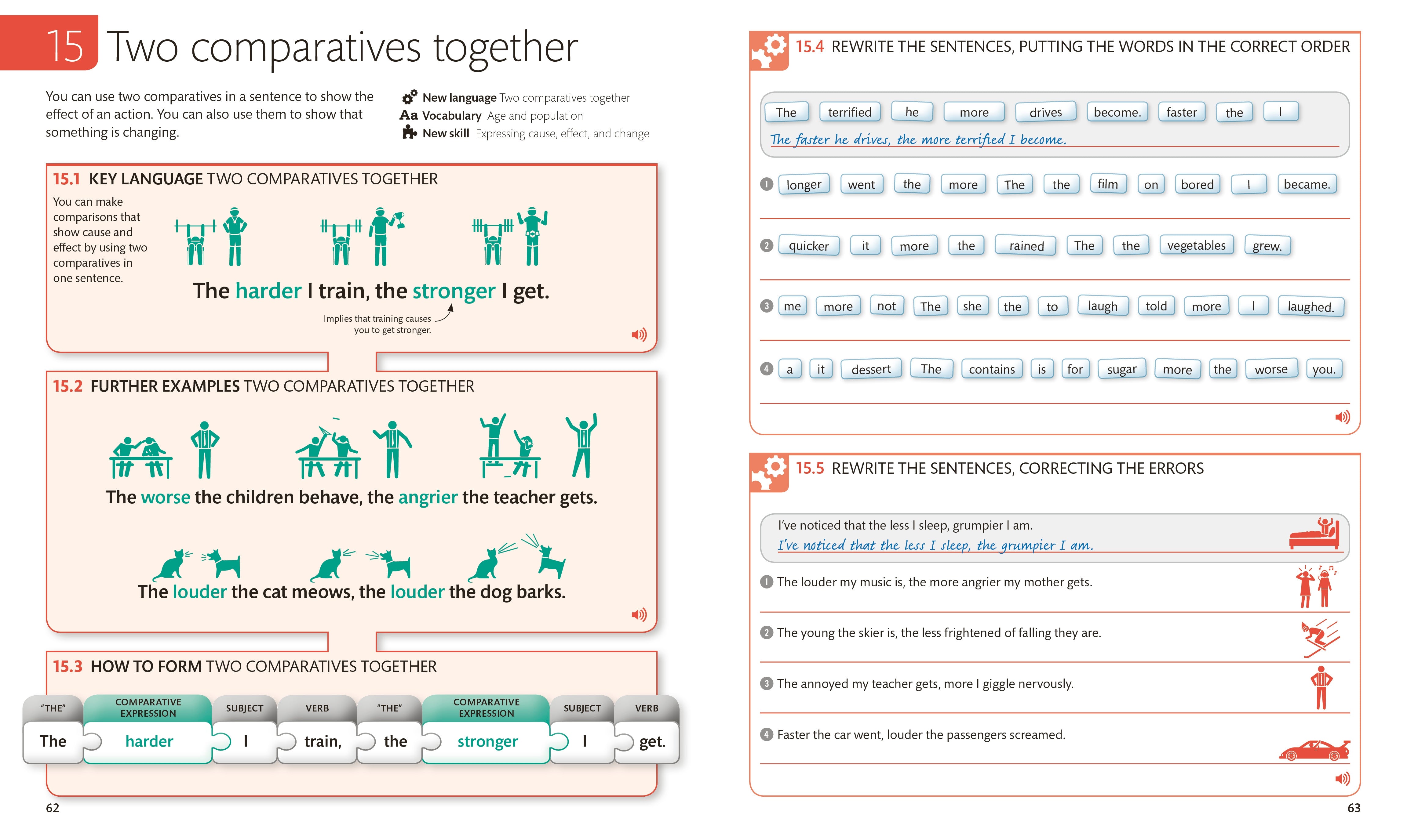 15 Two comparatives together

You can use two comparatives in a sentence to show the effect of an action. You can also use them to show that something is changing.

New language Two comparatives together
Aa Vocabulary Age and population
New skill Expressing cause, effect, and change

15.1 KEY LANGUAGE TWO COMPARATIVES TOGETHER

You can make comparisons that show cause and effect by using two comparatives in one sentence.

The harder I train, the stronger I get.

Implies that training causes you to get stronger.

15.2 FURTHER EXAMPLES TWO COMPARATIVES TOGETHER

The worse the children behave, the angrier the teacher gets.

The louder the cat meows, the louder the dog barks.

15.3 HOW TO FORM TWO COMPARATIVES TOGETHER

| "THE" | COMPARATIVE EXPRESSION | SUBJECT | VERB | "THE" | COMPARATIVE EXPRESSION | SUBJECT | VERB |
|---|---|---|---|---|---|---|---|
| The | harder | I | train, | the | stronger | I | get. |

62

15.4 REWRITE THE SENTENCES, PUTTING THE WORDS IN THE CORRECT ORDER

The terrified he more drives become. faster the I
The faster he drives, the more terrified I become.

1 longer went the more The the film on bored I became.

2 quicker it more the rained The the vegetables grew.

3 me more not The she the to laugh told more I laughed.

4 a it dessert The contains is for sugar more the worse you.

15.5 REWRITE THE SENTENCES, CORRECTING THE ERRORS

I've noticed that the less I sleep, grumpier I am.
I've noticed that the less I sleep, the grumpier I am.

1 The louder my music is, the more angrier my mother gets.

2 The young the skier is, the less frightened of falling they are.

3 The annoyed my teacher gets, more I giggle nervously.

4 Faster the car went, louder the passengers screamed.

63