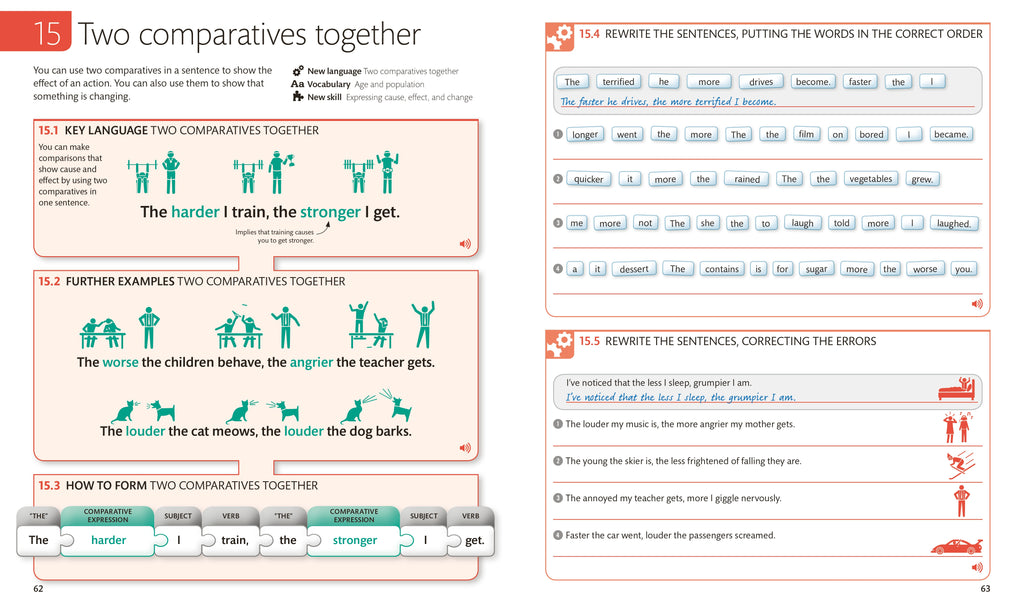 15 Two comparatives together

You can use two comparatives in a sentence to show the effect of an action. You can also use them to show that something is changing.

New language Two comparatives together
Aa Vocabulary Age and population
New skill Expressing cause, effect, and change

15.1 KEY LANGUAGE TWO COMPARATIVES TOGETHER

You can make comparisons that show cause and effect by using two comparatives in one sentence.

The harder I train, the stronger I get.

Implies that training causes you to get stronger.

15.2 FURTHER EXAMPLES TWO COMPARATIVES TOGETHER

The worse the children behave, the angrier the teacher gets.

The louder the cat meows, the louder the dog barks.

15.3 HOW TO FORM TWO COMPARATIVES TOGETHER

| "THE" | COMPARATIVE EXPRESSION | SUBJECT | VERB | "THE" | COMPARATIVE EXPRESSION | SUBJECT | VERB |
|---|---|---|---|---|---|---|---|
| The | harder | I | train, | the | stronger | I | get. |

62

15.4 REWRITE THE SENTENCES, PUTTING THE WORDS IN THE CORRECT ORDER

The terrified he more drives become. faster the I
The faster he drives, the more terrified I become.

1 longer went the more The the film on bored I became.

2 quicker it more the rained The the vegetables grew.

3 me more not The she the to laugh told more I laughed.

4 a it dessert The contains is for sugar more the worse you.

15.5 REWRITE THE SENTENCES, CORRECTING THE ERRORS

I've noticed that the less I sleep, grumpier I am.
I've noticed that the less I sleep, the grumpier I am.

1 The louder my music is, the more angrier my mother gets.

2 The young the skier is, the less frightened of falling they are.

3 The annoyed my teacher gets, more I giggle nervously.

4 Faster the car went, louder the passengers screamed.

63