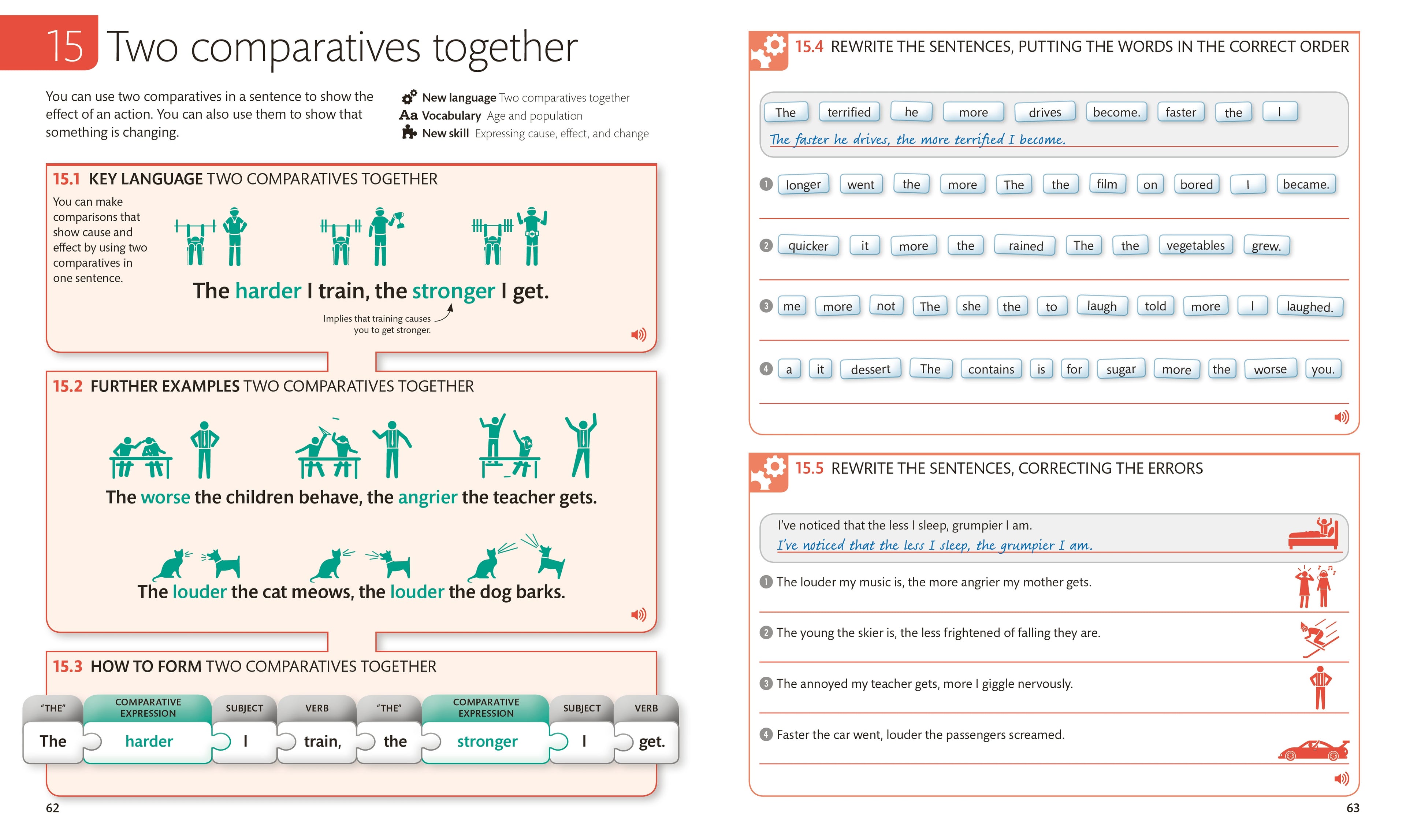 15 Two comparatives together

You can use two comparatives in a sentence to show the effect of an action. You can also use them to show that something is changing.

New language Two comparatives together
Aa Vocabulary Age and population
New skill Expressing cause, effect, and change

15.1 KEY LANGUAGE TWO COMPARATIVES TOGETHER

You can make comparisons that show cause and effect by using two comparatives in one sentence.

The harder I train, the stronger I get.

Implies that training causes you to get stronger.

15.2 FURTHER EXAMPLES TWO COMPARATIVES TOGETHER

The worse the children behave, the angrier the teacher gets.

The louder the cat meows, the louder the dog barks.

15.3 HOW TO FORM TWO COMPARATIVES TOGETHER

| "THE" | COMPARATIVE EXPRESSION | SUBJECT | VERB | "THE" | COMPARATIVE EXPRESSION | SUBJECT | VERB |
|---|---|---|---|---|---|---|---|
| The | harder | I | train, | the | stronger | I | get. |

62

15.4 REWRITE THE SENTENCES, PUTTING THE WORDS IN THE CORRECT ORDER

The terrified he more drives become. faster the I
The faster he drives, the more terrified I become.

1 longer went the more The the film on bored I became.

2 quicker it more the rained The the vegetables grew.

3 me more not The she the to laugh told more I laughed.

4 a it dessert The contains is for sugar more the worse you.

15.5 REWRITE THE SENTENCES, CORRECTING THE ERRORS

I've noticed that the less I sleep, grumpier I am.
I've noticed that the less I sleep, the grumpier I am.

1 The louder my music is, the more angrier my mother gets.

2 The young the skier is, the less frightened of falling they are.

3 The annoyed my teacher gets, more I giggle nervously.

4 Faster the car went, louder the passengers screamed.

63