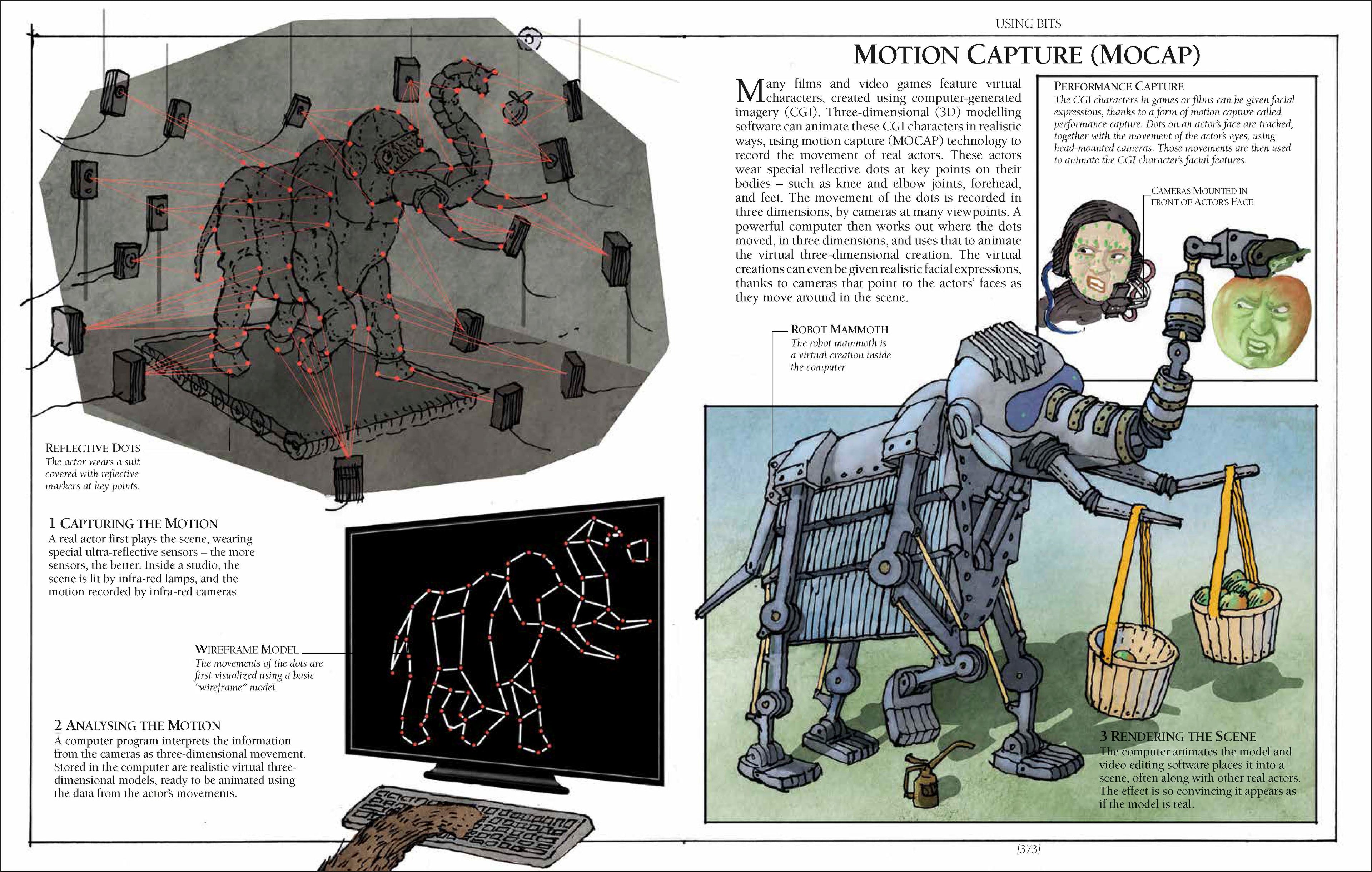 USING BITS

MOTION CAPTURE (MOCAP)

Many films and video games feature virtual characters, created using computer-generated imagery (CGI). Three-dimensional (3D) modelling software can animate these CGI characters in realistic ways, using motion capture (MOCAP) technology to record the movement of real actors. These actors wear special reflective dots at key points on their bodies – such as knee and elbow joints, forehead, and feet. The movement of the dots is recorded in three dimensions, by cameras at many viewpoints. A powerful computer then works out where the dots moved, in three dimensions, and uses that to animate the virtual three-dimensional creation. The virtual creations can even be given realistic facial expressions, thanks to cameras that point to the actors' faces as they move around in the scene.

PERFORMANCE CAPTURE
The CGI characters in games or films can be given facial expressions, thanks to a form of motion capture called performance capture. Dots on an actor's face are tracked, together with the movement of the actor's eyes, using head-mounted cameras. Those movements are then used to animate the CGI character's facial features.

CAMERAS MOUNTED IN FRONT OF ACTOR'S FACE

ROBOT MAMMOTH
The robot mammoth is a virtual creation inside the computer.

REFLECTIVE DOTS
The actor wears a suit covered with reflective markers at key points.

1 CAPTURING THE MOTION
A real actor first plays the scene, wearing special ultra-reflective sensors – the more sensors, the better. Inside a studio, the scene is lit by infra-red lamps, and the motion recorded by infra-red cameras.

WIREFRAME MODEL
The movements of the dots are first visualized using a basic "wireframe" model.

2 ANALYSING THE MOTION
A computer program interprets the information from the cameras as three-dimensional movement. Stored in the computer are realistic virtual three-dimensional models, ready to be animated using the data from the actor's movements.

3 RENDERING THE SCENE
The computer animates the model and video editing software places it into a scene, often along with other real actors. The effect is so convincing it appears as if the model is real.

[373]