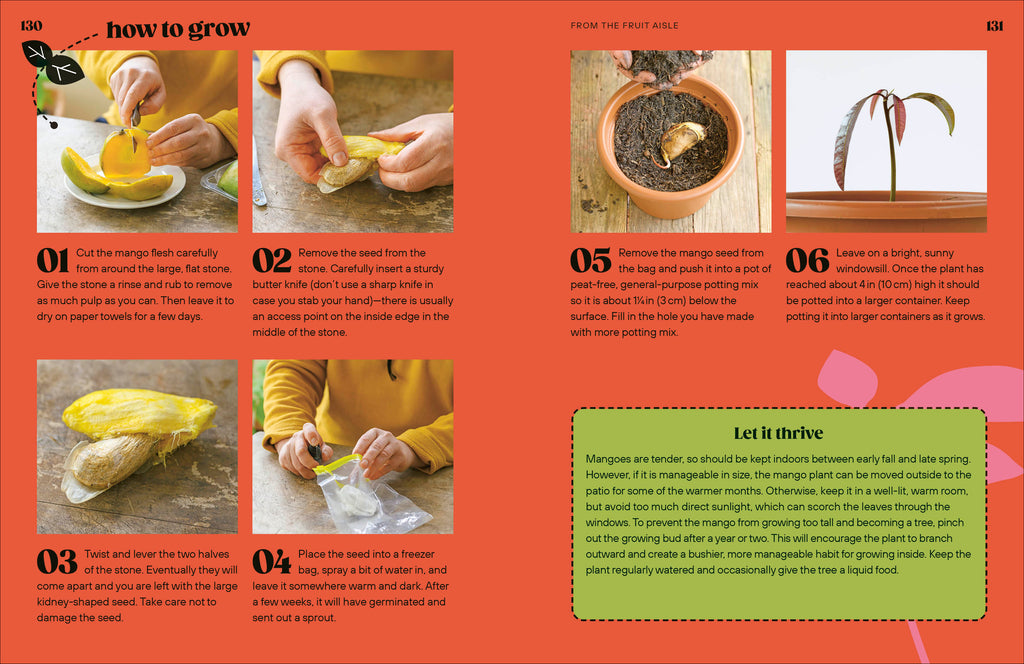 130 how to grow

01 Cut the mango flesh carefully from around the large, flat stone. Give the stone a rinse and rub to remove as much pulp as you can. Then leave it to dry on paper towels for a few days.

02 Remove the seed from the stone. Carefully insert a sturdy butter knife (don't use a sharp knife in case you stab your hand)—there is usually an access point on the inside edge in the middle of the stone.

03 Twist and lever the two halves of the stone. Eventually they will come apart and you are left with the large kidney-shaped seed. Take care not to damage the seed.

04 Place the seed into a freezer bag, spray a bit of water in, and leave it somewhere warm and dark. After a few weeks, it will have germinated and sent out a sprout.

FROM THE FRUIT AISLE 131

05 Remove the mango seed from the bag and push it into a pot of peat-free, general-purpose potting mix so it is about 1¼in (3 cm) below the surface. Fill in the hole you have made with more potting mix.

06 Leave on a bright, sunny windowsill. Once the plant has reached about 4 in (10 cm) high it should be potted into a larger container. Keep potting it into larger containers as it grows.

Let it thrive

Mangoes are tender, so should be kept indoors between early fall and late spring. However, if it is manageable in size, the mango plant can be moved outside to the patio for some of the warmer months. Otherwise, keep it in a well-lit, warm room, but avoid too much direct sunlight, which can scorch the leaves through the windows. To prevent the mango from growing too tall and becoming a tree, pinch out the growing bud after a year or two. This will encourage the plant to branch outward and create a bushier, more manageable habit for growing inside. Keep the plant regularly watered and occasionally give the tree a liquid food.