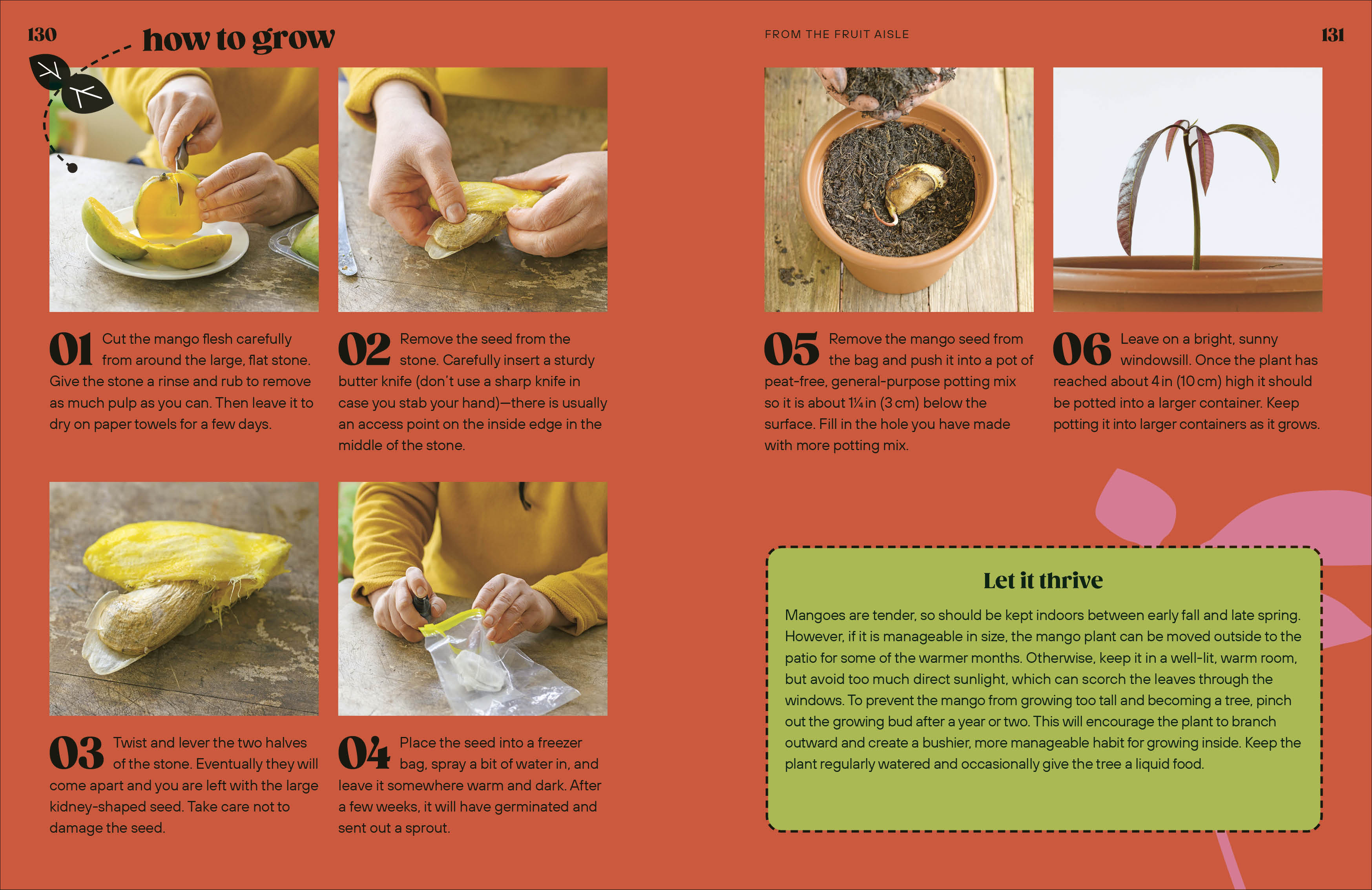 130

how to grow

01 Cut the mango flesh carefully from around the large, flat stone. Give the stone a rinse and rub to remove as much pulp as you can. Then leave it to dry on paper towels for a few days.

02 Remove the seed from the stone. Carefully insert a sturdy butter knife (don't use a sharp knife in case you stab your hand)—there is usually an access point on the inside edge in the middle of the stone.

03 Twist and lever the two halves of the stone. Eventually they will come apart and you are left with the large kidney-shaped seed. Take care not to damage the seed.

04 Place the seed into a freezer bag, spray a bit of water in, and leave it somewhere warm and dark. After a few weeks, it will have germinated and sent out a sprout.

FROM THE FRUIT AISLE

131

05 Remove the mango seed from the bag and push it into a pot of peat-free, general-purpose potting mix so it is about 1¼ in (3 cm) below the surface. Fill in the hole you have made with more potting mix.

06 Leave on a bright, sunny windowsill. Once the plant has reached about 4 in (10 cm) high it should be potted into a larger container. Keep potting it into larger containers as it grows.

Let it thrive

Mangoes are tender, so should be kept indoors between early fall and late spring. However, if it is manageable in size, the mango plant can be moved outside to the patio for some of the warmer months. Otherwise, keep it in a well-lit, warm room, but avoid too much direct sunlight, which can scorch the leaves through the windows. To prevent the mango from growing too tall and becoming a tree, pinch out the growing bud after a year or two. This will encourage the plant to branch outward and create a bushier, more manageable habit for growing inside. Keep the plant regularly watered and occasionally give the tree a liquid food.