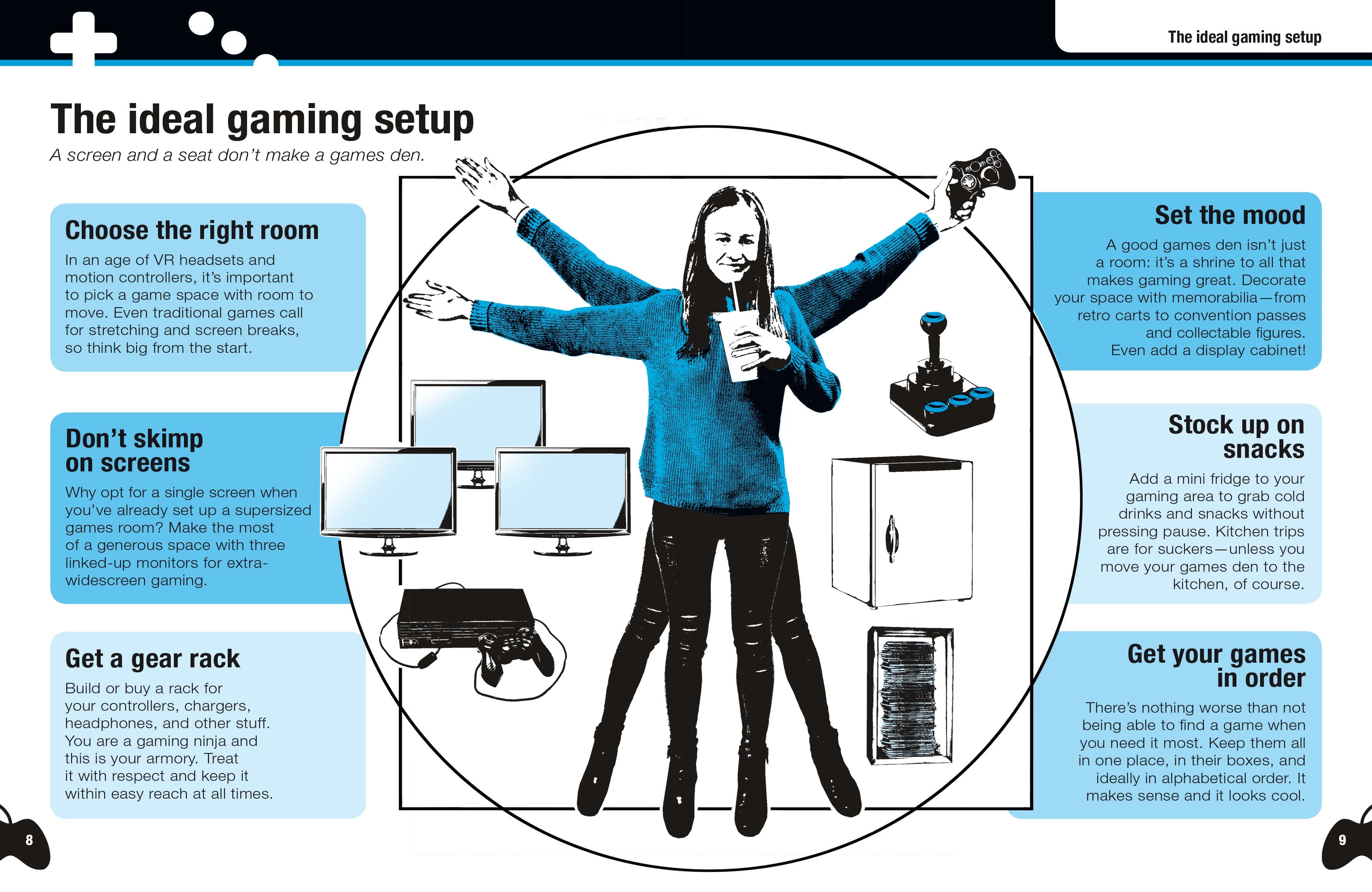 The ideal gaming setup

The ideal gaming setup

A screen and a seat don't make a games den.

Choose the right room

In an age of VR headsets and motion controllers, it's important to pick a game space with room to move. Even traditional games call for stretching and screen breaks, so think big from the start.

Don't skimp on screens

Why opt for a single screen when you've already set up a supersized games room? Make the most of a generous space with three linked-up monitors for extra-widescreen gaming.

Get a gear rack

Build or buy a rack for your controllers, chargers, headphones, and other stuff. You are a gaming ninja and this is your armory. Treat it with respect and keep it within easy reach at all times.

Set the mood

A good games den isn't just a room: it's a shrine to all that makes gaming great. Decorate your space with memorabilia—from retro carts to convention passes and collectable figures. Even add a display cabinet!

Stock up on snacks

Add a mini fridge to your gaming area to grab cold drinks and snacks without pressing pause. Kitchen trips are for suckers—unless you move your games den to the kitchen, of course.

Get your games in order

There's nothing worse than not being able to find a game when you need it most. Keep them all in one place, in their boxes, and ideally in alphabetical order. It makes sense and it looks cool.

8

9