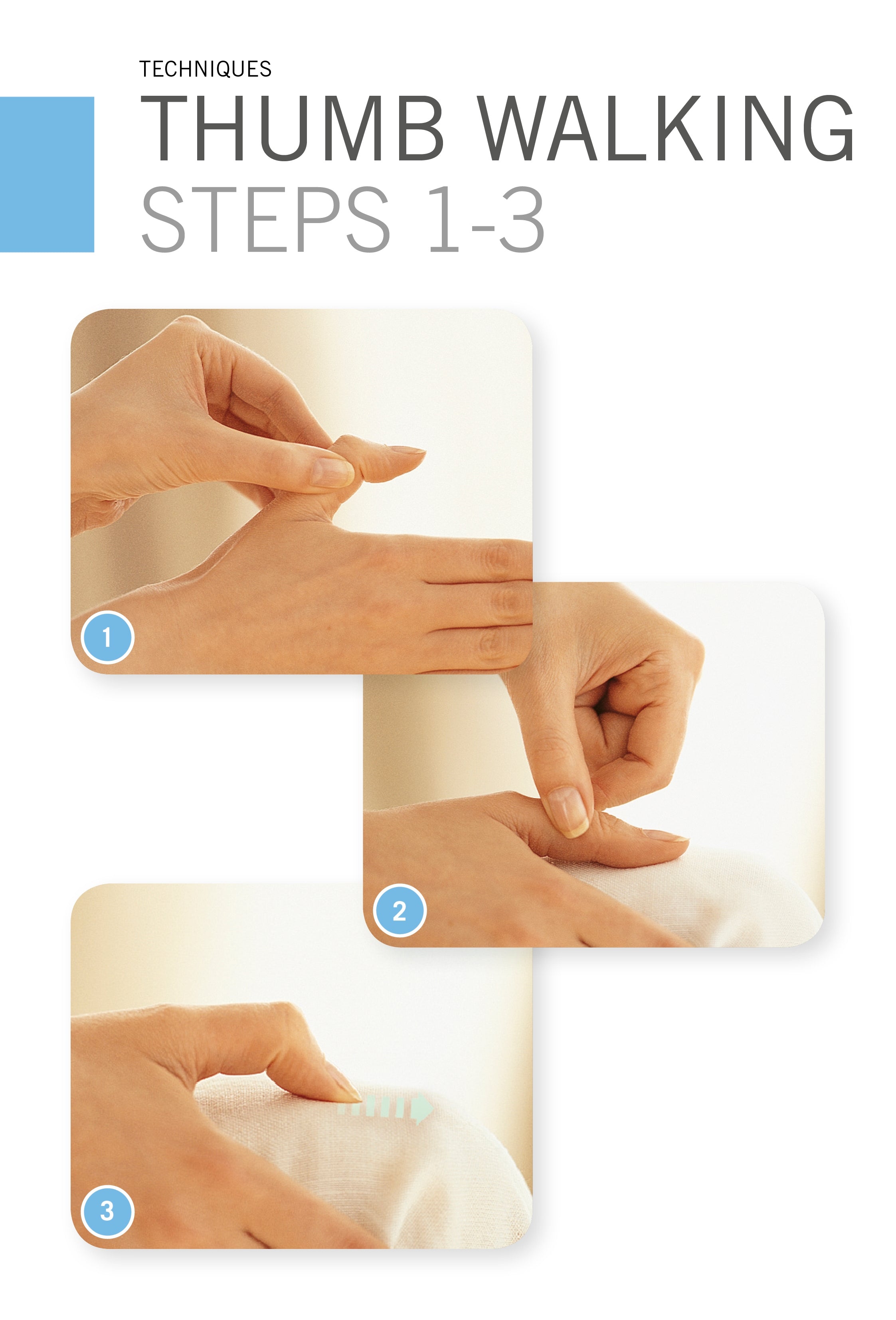 TECHNIQUES
THUMB WALKING
STEPS 1-3

1

2

3