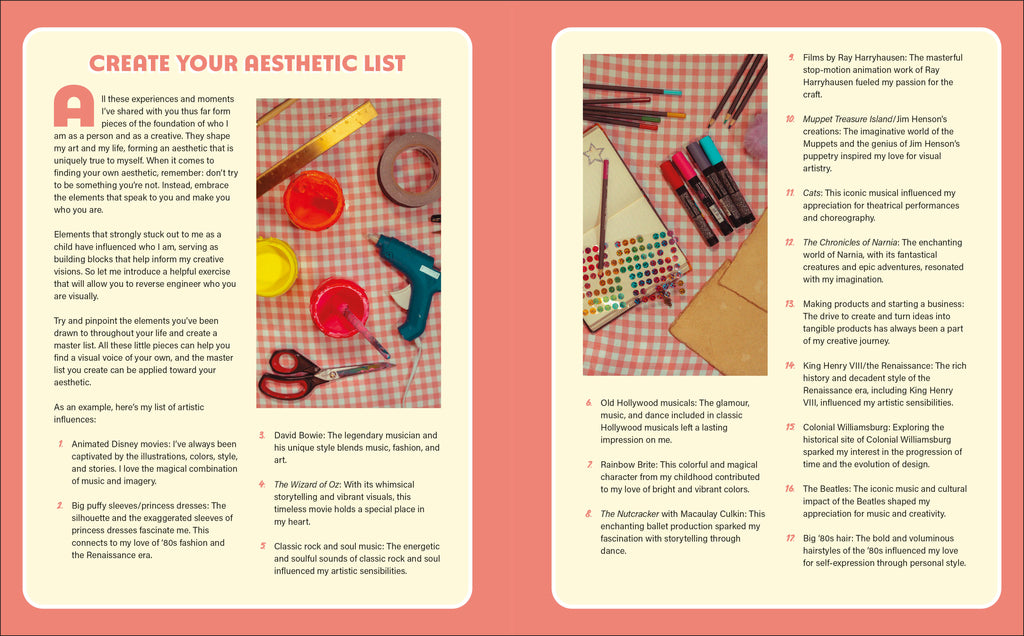 CREATE YOUR AESTHETIC LIST

All these experiences and moments I've shared with you thus far form pieces of the foundation of who I am as a person and as a creative. They shape my art and my life, forming an aesthetic that is uniquely true to myself. When it comes to finding your own aesthetic, remember: don't try to be something you're not. Instead, embrace the elements that speak to you and make you who you are.

Elements that strongly stuck out to me as a child have influenced who I am, serving as building blocks that help inform my creative visions. So let me introduce a helpful exercise that will allow you to reverse engineer who you are visually.

Try and pinpoint the elements you've been drawn to throughout your life and create a master list. All these little pieces can help you find a visual voice of your own, and the master list you create can be applied toward your aesthetic.

As an example, here's my list of artistic influences:

1. Animated Disney movies: I've always been captivated by the illustrations, colors, style, and stories. I love the magical combination of music and imagery.

2. Big puffy sleeves/princess dresses: The silhouette and the exaggerated sleeves of princess dresses fascinate me. This connects to my love of '80s fashion and the Renaissance era.

3. David Bowie: The legendary musician and his unique style blends music, fashion, and art.

4. The Wizard of Oz: With its whimsical storytelling and vibrant visuals, this timeless movie holds a special place in my heart.

5. Classic rock and soul music: The energetic and soulful sounds of classic rock and soul influenced my artistic sensibilities.

6. Old Hollywood musicals: The glamour, music, and dance included in classic Hollywood musicals left a lasting impression on me.

7. Rainbow Brite: This colorful and magical character from my childhood contributed to my love of bright and vibrant colors.

8. The Nutcracker with Macaulay Culkin: This enchanting ballet production sparked my fascination with storytelling through dance.

9. Films by Ray Harryhausen: The masterful stop-motion animation work of Ray Harryhausen fueled my passion for the craft.

10. Muppet Treasure Island/Jim Henson's creations: The imaginative world of the Muppets and the genius of Jim Henson's puppetry inspired my love for visual artistry.

11. Cats: This iconic musical influenced my appreciation for theatrical performances and choreography.

12. The Chronicles of Narnia: The enchanting world of Narnia, with its fantastical creatures and epic adventures, resonated with my imagination.

13. Making products and starting a business: The drive to create and turn ideas into tangible products has always been a part of my creative journey.

14. King Henry VIII/the Renaissance: The rich history and decadent style of the Renaissance era, including King Henry VIII, influenced my artistic sensibilities.

15. Colonial Williamsburg: Exploring the historical site of Colonial Williamsburg sparked my interest in the progression of time and the evolution of design.

16. The Beatles: The iconic music and cultural impact of the Beatles shaped my appreciation for music and creativity.

17. Big '80s hair: The bold and voluminous hairstyles of the '80s influenced my love for self-expression through personal style.