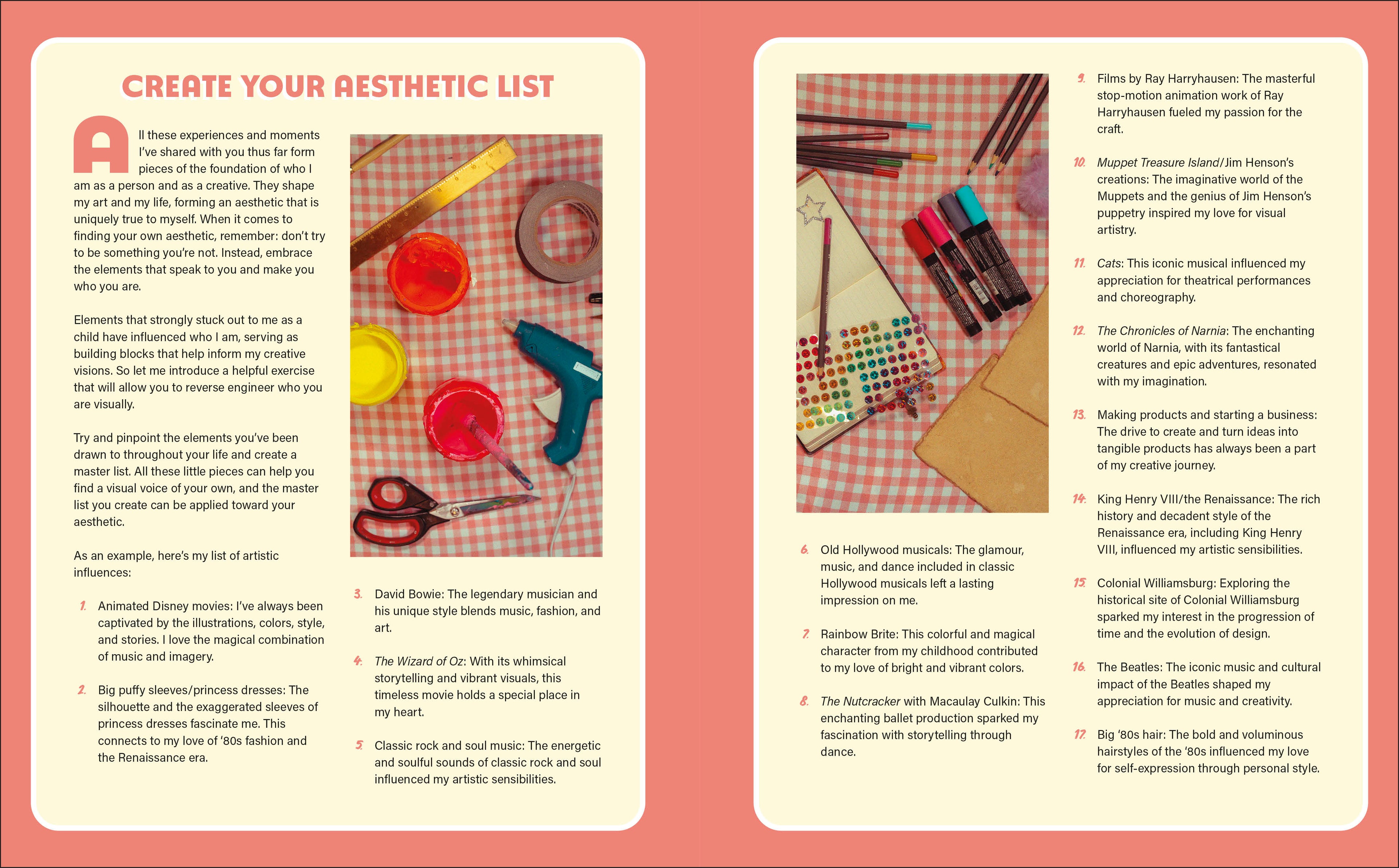 CREATE YOUR AESTHETIC LIST

All these experiences and moments I've shared with you thus far form pieces of the foundation of who I am as a person and as a creative. They shape my art and my life, forming an aesthetic that is uniquely true to myself. When it comes to finding your own aesthetic, remember: don't try to be something you're not. Instead, embrace the elements that speak to you and make you who you are.

Elements that strongly stuck out to me as a child have influenced who I am, serving as building blocks that help inform my creative visions. So let me introduce a helpful exercise that will allow you to reverse engineer who you are visually.

Try and pinpoint the elements you've been drawn to throughout your life and create a master list. All these little pieces can help you find a visual voice of your own, and the master list you create can be applied toward your aesthetic.

As an example, here's my list of artistic influences:

1. Animated Disney movies: I've always been captivated by the illustrations, colors, style, and stories. I love the magical combination of music and imagery.

2. Big puffy sleeves/princess dresses: The silhouette and the exaggerated sleeves of princess dresses fascinate me. This connects to my love of '80s fashion and the Renaissance era.

3. David Bowie: The legendary musician and his unique style blends music, fashion, and art.

4. The Wizard of Oz: With its whimsical storytelling and vibrant visuals, this timeless movie holds a special place in my heart.

5. Classic rock and soul music: The energetic and soulful sounds of classic rock and soul influenced my artistic sensibilities.

6. Old Hollywood musicals: The glamour, music, and dance included in classic Hollywood musicals left a lasting impression on me.

7. Rainbow Brite: This colorful and magical character from my childhood contributed to my love of bright and vibrant colors.

8. The Nutcracker with Macaulay Culkin: This enchanting ballet production sparked my fascination with storytelling through dance.

9. Films by Ray Harryhausen: The masterful stop-motion animation work of Ray Harryhausen fueled my passion for the craft.

10. Muppet Treasure Island/Jim Henson's creations: The imaginative world of the Muppets and the genius of Jim Henson's puppetry inspired my love for visual artistry.

11. Cats: This iconic musical influenced my appreciation for theatrical performances and choreography.

12. The Chronicles of Narnia: The enchanting world of Narnia, with its fantastical creatures and epic adventures, resonated with my imagination.

13. Making products and starting a business: The drive to create and turn ideas into tangible products has always been a part of my creative journey.

14. King Henry VIII/the Renaissance: The rich history and decadent style of the Renaissance era, including King Henry VIII, influenced my artistic sensibilities.

15. Colonial Williamsburg: Exploring the historical site of Colonial Williamsburg sparked my interest in the progression of time and the evolution of design.

16. The Beatles: The iconic music and cultural impact of the Beatles shaped my appreciation for music and creativity.

17. Big '80s hair: The bold and voluminous hairstyles of the '80s influenced my love for self-expression through personal style.