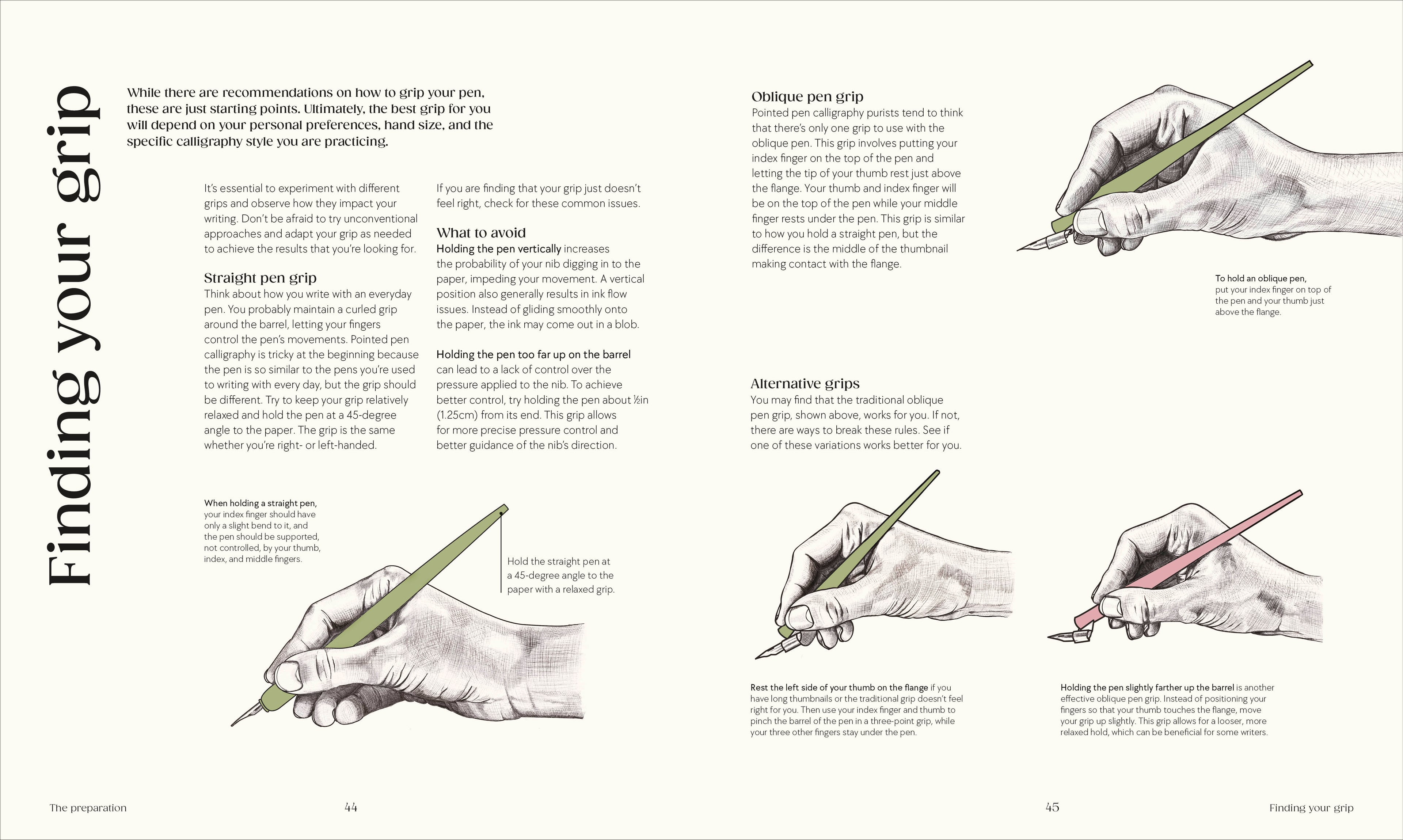 Finding your grip

While there are recommendations on how to grip your pen, these are just starting points. Ultimately, the best grip for you will depend on your personal preferences, hand size, and the specific calligraphy style you are practicing.

It's essential to experiment with different grips and observe how they impact your writing. Don't be afraid to try unconventional approaches and adapt your grip as needed to achieve the results that you're looking for.

Straight pen grip
Think about how you write with an everyday pen. You probably maintain a curled grip around the barrel, letting your fingers control the pen's movements. Pointed pen calligraphy is tricky at the beginning because the pen is so similar to the pens you're used to writing with every day, but the grip should be different. Try to keep your grip relatively relaxed and hold the pen at a 45-degree angle to the paper. The grip is the same whether you're right- or left-handed.

If you are finding that your grip just doesn't feel right, check for these common issues.

What to avoid
Holding the pen vertically increases the probability of your nib digging in to the paper, impeding your movement. A vertical position also generally results in ink flow issues. Instead of gliding smoothly onto the paper, the ink may come out in a blob.

Holding the pen too far up on the barrel can lead to a lack of control over the pressure applied to the nib. To achieve better control, try holding the pen about ½in (1.25cm) from its end. This grip allows for more precise pressure control and better guidance of the nib's direction.

When holding a straight pen, your index finger should have only a slight bend to it, and the pen should be supported, not controlled, by your thumb, index, and middle fingers.

Hold the straight pen at a 45-degree angle to the paper with a relaxed grip.

Oblique pen grip
Pointed pen calligraphy purists tend to think that there's only one grip to use with the oblique pen. This grip involves putting your index finger on the top of the pen and letting the tip of your thumb rest just above the flange. Your thumb and index finger will be on the top of the pen while your middle finger rests under the pen. This grip is similar to how you hold a straight pen, but the difference is the middle of the thumbnail making contact with the flange.

To hold an oblique pen, put your index finger on top of the pen and your thumb just above the flange.

Alternative grips
You may find that the traditional oblique pen grip, shown above, works for you. If not, there are ways to break these rules. See if one of these variations works better for you.

Rest the left side of your thumb on the flange if you have long thumbnails or the traditional grip doesn't feel right for you. Then use your index finger and thumb to pinch the barrel of the pen in a three-point grip, while your three other fingers stay under the pen.

Holding the pen slightly farther up the barrel is another effective oblique pen grip. Instead of positioning your fingers so that your thumb touches the flange, move your grip up slightly. This grip allows for a looser, more relaxed hold, which can be beneficial for some writers.

The preparation 44

45 Finding your grip