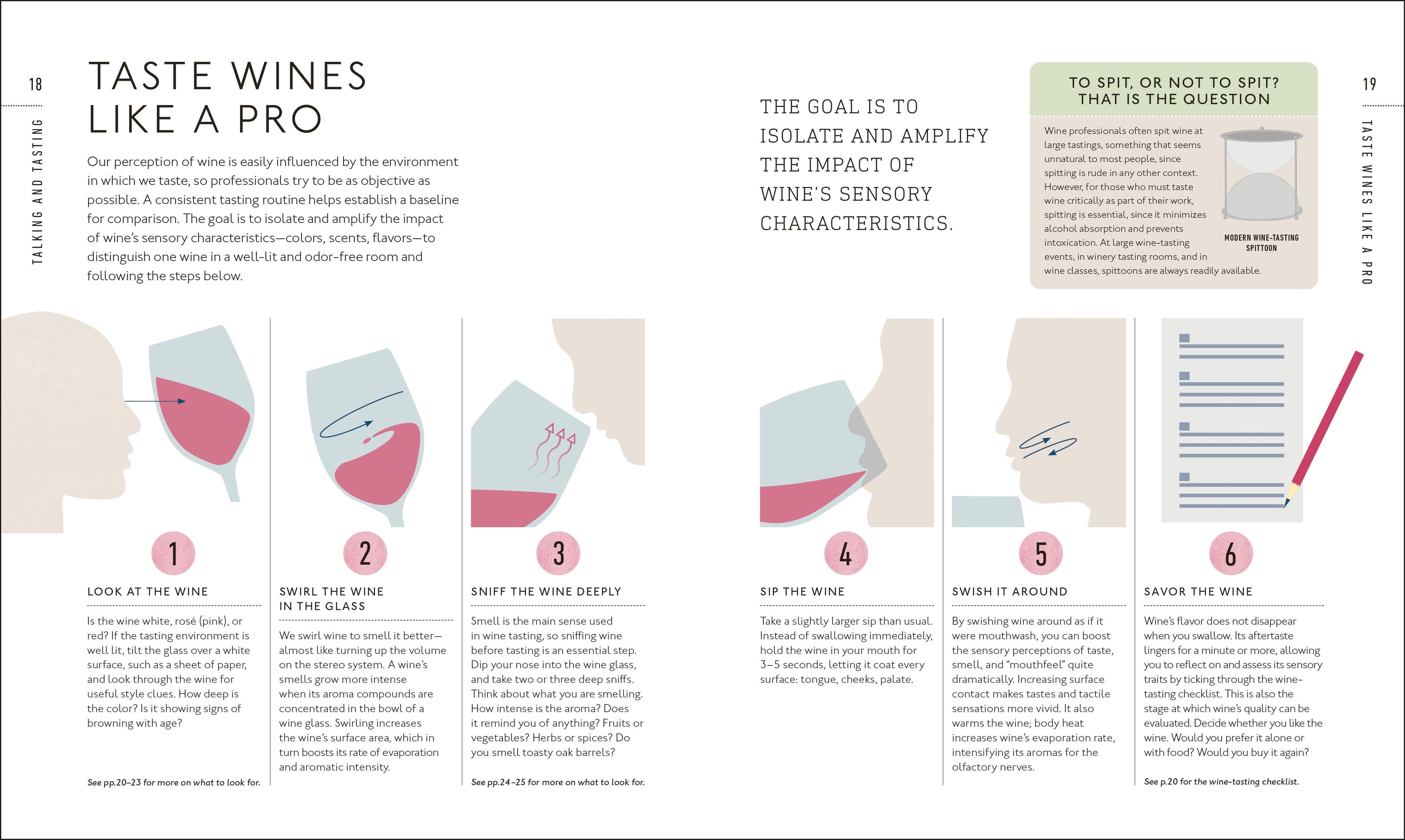 18

TALKING AND TASTING

TASTE WINES LIKE A PRO

Our perception of wine is easily influenced by the environment in which we taste, so professionals try to be as objective as possible. A consistent tasting routine helps establish a baseline for comparison. The goal is to isolate and amplify the impact of wine's sensory characteristics—colors, scents, flavors—to distinguish one wine in a well-lit and odor-free room and following the steps below.

THE GOAL IS TO ISOLATE AND AMPLIFY THE IMPACT OF WINE'S SENSORY CHARACTERISTICS.

TO SPIT, OR NOT TO SPIT? THAT IS THE QUESTION

Wine professionals often spit wine at large tastings, something that seems unnatural to most people, since spitting is rude in any other context. However, for those who must taste wine critically as part of their work, spitting is essential, since it minimizes alcohol absorption and prevents intoxication. At large wine-tasting events, in winery tasting rooms, and in wine classes, spittoons are always readily available.

MODERN WINE-TASTING SPITTOON

19

TASTE WINES LIKE A PRO

1

LOOK AT THE WINE

Is the wine white, rosé (pink), or red? If the tasting environment is well lit, tilt the glass over a white surface, such as a sheet of paper, and look through the wine for useful style clues. How deep is the color? Is it showing signs of browning with age?

See pp.20–23 for more on what to look for.

2

SWIRL THE WINE IN THE GLASS

We swirl wine to smell it better—almost like turning up the volume on the stereo system. A wine's smells grow more intense when its aroma compounds are concentrated in the bowl of a wine glass. Swirling increases the wine's surface area, which in turn boosts its rate of evaporation and aromatic intensity.

3

SNIFF THE WINE DEEPLY

Smell is the main sense used in wine tasting, so sniffing wine before tasting is an essential step. Dip your nose into the wine glass, and take two or three deep sniffs. Think about what you are smelling. How intense is the aroma? Does it remind you of anything? Fruits or vegetables? Herbs or spices? Do you smell toasty oak barrels?

See pp.24–25 for more on what to look for.

4

SIP THE WINE

Take a slightly larger sip than usual. Instead of swallowing immediately, hold the wine in your mouth for 3–5 seconds, letting it coat every surface: tongue, cheeks, palate.

5

SWISH IT AROUND

By swishing wine around as if it were mouthwash, you can boost the sensory perceptions of taste, smell, and "mouthfeel" quite dramatically. Increasing surface contact makes tastes and tactile sensations more vivid. It also warms the wine; body heat increases wine's evaporation rate, intensifying its aromas for the olfactory nerves.

6

SAVOR THE WINE

Wine's flavor does not disappear when you swallow. Its aftertaste lingers for a minute or more, allowing you to reflect on and assess its sensory traits by ticking through the wine-tasting checklist. This is also the stage at which wine's quality can be evaluated. Decide whether you like the wine. Would you prefer it alone or with food? Would you buy it again?

See p.20 for the wine-tasting checklist.