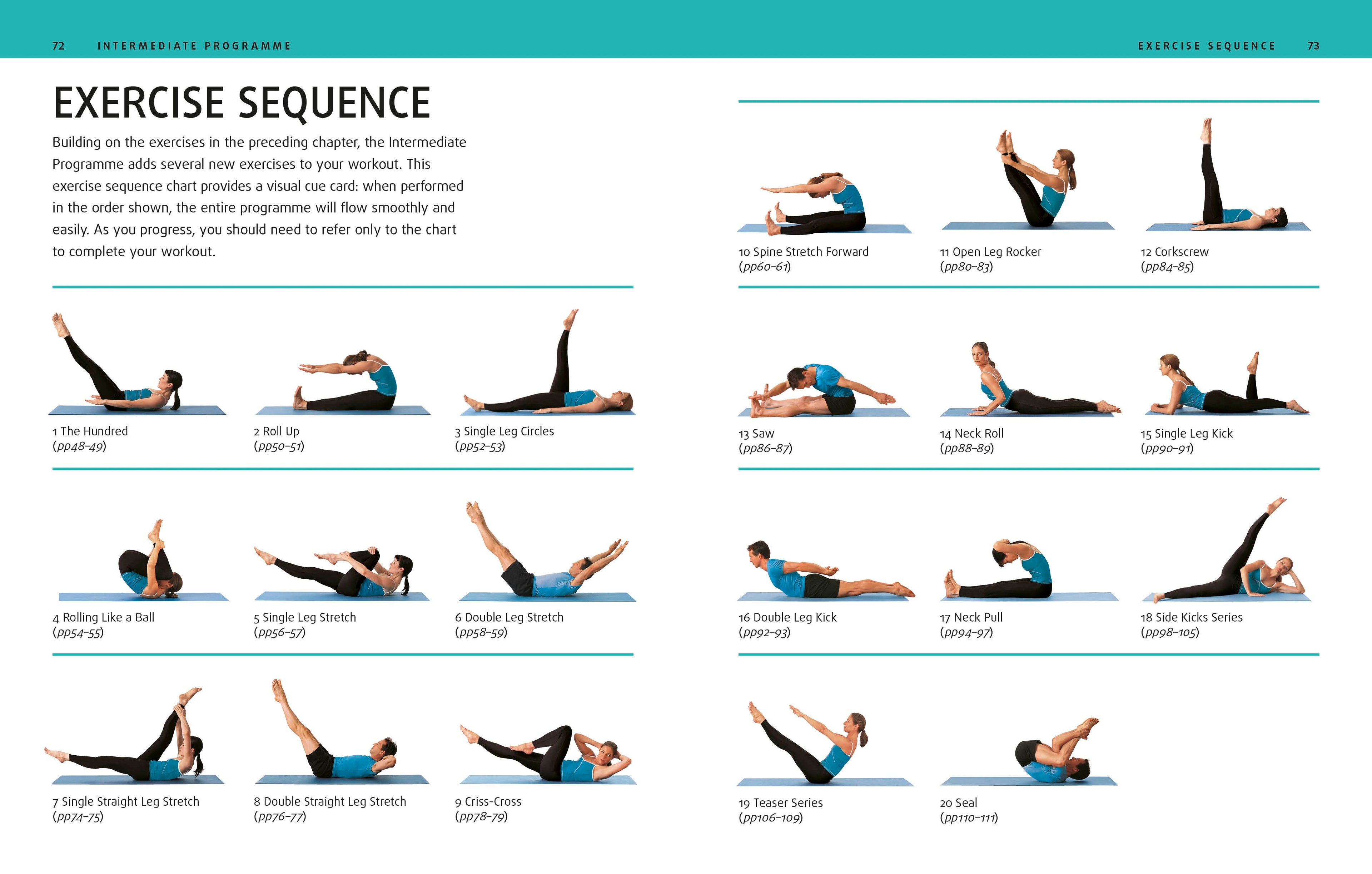 72 INTERMEDIATE PROGRAMME

EXERCISE SEQUENCE

Building on the exercises in the preceding chapter, the Intermediate Programme adds several new exercises to your workout. This exercise sequence chart provides a visual cue card: when performed in the order shown, the entire programme will flow smoothly and easily. As you progress, you should need to refer only to the chart to complete your workout.

1 The Hundred (pp48–49)

2 Roll Up (pp50–51)

3 Single Leg Circles (pp52–53)

4 Rolling Like a Ball (pp54–55)

5 Single Leg Stretch (pp56–57)

6 Double Leg Stretch (pp58–59)

7 Single Straight Leg Stretch (pp74–75)

8 Double Straight Leg Stretch (pp76–77)

9 Criss-Cross (pp78–79)

EXERCISE SEQUENCE 73

10 Spine Stretch Forward (pp60–61)

11 Open Leg Rocker (pp80–83)

12 Corkscrew (pp84–85)

13 Saw (pp86–87)

14 Neck Roll (pp88–89)

15 Single Leg Kick (pp90–91)

16 Double Leg Kick (pp92–93)

17 Neck Pull (pp94–97)

18 Side Kicks Series (pp98–105)

19 Teaser Series (pp106–109)

20 Seal (pp110–111)