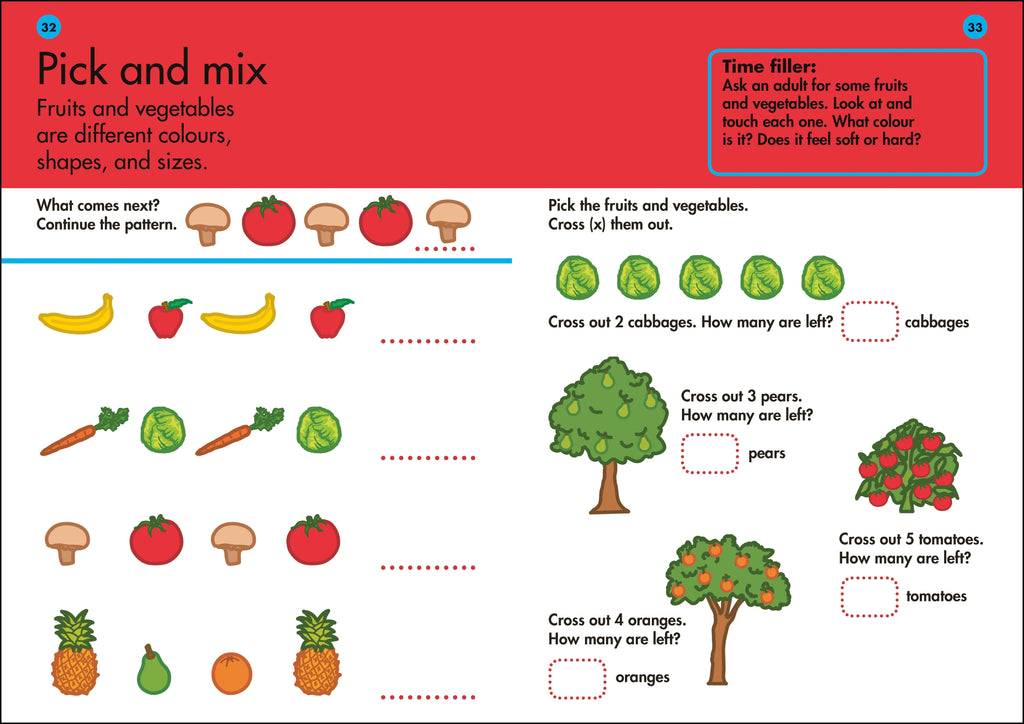 32

Pick and mix

Fruits and vegetables are different colours, shapes, and sizes.

What comes next? Continue the pattern.

33

Time filler:
Ask an adult for some fruits and vegetables. Look at and touch each one. What colour is it? Does it feel soft or hard?

Pick the fruits and vegetables. Cross (x) them out.

Cross out 2 cabbages. How many are left? cabbages

Cross out 3 pears. How many are left?

pears

Cross out 5 tomatoes. How many are left?

tomatoes

Cross out 4 oranges. How many are left?

oranges