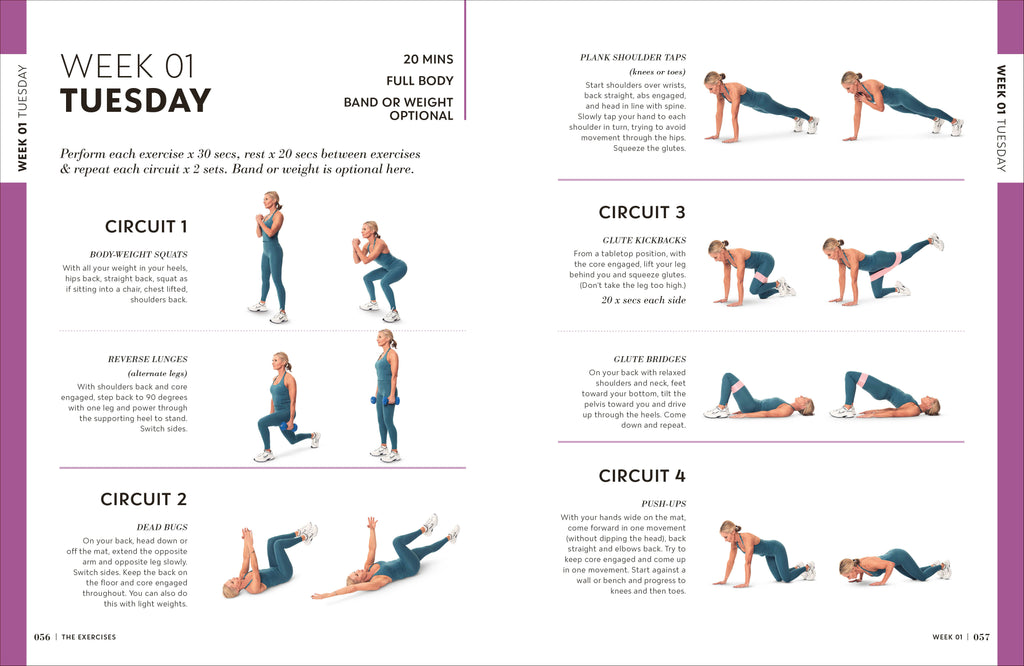 WEEK 01 TUESDAY

WEEK 01
TUESDAY

20 MINS
FULL BODY
BAND OR WEIGHT OPTIONAL

Perform each exercise x 30 secs, rest x 20 secs between exercises & repeat each circuit x 2 sets. Band or weight is optional here.

CIRCUIT 1

BODY-WEIGHT SQUATS
With all your weight in your heels, hips back, straight back, squat as if sitting into a chair, chest lifted, shoulders back.

REVERSE LUNGES
(alternate legs)
With shoulders back and core engaged, step back to 90 degrees with one leg and power through the supporting heel to stand. Switch sides.

CIRCUIT 2

DEAD BUGS
On your back, head down or off the mat, extend the opposite arm and opposite leg slowly. Switch sides. Keep the back on the floor and core engaged throughout. You can also do this with light weights.

056 | THE EXERCISES

PLANK SHOULDER TAPS
(knees or toes)
Start shoulders over wrists, back straight, abs engaged, and head in line with spine. Slowly tap your hand to each shoulder in turn, trying to avoid movement through the hips. Squeeze the glutes.

CIRCUIT 3

GLUTE KICKBACKS
From a tabletop position, with the core engaged, lift your leg behind you and squeeze glutes. (Don't take the leg too high.)
20 x secs each side

GLUTE BRIDGES
On your back with relaxed shoulders and neck, feet toward your bottom, tilt the pelvis toward you and drive up through the heels. Come down and repeat.

CIRCUIT 4

PUSH-UPS
With your hands wide on the mat, come forward in one movement (without dipping the head), back straight and elbows back. Try to keep core engaged and come up in one movement. Start against a wall or bench and progress to knees and then toes.

WEEK 01 TUESDAY

WEEK 01 | 057