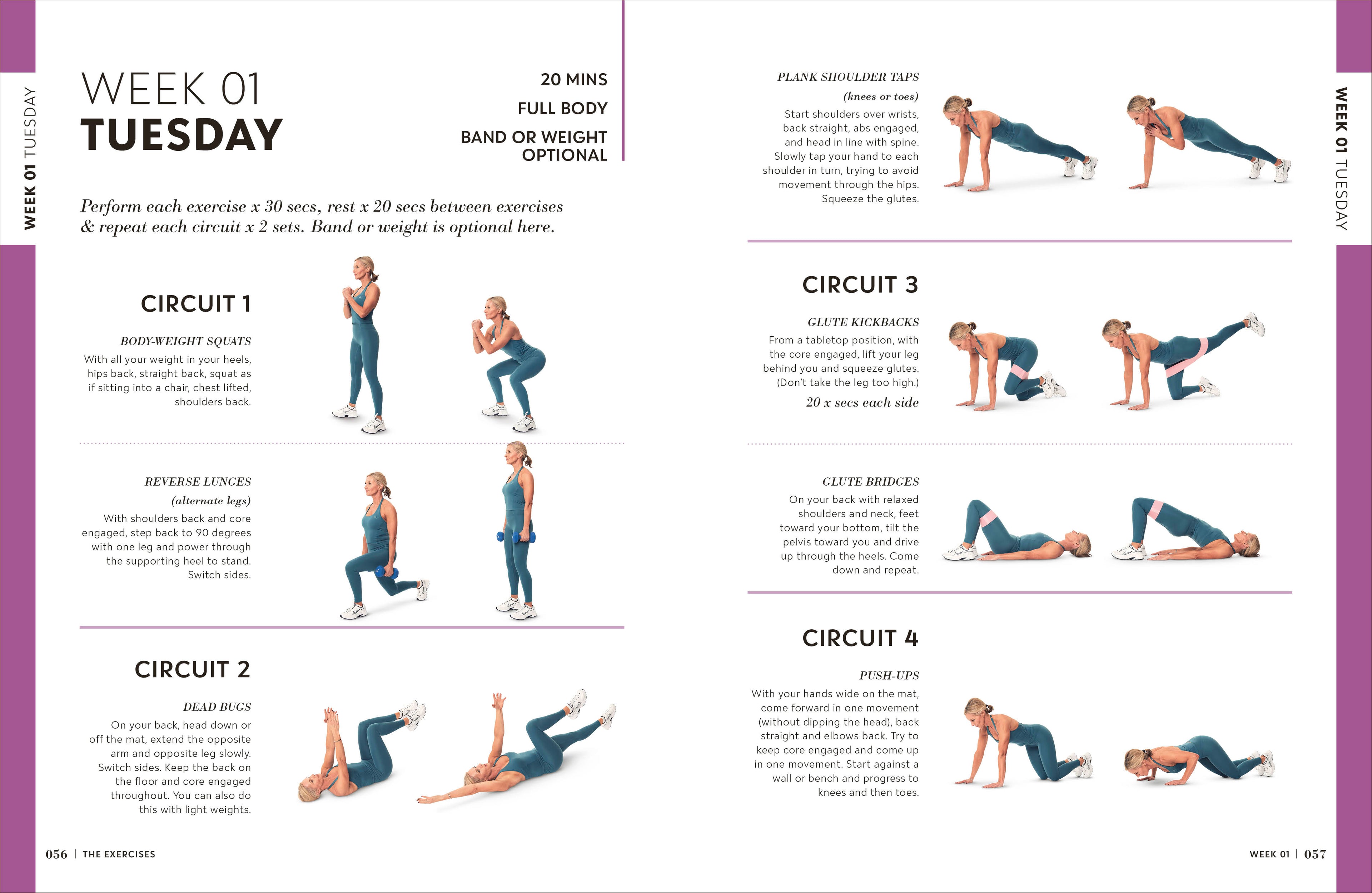 WEEK 01 TUESDAY

WEEK 01
TUESDAY

20 MINS
FULL BODY
BAND OR WEIGHT OPTIONAL

Perform each exercise x 30 secs, rest x 20 secs between exercises & repeat each circuit x 2 sets. Band or weight is optional here.

CIRCUIT 1

BODY-WEIGHT SQUATS
With all your weight in your heels, hips back, straight back, squat as if sitting into a chair, chest lifted, shoulders back.

REVERSE LUNGES
(alternate legs)
With shoulders back and core engaged, step back to 90 degrees with one leg and power through the supporting heel to stand. Switch sides.

CIRCUIT 2

DEAD BUGS
On your back, head down or off the mat, extend the opposite arm and opposite leg slowly. Switch sides. Keep the back on the floor and core engaged throughout. You can also do this with light weights.

056 | THE EXERCISES

PLANK SHOULDER TAPS
(knees or toes)
Start shoulders over wrists, back straight, abs engaged, and head in line with spine. Slowly tap your hand to each shoulder in turn, trying to avoid movement through the hips. Squeeze the glutes.

CIRCUIT 3

GLUTE KICKBACKS
From a tabletop position, with the core engaged, lift your leg behind you and squeeze glutes. (Don't take the leg too high.)
20 x secs each side

GLUTE BRIDGES
On your back with relaxed shoulders and neck, feet toward your bottom, tilt the pelvis toward you and drive up through the heels. Come down and repeat.

CIRCUIT 4

PUSH-UPS
With your hands wide on the mat, come forward in one movement (without dipping the head), back straight and elbows back. Try to keep core engaged and come up in one movement. Start against a wall or bench and progress to knees and then toes.

WEEK 01 TUESDAY

WEEK 01 | 057