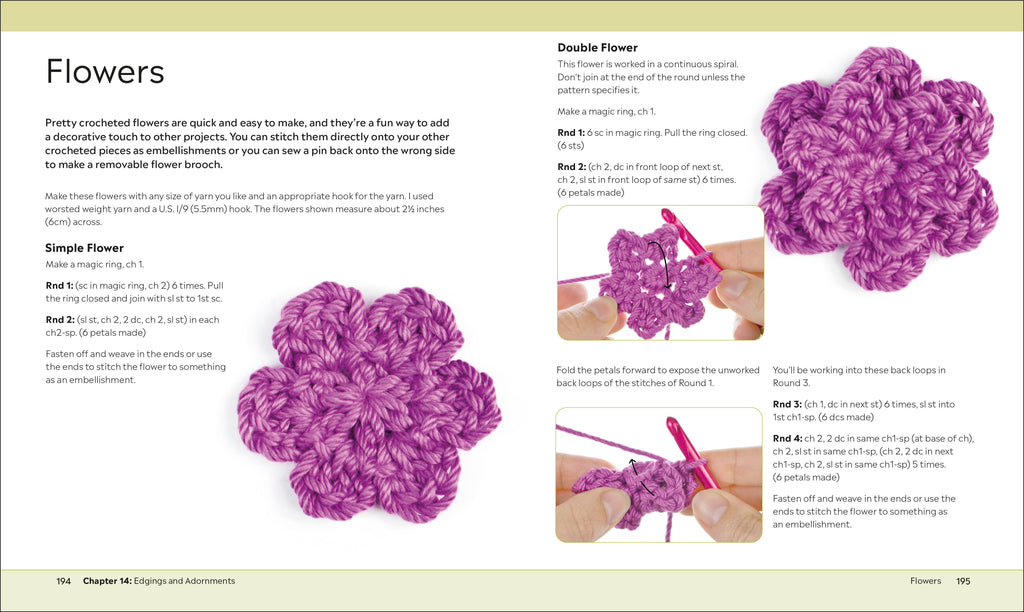 Flowers

Pretty crocheted flowers are quick and easy to make, and they're a fun way to add a decorative touch to other projects. You can stitch them directly onto your other crocheted pieces as embellishments or you can sew a pin back onto the wrong side to make a removable flower brooch.

Make these flowers with any size of yarn you like and an appropriate hook for the yarn. I used worsted weight yarn and a U.S. I/9 (5.5mm) hook. The flowers shown measure about 2½ inches (6cm) across.

Simple Flower

Make a magic ring, ch 1.

Rnd 1: (sc in magic ring, ch 2) 6 times. Pull the ring closed and join with sl st to 1st sc.

Rnd 2: (sl st, ch 2, 2 dc, ch 2, sl st) in each ch2-sp. (6 petals made)

Fasten off and weave in the ends or use the ends to stitch the flower to something as an embellishment.

Double Flower

This flower is worked in a continuous spiral. Don't join at the end of the round unless the pattern specifies it.

Make a magic ring, ch 1.

Rnd 1: 6 sc in magic ring. Pull the ring closed. (6 sts)

Rnd 2: (ch 2, dc in front loop of next st, ch 2, sl st in front loop of same st) 6 times. (6 petals made)

Fold the petals forward to expose the unworked back loops of the stitches of Round 1.

You'll be working into these back loops in Round 3.

Rnd 3: (ch 1, dc in next st) 6 times, sl st into 1st ch1-sp. (6 dcs made)

Rnd 4: ch 2, 2 dc in same ch1-sp (at base of ch), ch 2, sl st in same ch1-sp, (ch 2, 2 dc in next ch1-sp, ch 2, sl st in same ch1-sp) 5 times. (6 petals made)

Fasten off and weave in the ends or use the ends to stitch the flower to something as an embellishment.

194 Chapter 14: Edgings and Adornments

Flowers 195