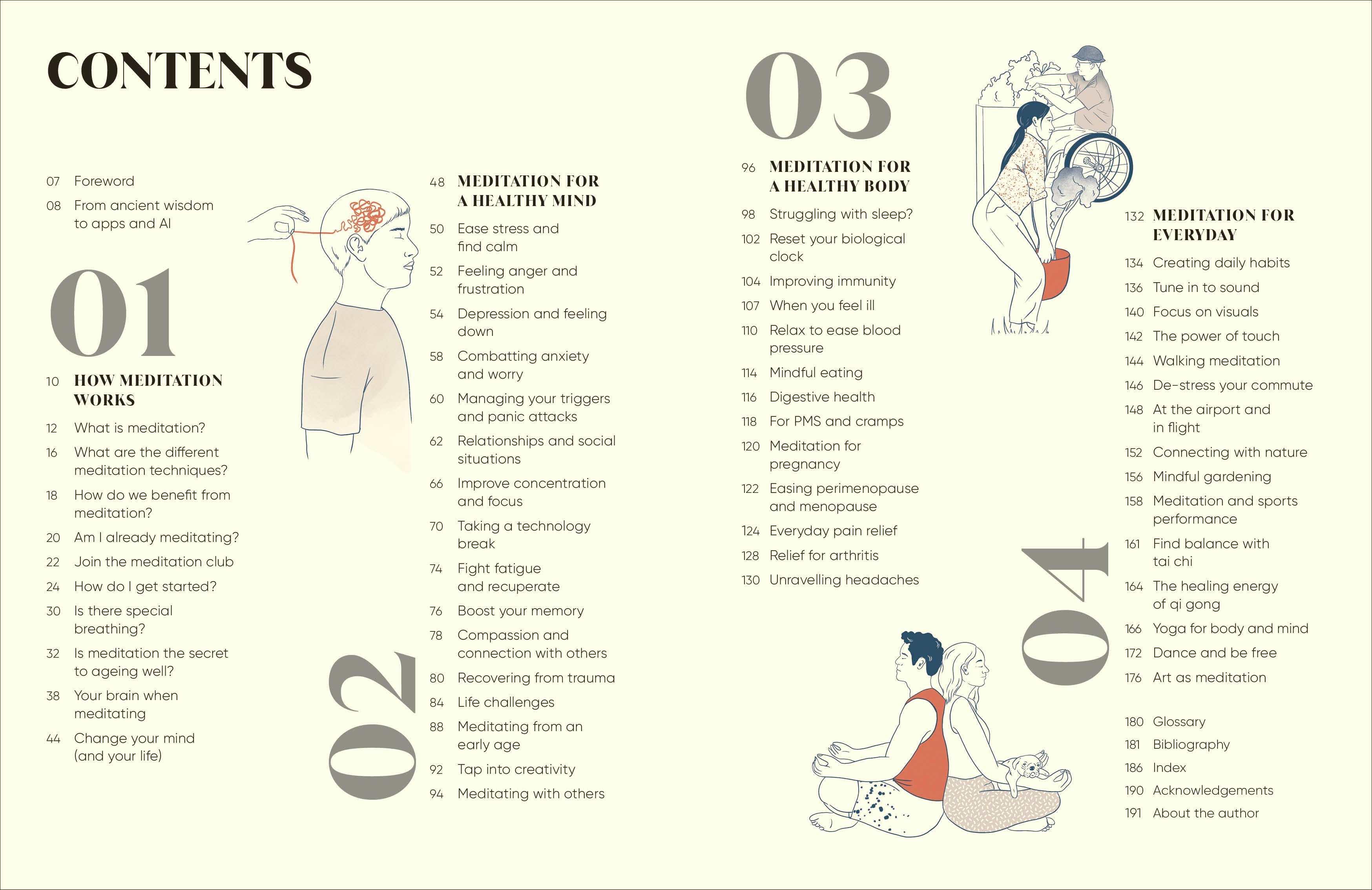 CONTENTS

07 Foreword
08 From ancient wisdom to apps and AI

01

10 HOW MEDITATION WORKS
12 What is meditation?
16 What are the different meditation techniques?
18 How do we benefit from meditation?
20 Am I already meditating?
22 Join the meditation club
24 How do I get started?
30 Is there special breathing?
32 Is meditation the secret to ageing well?
38 Your brain when meditating
44 Change your mind (and your life)

02

48 MEDITATION FOR A HEALTHY MIND
50 Ease stress and find calm
52 Feeling anger and frustration
54 Depression and feeling down
58 Combatting anxiety and worry
60 Managing your triggers and panic attacks
62 Relationships and social situations
66 Improve concentration and focus
70 Taking a technology break
74 Fight fatigue and recuperate
76 Boost your memory
78 Compassion and connection with others
80 Recovering from trauma
84 Life challenges
88 Meditating from an early age
92 Tap into creativity
94 Meditating with others

03

96 MEDITATION FOR A HEALTHY BODY
98 Struggling with sleep?
102 Reset your biological clock
104 Improving immunity
107 When you feel ill
110 Relax to ease blood pressure
114 Mindful eating
116 Digestive health
118 For PMS and cramps
120 Meditation for pregnancy
122 Easing perimenopause and menopause
124 Everyday pain relief
128 Relief for arthritis
130 Unravelling headaches

04

132 MEDITATION FOR EVERYDAY
134 Creating daily habits
136 Tune in to sound
140 Focus on visuals
142 The power of touch
144 Walking meditation
146 De-stress your commute
148 At the airport and in flight
152 Connecting with nature
156 Mindful gardening
158 Meditation and sports performance
161 Find balance with tai chi
164 The healing energy of qi gong
166 Yoga for body and mind
172 Dance and be free
176 Art as meditation

180 Glossary
181 Bibliography
186 Index
190 Acknowledgements
191 About the author