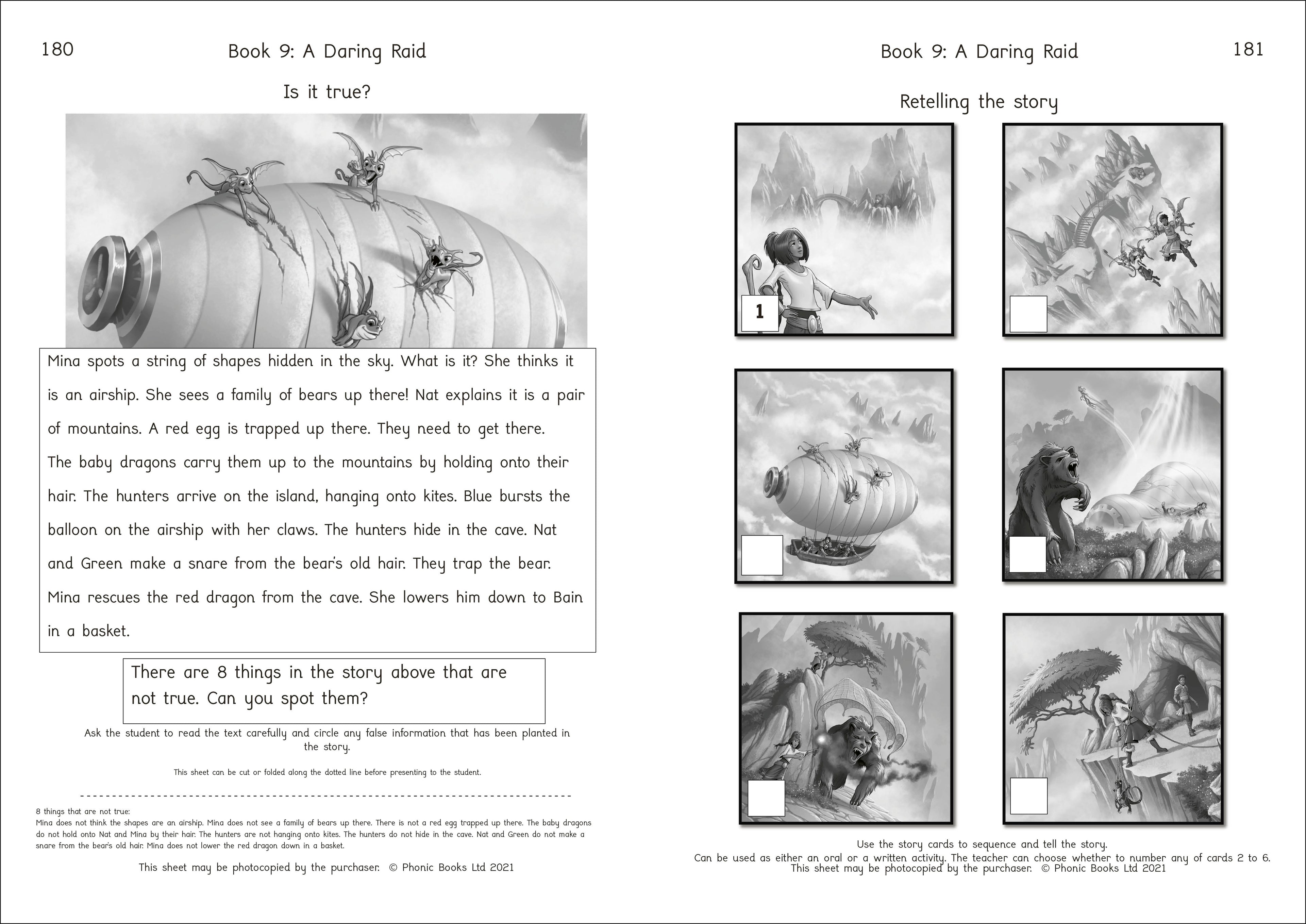 180

Book 9: A Daring Raid

Is it true?

Mina spots a string of shapes hidden in the sky. What is it? She thinks it is an airship. She sees a family of bears up there! Nat explains it is a pair of mountains. A red egg is trapped up there. They need to get there. The baby dragons carry them up to the mountains by holding onto their hair. The hunters arrive on the island, hanging onto kites. Blue bursts the balloon on the airship with her claws. The hunters hide in the cave. Nat and Green make a snare from the bear's old hair. They trap the bear. Mina rescues the red dragon from the cave. She lowers him down to Bain in a basket.

There are 8 things in the story above that are not true. Can you spot them?

Ask the student to read the text carefully and circle any false information that has been planted in the story.

This sheet can be cut or folded along the dotted line before presenting to the student.

8 things that are not true:
Mina does not think the shapes are an airship. Mina does not see a family of bears up there. There is not a red egg trapped up there. The baby dragons do not hold onto Nat and Mina by their hair. The hunters are not hanging onto kites. The hunters do not hide in the cave. Nat and Green do not make a snare from the bear's old hair. Mina does not lower the red dragon down in a basket.

This sheet may be photocopied by the purchaser. © Phonic Books Ltd 2021

Book 9: A Daring Raid

181

Retelling the story

1

Use the story cards to sequence and tell the story.
Can be used as either an oral or a written activity. The teacher can choose whether to number any of cards 2 to 6.
This sheet may be photocopied by the purchaser. © Phonic Books Ltd 2021