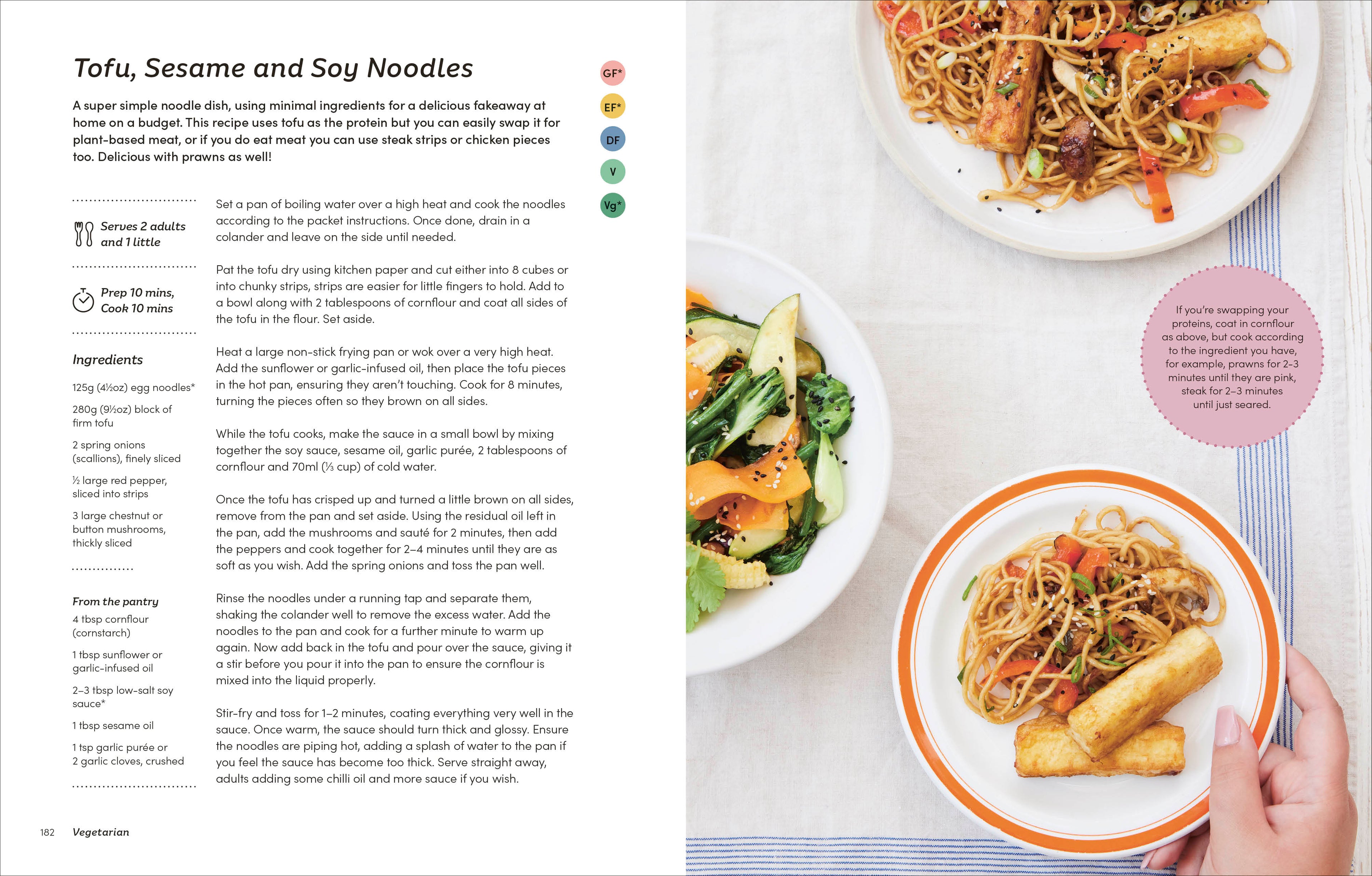 Tofu, Sesame and Soy Noodles

A super simple noodle dish, using minimal ingredients for a delicious fakeaway at home on a budget. This recipe uses tofu as the protein but you can easily swap it for plant-based meat, or if you do eat meat you can use steak strips or chicken pieces too. Delicious with prawns as well!

GF*

EF*

DF

V

Vg*

Serves 2 adults and 1 little

Prep 10 mins, Cook 10 mins

Ingredients

125g (4½oz) egg noodles*

280g (9½oz) block of firm tofu

2 spring onions (scallions), finely sliced

½ large red pepper, sliced into strips

3 large chestnut or button mushrooms, thickly sliced

From the pantry

4 tbsp cornflour (cornstarch)

1 tbsp sunflower or garlic-infused oil

2–3 tbsp low-salt soy sauce*

1 tbsp sesame oil

1 tsp garlic purée or 2 garlic cloves, crushed

Set a pan of boiling water over a high heat and cook the noodles according to the packet instructions. Once done, drain in a colander and leave on the side until needed.

Pat the tofu dry using kitchen paper and cut either into 8 cubes or into chunky strips, strips are easier for little fingers to hold. Add to a bowl along with 2 tablespoons of cornflour and coat all sides of the tofu in the flour. Set aside.

Heat a large non-stick frying pan or wok over a very high heat. Add the sunflower or garlic-infused oil, then place the tofu pieces in the hot pan, ensuring they aren't touching. Cook for 8 minutes, turning the pieces often so they brown on all sides.

While the tofu cooks, make the sauce in a small bowl by mixing together the soy sauce, sesame oil, garlic purée, 2 tablespoons of cornflour and 70ml (⅓ cup) of cold water.

Once the tofu has crisped up and turned a little brown on all sides, remove from the pan and set aside. Using the residual oil left in the pan, add the mushrooms and sauté for 2 minutes, then add the peppers and cook together for 2–4 minutes until they are as soft as you wish. Add the spring onions and toss the pan well.

Rinse the noodles under a running tap and separate them, shaking the colander well to remove the excess water. Add the noodles to the pan and cook for a further minute to warm up again. Now add back in the tofu and pour over the sauce, giving it a stir before you pour it into the pan to ensure the cornflour is mixed into the liquid properly.

Stir-fry and toss for 1–2 minutes, coating everything very well in the sauce. Once warm, the sauce should turn thick and glossy. Ensure the noodles are piping hot, adding a splash of water to the pan if you feel the sauce has become too thick. Serve straight away, adults adding some chilli oil and more sauce if you wish.

182 Vegetarian

If you're swapping your proteins, coat in cornflour as above, but cook according to the ingredient you have, for example, prawns for 2–3 minutes until they are pink, steak for 2–3 minutes until just seared.