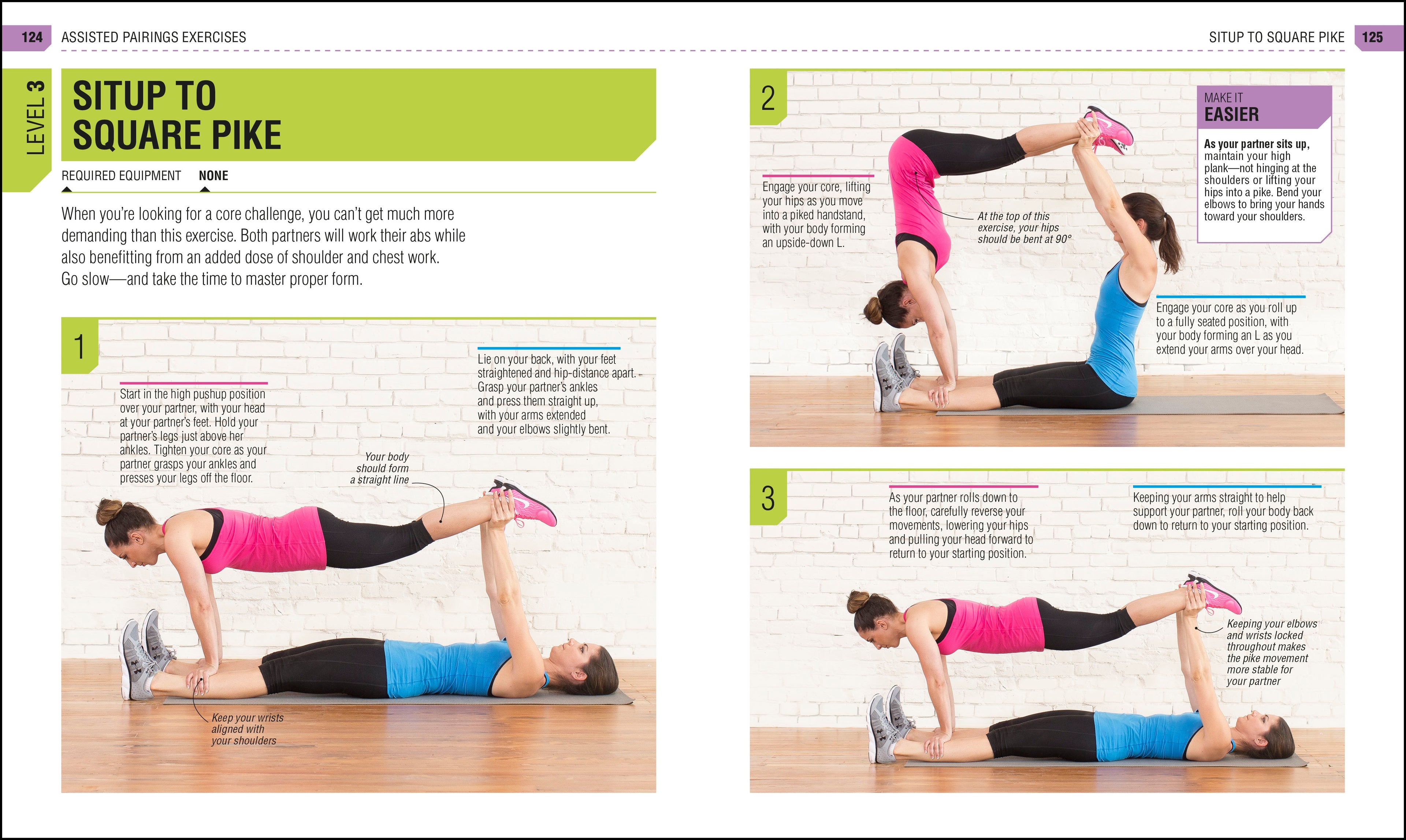 124 ASSISTED PAIRINGS EXERCISES

LEVEL 3

SITUP TO SQUARE PIKE

REQUIRED EQUIPMENT NONE

When you're looking for a core challenge, you can't get much more demanding than this exercise. Both partners will work their abs while also benefitting from an added dose of shoulder and chest work. Go slow—and take the time to master proper form.

1

Start in the high pushup position over your partner, with your head at your partner's feet. Hold your partner's legs just above her ankles. Tighten your core as your partner grasps your ankles and presses your legs off the floor.

Lie on your back, with your feet straightened and hip-distance apart. Grasp your partner's ankles and press them straight up, with your arms extended and your elbows slightly bent.

Your body should form a straight line

Keep your wrists aligned with your shoulders

SITUP TO SQUARE PIKE 125

2

Engage your core, lifting your hips as you move into a piked handstand, with your body forming an upside-down L.

At the top of this exercise, your hips should be bent at 90°

MAKE IT EASIER

As your partner sits up, maintain your high plank—not hinging at the shoulders or lifting your hips into a pike. Bend your elbows to bring your hands toward your shoulders.

Engage your core as you roll up to a fully seated position, with your body forming an L as you extend your arms over your head.

3

As your partner rolls down to the floor, carefully reverse your movements, lowering your hips and pulling your head forward to return to your starting position.

Keeping your arms straight to help support your partner, roll your body back down to return to your starting position.

Keeping your elbows and wrists locked throughout makes the pike movement more stable for your partner