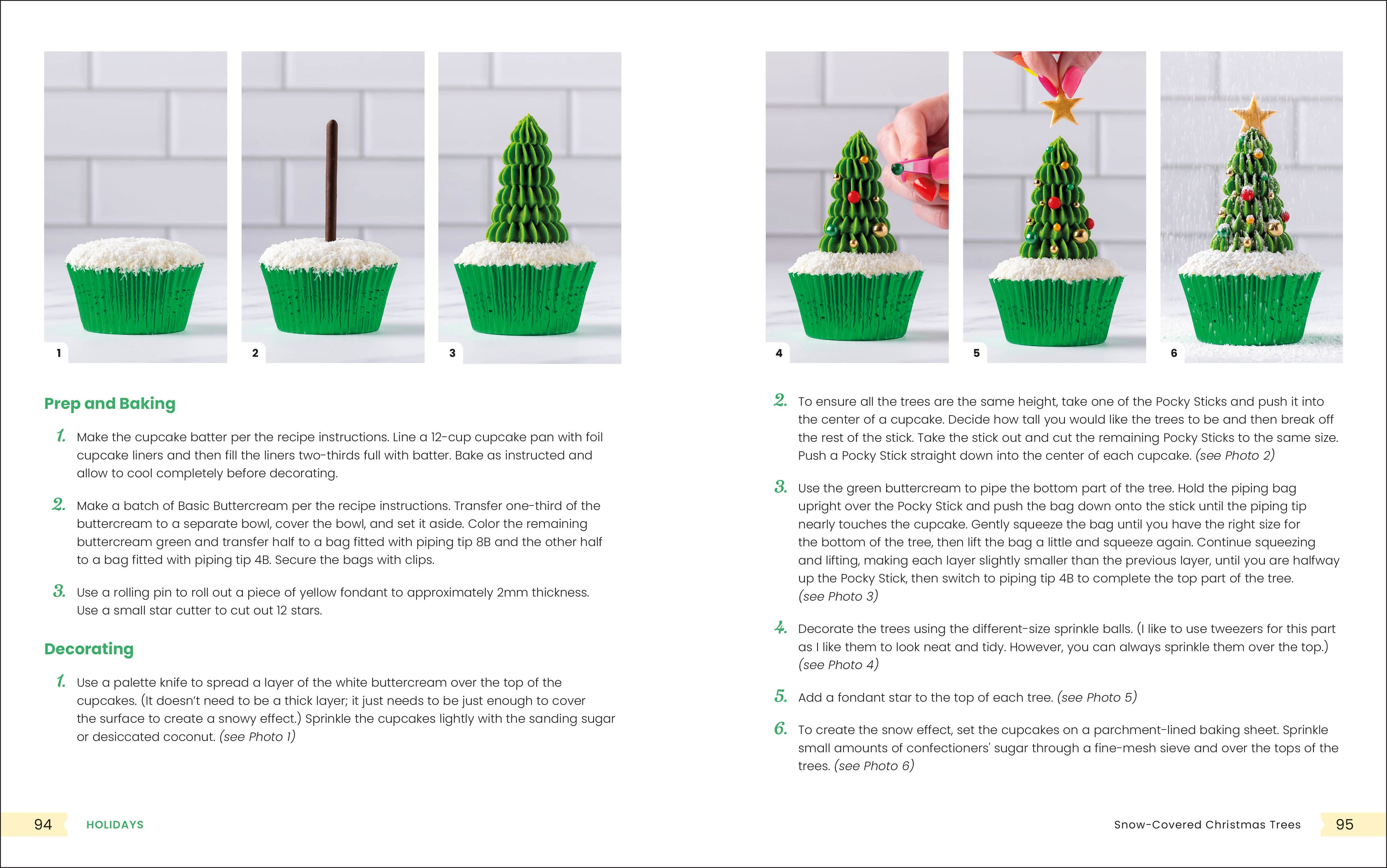 1

2

3

Prep and Baking

1. Make the cupcake batter per the recipe instructions. Line a 12-cup cupcake pan with foil cupcake liners and then fill the liners two-thirds full with batter. Bake as instructed and allow to cool completely before decorating.

2. Make a batch of Basic Buttercream per the recipe instructions. Transfer one-third of the buttercream to a separate bowl, cover the bowl, and set it aside. Color the remaining buttercream green and transfer half to a bag fitted with piping tip 8B and the other half to a bag fitted with piping tip 4B. Secure the bags with clips.

3. Use a rolling pin to roll out a piece of yellow fondant to approximately 2mm thickness. Use a small star cutter to cut out 12 stars.

Decorating

1. Use a palette knife to spread a layer of the white buttercream over the top of the cupcakes. (It doesn't need to be a thick layer; it just needs to be just enough to cover the surface to create a snowy effect.) Sprinkle the cupcakes lightly with the sanding sugar or desiccated coconut. (see Photo 1)

94 HOLIDAYS

4

5

6

2. To ensure all the trees are the same height, take one of the Pocky Sticks and push it into the center of a cupcake. Decide how tall you would like the trees to be and then break off the rest of the stick. Take the stick out and cut the remaining Pocky Sticks to the same size. Push a Pocky Stick straight down into the center of each cupcake. (see Photo 2)

3. Use the green buttercream to pipe the bottom part of the tree. Hold the piping bag upright over the Pocky Stick and push the bag down onto the stick until the piping tip nearly touches the cupcake. Gently squeeze the bag until you have the right size for the bottom of the tree, then lift the bag a little and squeeze again. Continue squeezing and lifting, making each layer slightly smaller than the previous layer, until you are halfway up the Pocky Stick, then switch to piping tip 4B to complete the top part of the tree. (see Photo 3)

4. Decorate the trees using the different-size sprinkle balls. (I like to use tweezers for this part as I like them to look neat and tidy. However, you can always sprinkle them over the top.) (see Photo 4)

5. Add a fondant star to the top of each tree. (see Photo 5)

6. To create the snow effect, set the cupcakes on a parchment-lined baking sheet. Sprinkle small amounts of confectioners' sugar through a fine-mesh sieve and over the tops of the trees. (see Photo 6)

Snow-Covered Christmas Trees 95