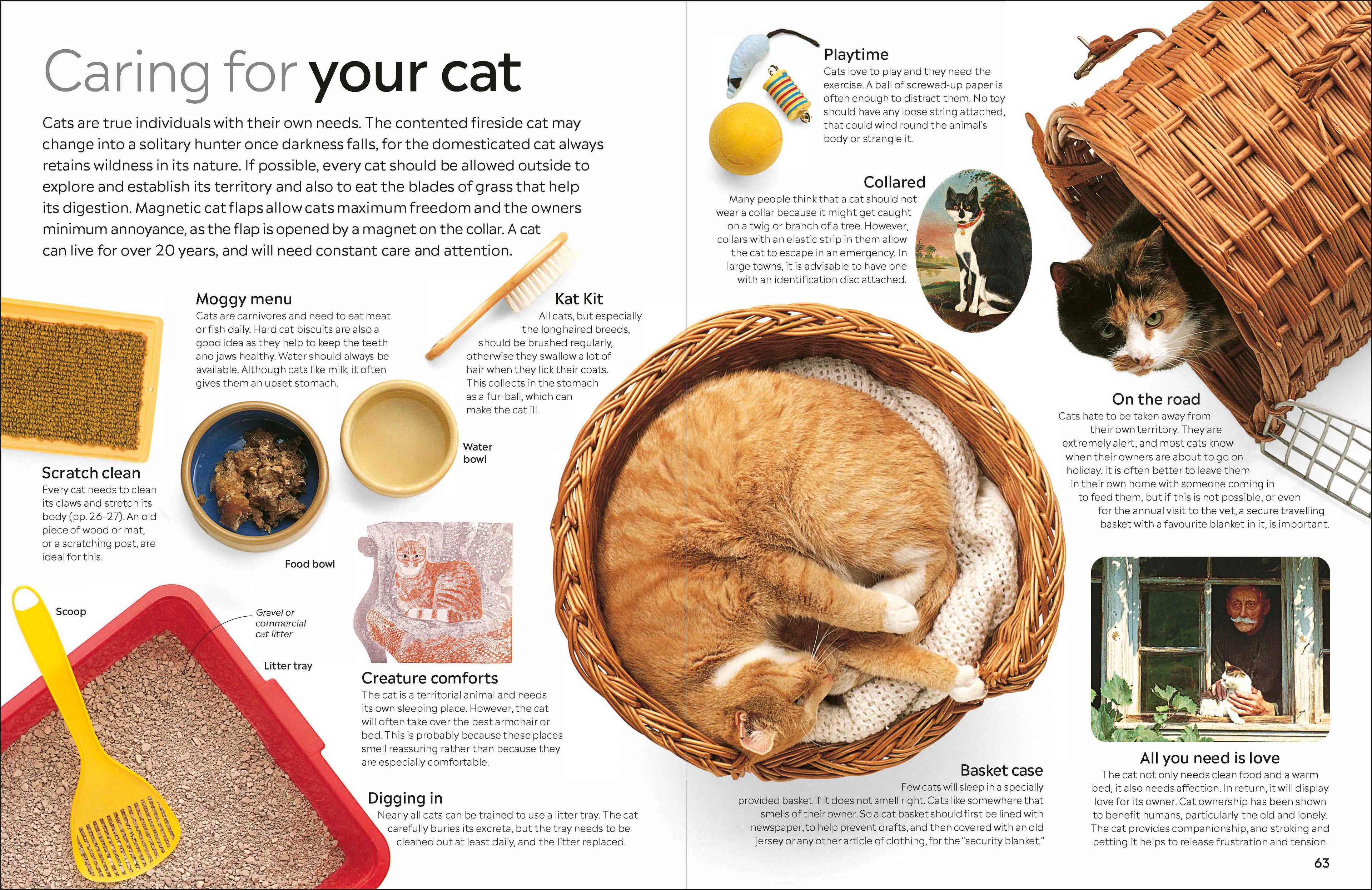 Caring for your cat

Cats are true individuals with their own needs. The contented fireside cat may change into a solitary hunter once darkness falls, for the domesticated cat always retains wildness in its nature. If possible, every cat should be allowed outside to explore and establish its territory and also to eat the blades of grass that help its digestion. Magnetic cat flaps allow cats maximum freedom and the owners minimum annoyance, as the flap is opened by a magnet on the collar. A cat can live for over 20 years, and will need constant care and attention.

Moggy menu
Cats are carnivores and need to eat meat or fish daily. Hard cat biscuits are also a good idea as they help to keep the teeth and jaws healthy. Water should always be available. Although cats like milk, it often gives them an upset stomach.

Kat Kit
All cats, but especially the longhaired breeds, should be brushed regularly, otherwise they swallow a lot of hair when they lick their coats. This collects in the stomach as a fur-ball, which can make the cat ill.

Water bowl

Scratch clean
Every cat needs to clean its claws and stretch its body (pp. 26–27). An old piece of wood or mat, or a scratching post, are ideal for this.

Food bowl

Scoop

Gravel or commercial cat litter

Litter tray

Creature comforts
The cat is a territorial animal and needs its own sleeping place. However, the cat will often take over the best armchair or bed. This is probably because these places smell reassuring rather than because they are especially comfortable.

Digging in
Nearly all cats can be trained to use a litter tray. The cat carefully buries its excreta, but the tray needs to be cleaned out at least daily, and the litter replaced.

Playtime
Cats love to play and they need the exercise. A ball of screwed-up paper is often enough to distract them. No toy should have any loose string attached, that could wind round the animal's body or strangle it.

Collared
Many people think that a cat should not wear a collar because it might get caught on a twig or branch of a tree. However, collars with an elastic strip in them allow the cat to escape in an emergency. In large towns, it is advisable to have one with an identification disc attached.

On the road
Cats hate to be taken away from their own territory. They are extremely alert, and most cats know when their owners are about to go on holiday. It is often better to leave them in their own home with someone coming in to feed them, but if this is not possible, or even for the annual visit to the vet, a secure travelling basket with a favourite blanket in it, is important.

Basket case
Few cats will sleep in a specially provided basket if it does not smell right. Cats like somewhere that smells of their owner. So a cat basket should first be lined with newspaper, to help prevent drafts, and then covered with an old jersey or any other article of clothing, for the "security blanket."

All you need is love
The cat not only needs clean food and a warm bed, it also needs affection. In return, it will display love for its owner. Cat ownership has been shown to benefit humans, particularly the old and lonely. The cat provides companionship, and stroking and petting it helps to release frustration and tension.

63