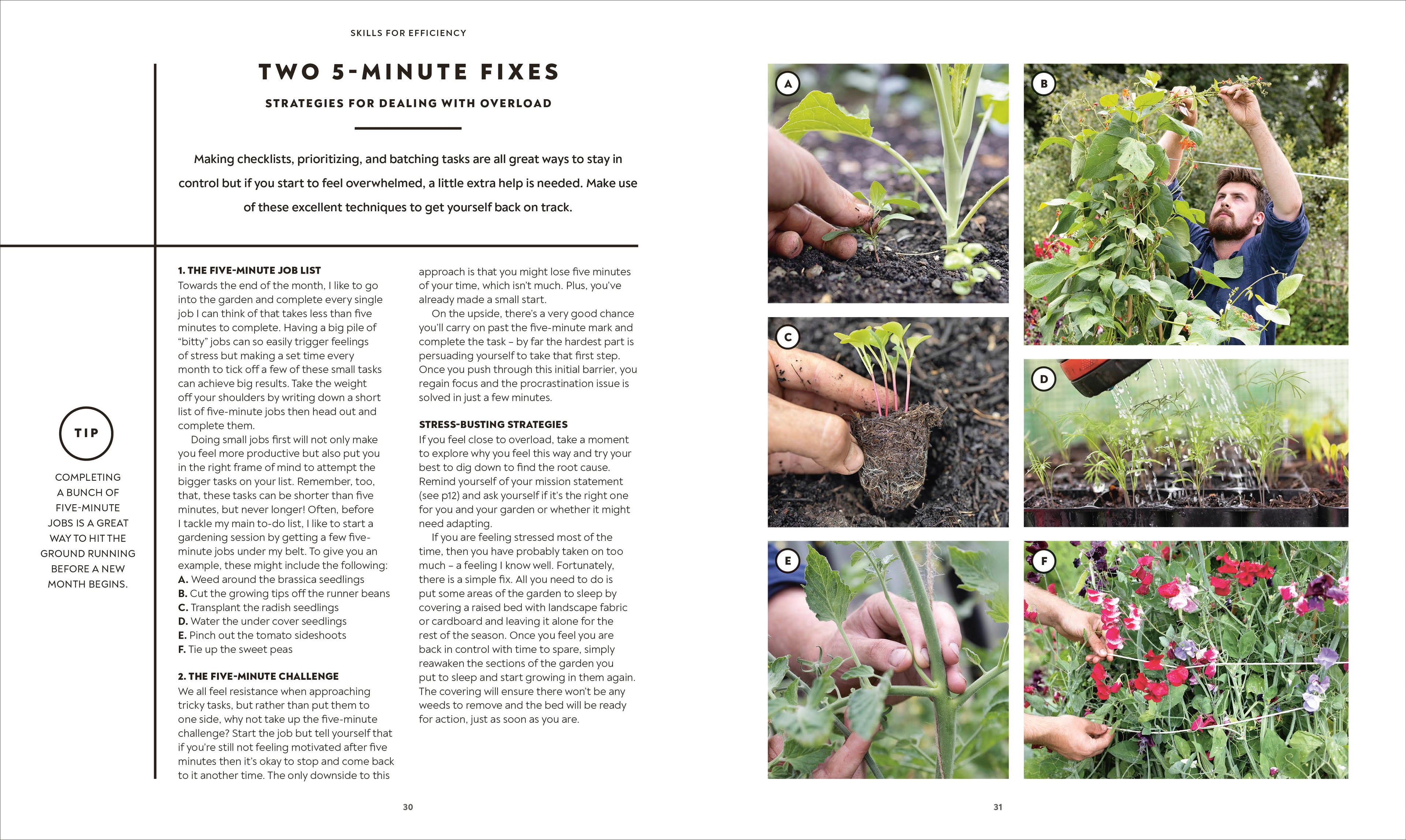 SKILLS FOR EFFICIENCY

TWO 5-MINUTE FIXES

STRATEGIES FOR DEALING WITH OVERLOAD

Making checklists, prioritizing, and batching tasks are all great ways to stay in control but if you start to feel overwhelmed, a little extra help is needed. Make use of these excellent techniques to get yourself back on track.

TIP

COMPLETING A BUNCH OF FIVE-MINUTE JOBS IS A GREAT WAY TO HIT THE GROUND RUNNING BEFORE A NEW MONTH BEGINS.

1. THE FIVE-MINUTE JOB LIST
Towards the end of the month, I like to go into the garden and complete every single job I can think of that takes less than five minutes to complete. Having a big pile of "bitty" jobs can so easily trigger feelings of stress but making a set time every month to tick off a few of these small tasks can achieve big results. Take the weight off your shoulders by writing down a short list of five-minute jobs then head out and complete them.

Doing small jobs first will not only make you feel more productive but also put you in the right frame of mind to attempt the bigger tasks on your list. Remember, too, that, these tasks can be shorter than five minutes, but never longer! Often, before I tackle my main to-do list, I like to start a gardening session by getting a few five-minute jobs under my belt. To give you an example, these might include the following:
A. Weed around the brassica seedlings
B. Cut the growing tips off the runner beans
C. Transplant the radish seedlings
D. Water the under cover seedlings
E. Pinch out the tomato sideshoots
F. Tie up the sweet peas

2. THE FIVE-MINUTE CHALLENGE
We all feel resistance when approaching tricky tasks, but rather than put them to one side, why not take up the five-minute challenge? Start the job but tell yourself that if you're still not feeling motivated after five minutes then it's okay to stop and come back to it another time. The only downside to this approach is that you might lose five minutes of your time, which isn't much. Plus, you've already made a small start.

On the upside, there's a very good chance you'll carry on past the five-minute mark and complete the task – by far the hardest part is persuading yourself to take that first step. Once you push through this initial barrier, you regain focus and the procrastination issue is solved in just a few minutes.

STRESS-BUSTING STRATEGIES
If you feel close to overload, take a moment to explore why you feel this way and try your best to dig down to find the root cause. Remind yourself of your mission statement (see p12) and ask yourself if it's the right one for you and your garden or whether it might need adapting.

If you are feeling stressed most of the time, then you have probably taken on too much – a feeling I know well. Fortunately, there is a simple fix. All you need to do is put some areas of the garden to sleep by covering a raised bed with landscape fabric or cardboard and leaving it alone for the rest of the season. Once you feel you are back in control with time to spare, simply reawaken the sections of the garden you put to sleep and start growing in them again. The covering will ensure there won't be any weeds to remove and the bed will be ready for action, just as soon as you are.

30

A

B

C

D

E

F

31